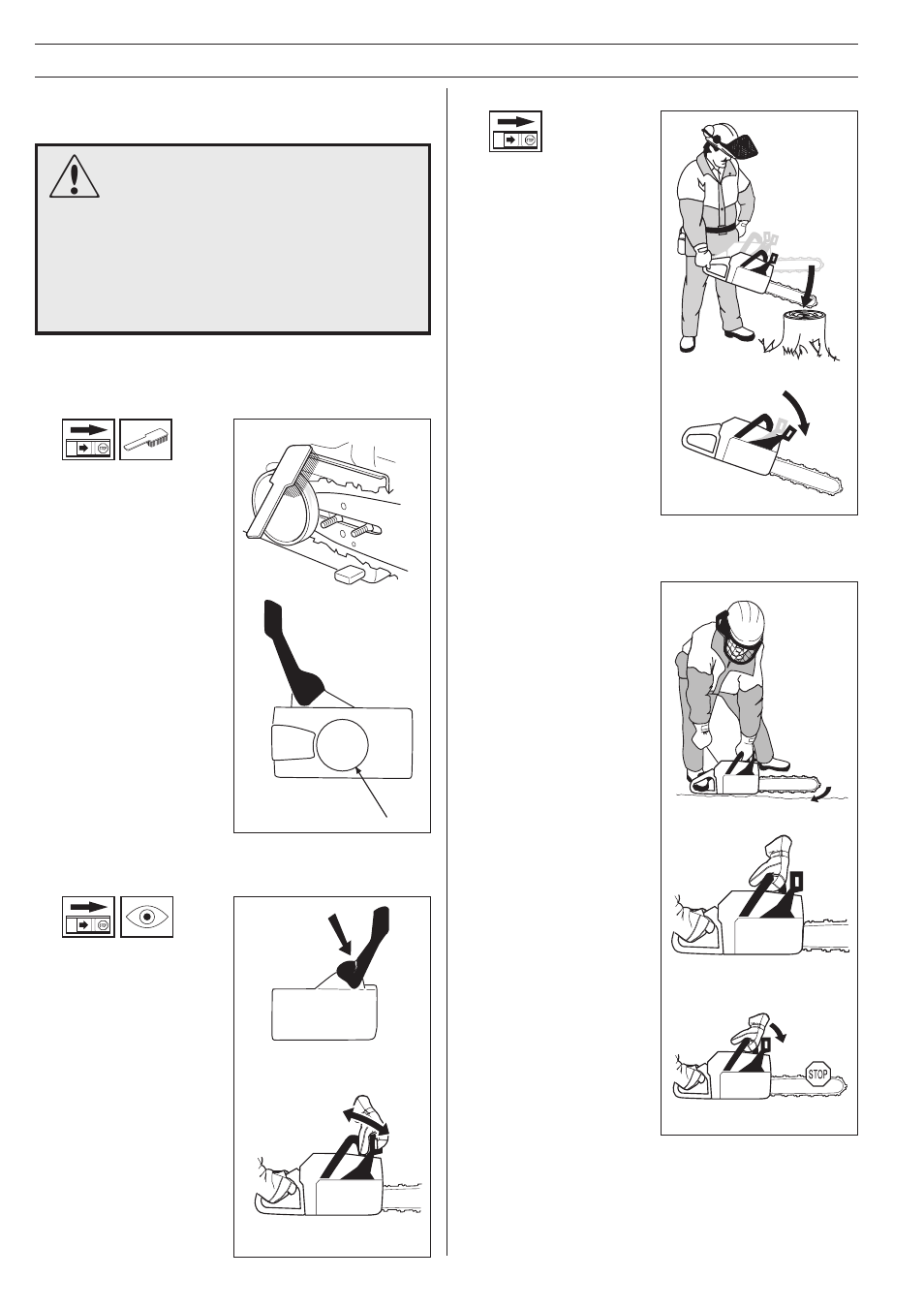 STOP