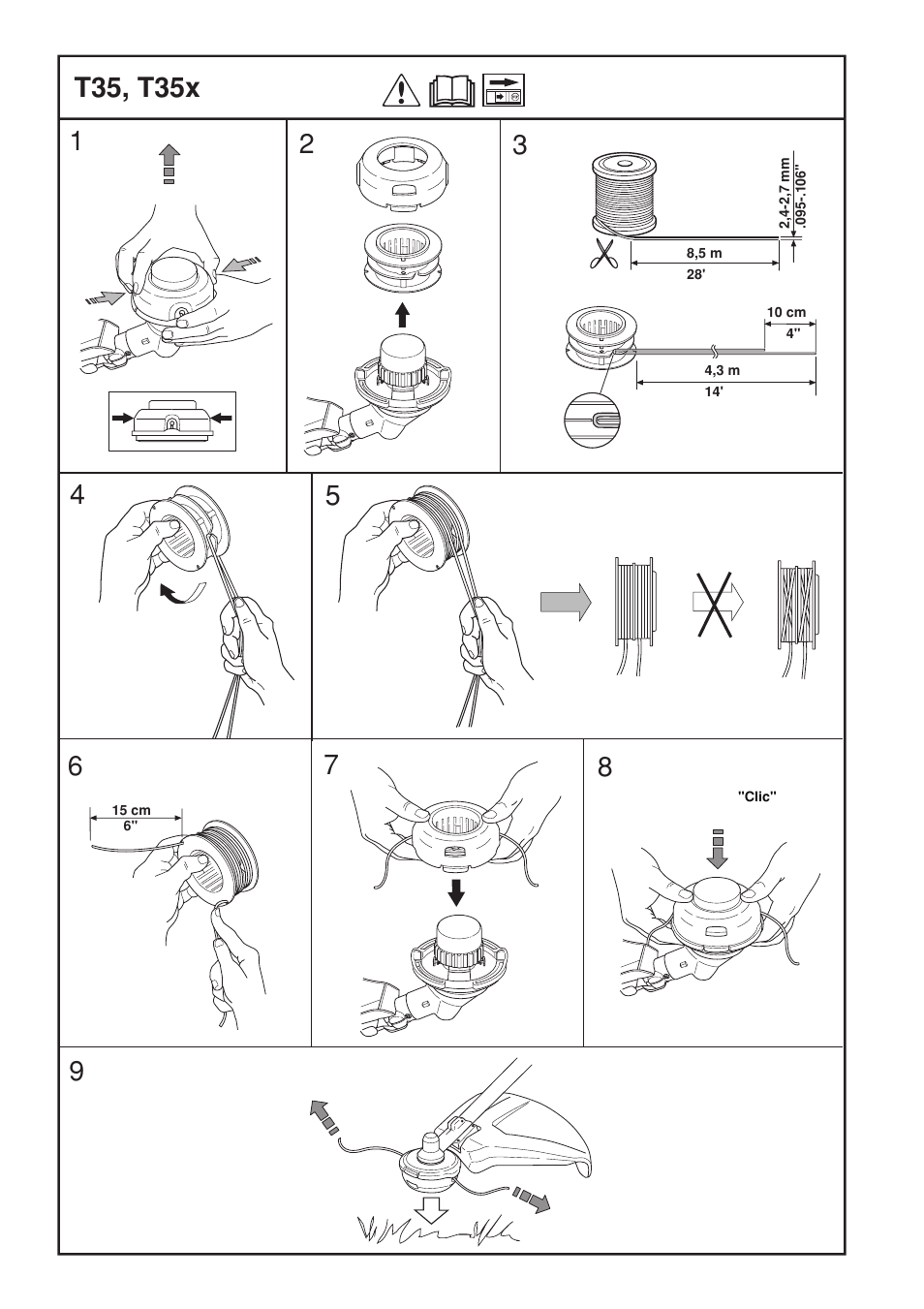 T35, T35x

1

2

3

2,4-2,7 mm
.095-.106"

8,5 m
28'

10 cm
4"

4,3 m
14'

4

5

6

15 cm
6"

7

8

"Clic"

9