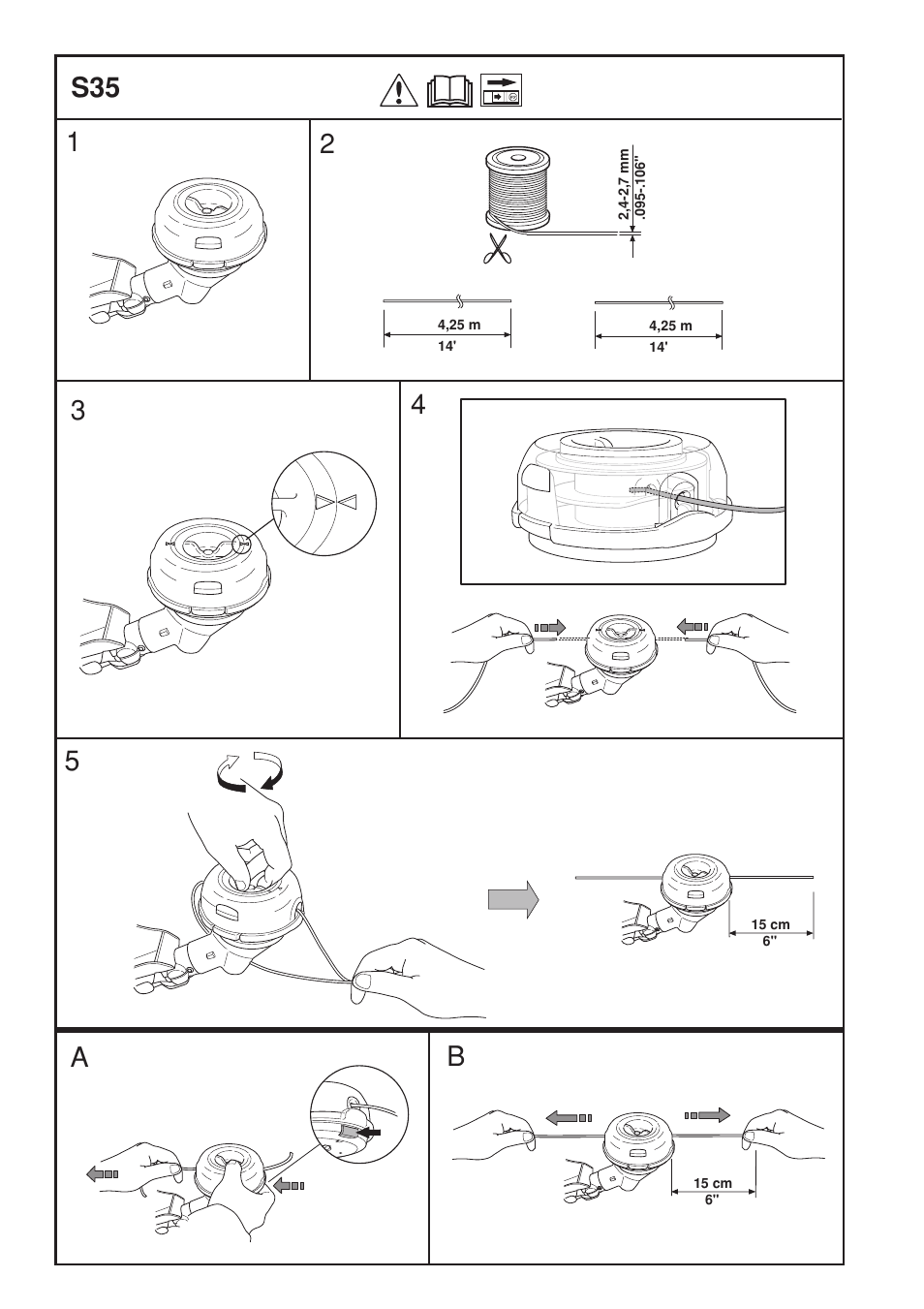 S35

1

2

2,4-2,7 mm
.095-.106"

4,25 m
14'

4,25 m
14'

3

4

5

15 cm
6"

A

B

15 cm
6"