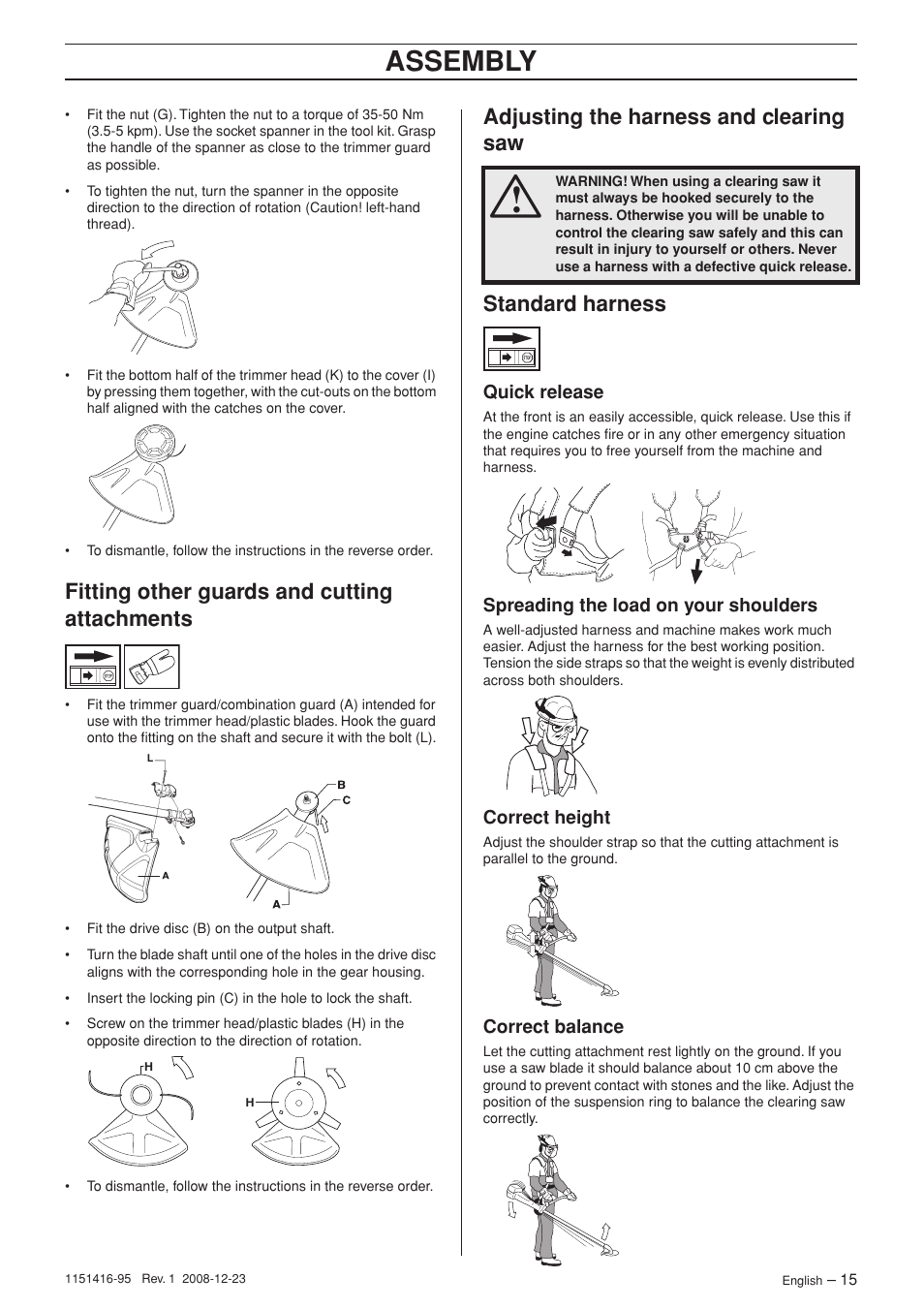 ASSEMBLY

• Fit the nut (G). Tighten the nut to a torque of 35-50 Nm (3.5-5 kpm). Use the socket spanner in the tool kit. Grasp the handle of the spanner as close to the trimmer guard as possible.

• To tighten the nut, turn the spanner in the opposite direction to the direction of rotation (Caution! left-hand thread).

• Fit the bottom half of the trimmer head (K) to the cover (I) by pressing them together, with the cut-outs on the bottom half aligned with the catches on the cover.

• To dismantle, follow the instructions in the reverse order.

Fitting other guards and cutting attachments

• Fit the trimmer guard/combination guard (A) intended for use with the trimmer head/plastic blades. Hook the guard onto the fitting on the shaft and secure it with the bolt (L).

L
A
B
C
A

• Fit the drive disc (B) on the output shaft.

• Turn the blade shaft until one of the holes in the drive disc aligns with the corresponding hole in the gear housing.

• Insert the locking pin (C) in the hole to lock the shaft.

• Screw on the trimmer head/plastic blades (H) in the opposite direction to the direction of rotation.

H
H

• To dismantle, follow the instructions in the reverse order.

Adjusting the harness and clearing saw

WARNING! When using a clearing saw it must always be hooked securely to the harness. Otherwise you will be unable to control the clearing saw safely and this can result in injury to yourself or others. Never use a harness with a defective quick release.

Standard harness

Quick release

At the front is an easily accessible, quick release. Use this if the engine catches fire or in any other emergency situation that requires you to free yourself from the machine and harness.

Spreading the load on your shoulders

A well-adjusted harness and machine makes work much easier. Adjust the harness for the best working position. Tension the side straps so that the weight is evenly distributed across both shoulders.

Correct height

Adjust the shoulder strap so that the cutting attachment is parallel to the ground.

Correct balance

Let the cutting attachment rest lightly on the ground. If you use a saw blade it should balance about 10 cm above the ground to prevent contact with stones and the like. Adjust the position of the suspension ring to balance the clearing saw correctly.

1151416-95 Rev. 1 2008-12-23

English – 15