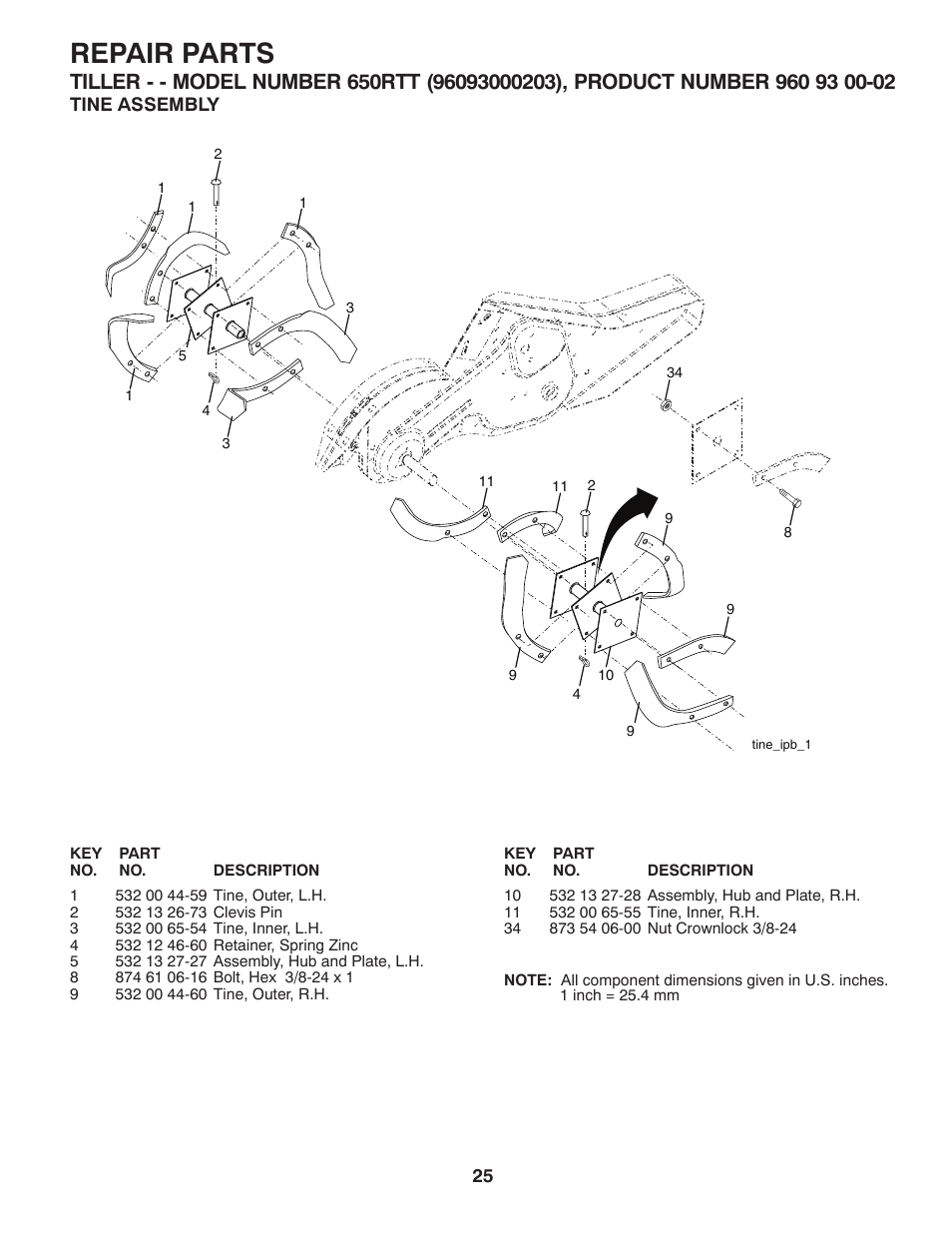 REPAIR PARTS
TILLER - - MODEL NUMBER 650RTT (96093000203), PRODUCT NUMBER 960 93 00-02
TINE ASSEMBLY

2
1
1
1
3
5
1
4
3
34
11
11
2
9
8
9
9
4
10
9
tine_ipb_1

| KEY NO. | PART NO. | DESCRIPTION |
|---|---|---|
| 1 | 532 00 44-59 | Tine, Outer, L.H. |
| 2 | 532 13 26-73 | Clevis Pin |
| 3 | 532 00 65-54 | Tine, Inner, L.H. |
| 4 | 532 12 46-60 | Retainer, Spring Zinc |
| 5 | 532 13 27-27 | Assembly, Hub and Plate, L.H. |
| 8 | 874 61 06-16 | Bolt, Hex 3/8-24 x 1 |
| 9 | 532 00 44-60 | Tine, Outer, R.H. |

| KEY NO. | PART NO. | DESCRIPTION |
|---|---|---|
| 10 | 532 13 27-28 | Assembly, Hub and Plate, R.H. |
| 11 | 532 00 65-55 | Tine, Inner, R.H. |
| 34 | 873 54 06-00 | Nut Crownlock 3/8-24 |

NOTE: All component dimensions given in U.S. inches. 1 inch = 25.4 mm

25