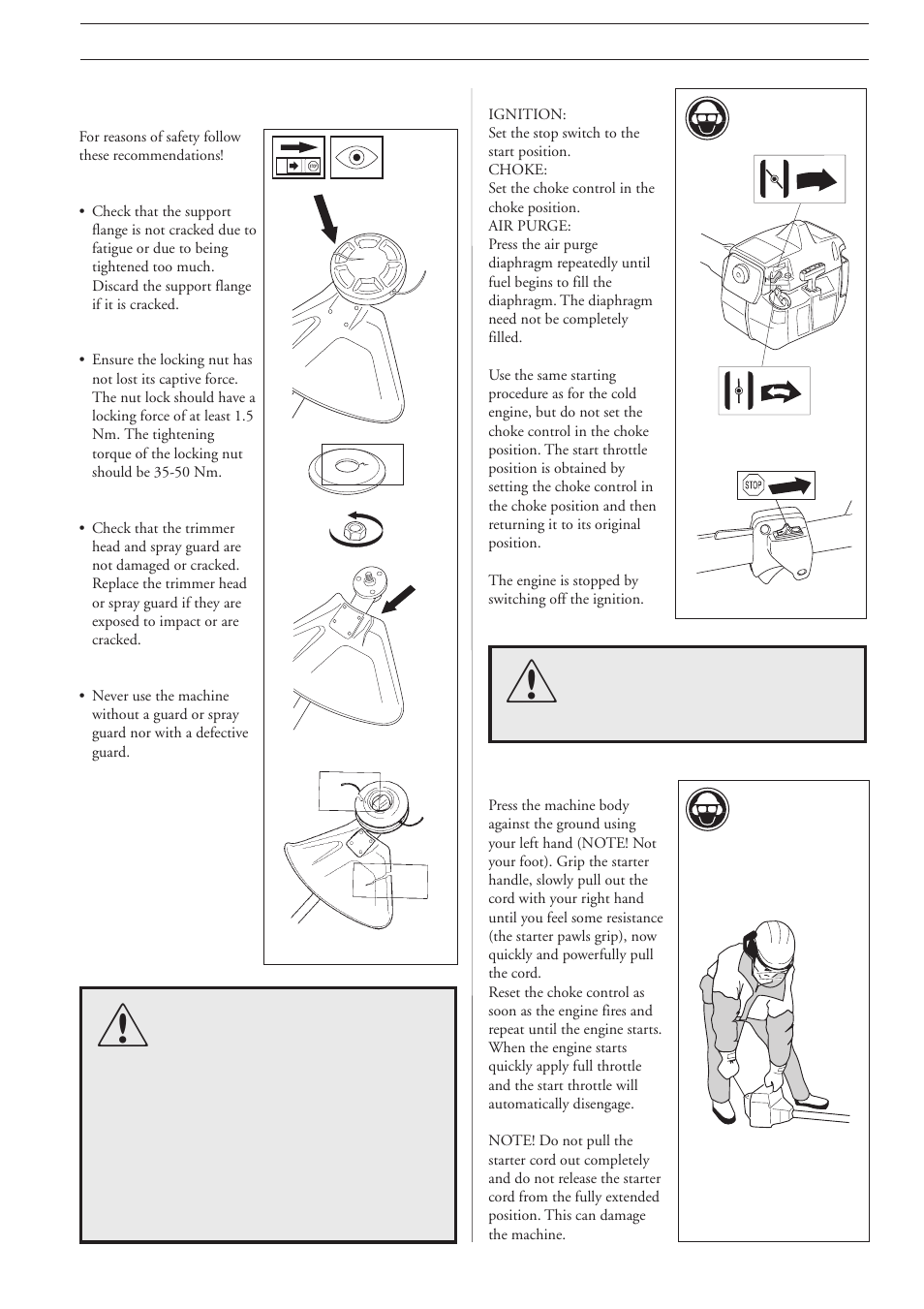 For reasons of safety follow these recommendations!

• Check that the support flange is not cracked due to fatigue or due to being tightened too much. Discard the support flange if it is cracked.

• Ensure the locking nut has not lost its captive force. The nut lock should have a locking force of at least 1.5 Nm. The tightening torque of the locking nut should be 35-50 Nm.

• Check that the trimmer head and spray guard are not damaged or cracked. Replace the trimmer head or spray guard if they are exposed to impact or are cracked.

• Never use the machine without a guard or spray guard nor with a defective guard.

IGNITION:
Set the stop switch to the start position.
CHOKE:
Set the choke control in the choke position.
AIR PURGE:
Press the air purge diaphragm repeatedly until fuel begins to fill the diaphragm. The diaphragm need not be completely filled.

Use the same starting procedure as for the cold engine, but do not set the choke control in the choke position. The start throttle position is obtained by setting the choke control in the choke position and then returning it to its original position.

The engine is stopped by switching off the ignition.

STOP

Press the machine body against the ground using your left hand (NOTE! Not your foot). Grip the starter handle, slowly pull out the cord with your right hand until you feel some resistance (the starter pawls grip), now quickly and powerfully pull the cord.
Reset the choke control as soon as the engine fires and repeat until the engine starts. When the engine starts quickly apply full throttle and the start throttle will automatically disengage.

NOTE! Do not pull the starter cord out completely and do not release the starter cord from the fully extended position. This can damage the machine.