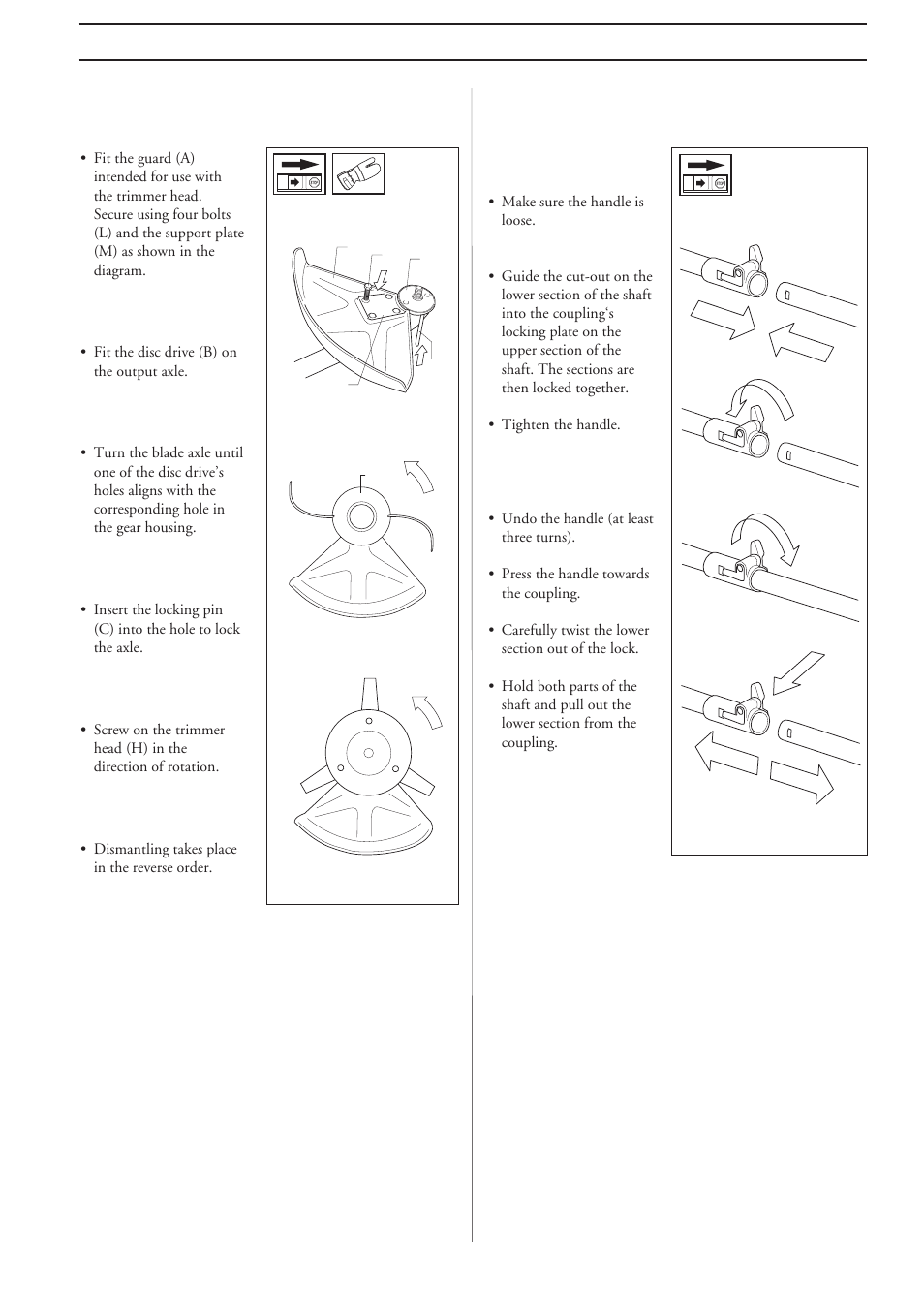 • Fit the guard (A) intended for use with the trimmer head. Secure using four bolts (L) and the support plate (M) as shown in the diagram.

• Fit the disc drive (B) on the output axle.

• Turn the blade axle until one of the disc drive's holes aligns with the corresponding hole in the gear housing.

• Insert the locking pin (C) into the hole to lock the axle.

• Screw on the trimmer head (H) in the direction of rotation.

• Dismantling takes place in the reverse order.

• Make sure the handle is loose.

• Guide the cut-out on the lower section of the shaft into the coupling's locking plate on the upper section of the shaft. The sections are then locked together.

• Tighten the handle.

• Undo the handle (at least three turns).

• Press the handle towards the coupling.

• Carefully twist the lower section out of the lock.

• Hold both parts of the shaft and pull out the lower section from the coupling.