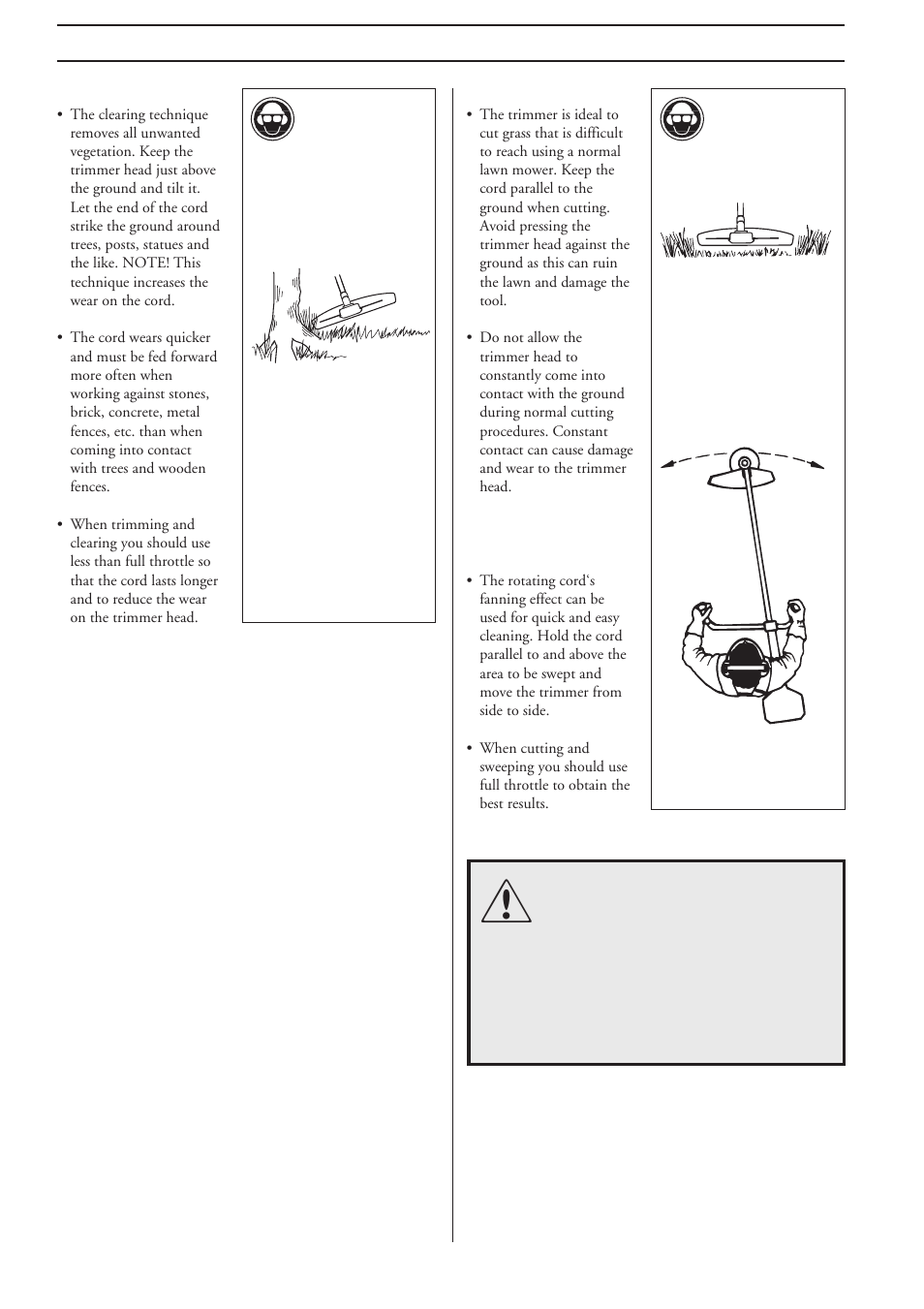 • The clearing technique removes all unwanted vegetation. Keep the trimmer head just above the ground and tilt it. Let the end of the cord strike the ground around trees, posts, statues and the like. NOTE! This technique increases the wear on the cord.

• The cord wears quicker and must be fed forward more often when working against stones, brick, concrete, metal fences, etc. than when coming into contact with trees and wooden fences.

• When trimming and clearing you should use less than full throttle so that the cord lasts longer and to reduce the wear on the trimmer head.

• The trimmer is ideal to cut grass that is difficult to reach using a normal lawn mower. Keep the cord parallel to the ground when cutting. Avoid pressing the trimmer head against the ground as this can ruin the lawn and damage the tool.

• Do not allow the trimmer head to constantly come into contact with the ground during normal cutting procedures. Constant contact can cause damage and wear to the trimmer head.

• The rotating cord's fanning effect can be used for quick and easy cleaning. Hold the cord parallel to and above the area to be swept and move the trimmer from side to side.

• When cutting and sweeping you should use full throttle to obtain the best results.