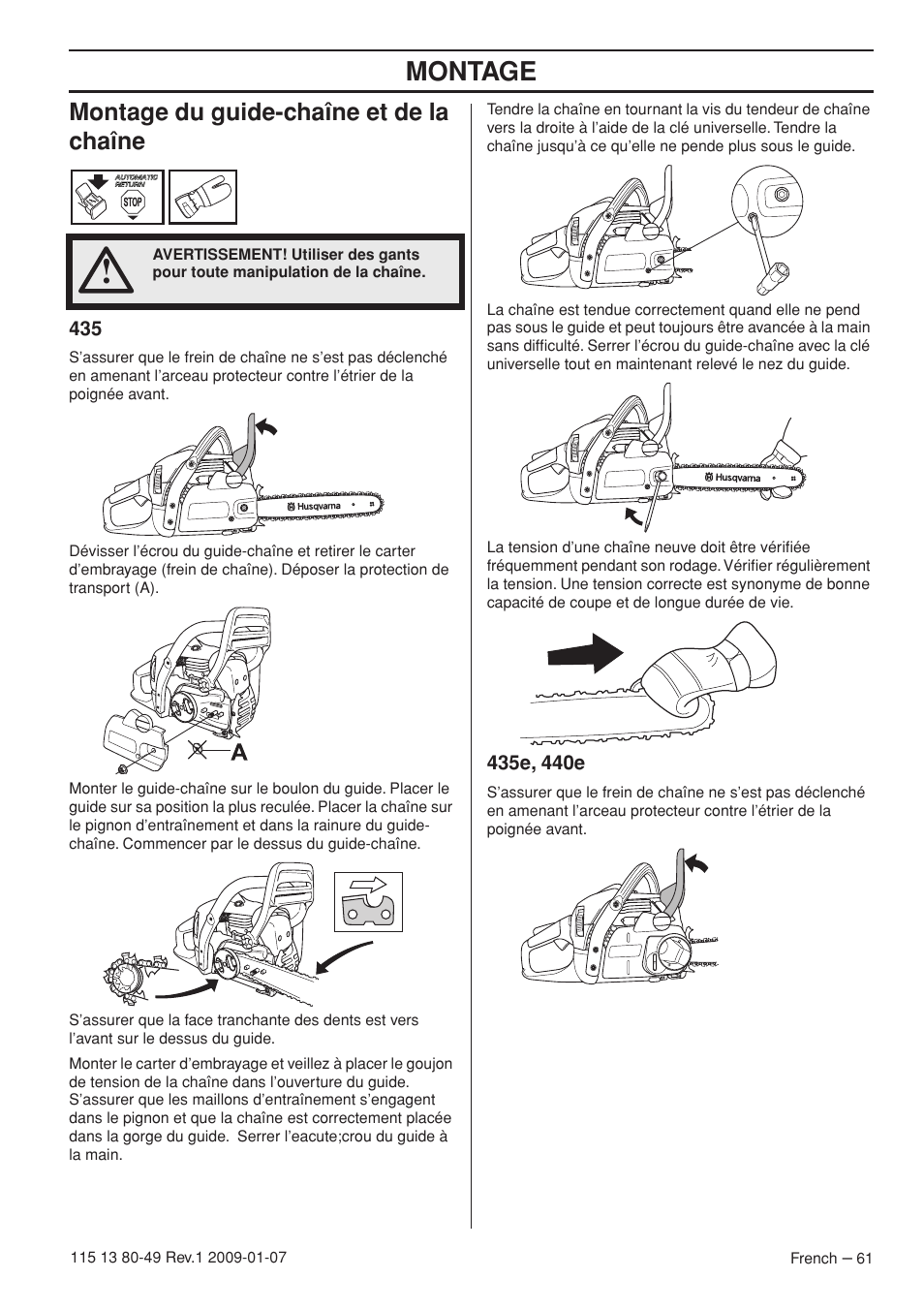 MONTAGE

Montage du guide-chaîne et de la chaîne

AUTOMATIC RETURN

STOP

AVERTISSEMENT! Utiliser des gants pour toute manipulation de la chaîne.

435

S'assurer que le frein de chaîne ne s'est pas déclenché en amenant l'arceau protecteur contre l'étrier de la poignée avant.

Husqvarna

Dévisser l'écrou du guide-chaîne et retirer le carter d'embrayage (frein de chaîne). Déposer la protection de transport (A).

A

Monter le guide-chaîne sur le boulon du guide. Placer le guide sur sa position la plus reculée. Placer la chaîne sur le pignon d'entraînement et dans la rainure du guide-chaîne. Commencer par le dessus du guide-chaîne.

S'assurer que la face tranchante des dents est vers l'avant sur le dessus du guide.

Monter le carter d'embrayage et veillez à placer le goujon de tension de la chaîne dans l'ouverture du guide. S'assurer que les maillons d'entraînement s'engagent dans le pignon et que la chaîne est correctement placée dans la gorge du guide. Serrer l'eacute;crou du guide à la main.

Tendre la chaîne en tournant la vis du tendeur de chaîne vers la droite à l'aide de la clé universelle. Tendre la chaîne jusqu'à ce qu'elle ne pende plus sous le guide.

La chaîne est tendue correctement quand elle ne pend pas sous le guide et peut toujours être avancée à la main sans difficulté. Serrer l'écrou du guide-chaîne avec la clé universelle tout en maintenant relevé le nez du guide.

Husqvarna

La tension d'une chaîne neuve doit être vérifiée fréquemment pendant son rodage. Vérifier régulièrement la tension. Une tension correcte est synonyme de bonne capacité de coupe et de longue durée de vie.

435e, 440e

S'assurer que le frein de chaîne ne s'est pas déclenché en amenant l'arceau protecteur contre l'étrier de la poignée avant.

115 13 80-49 Rev.1 2009-01-07

French – 61