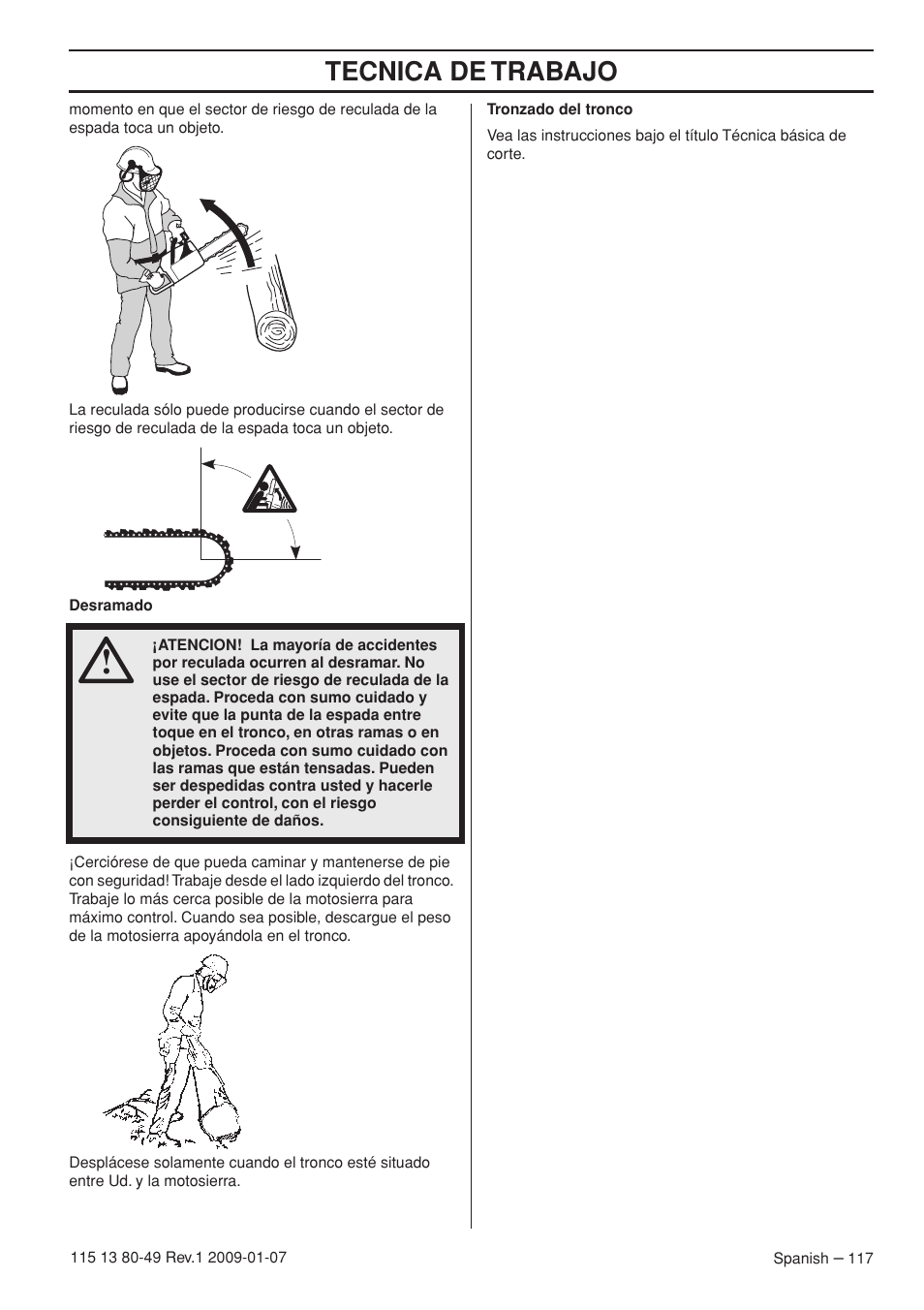 TECNICA DE TRABAJO

momento en que el sector de riesgo de reculada de la espada toca un objeto.

La reculada sólo puede producirse cuando el sector de riesgo de reculada de la espada toca un objeto.

Desramado

¡ATENCION! La mayoría de accidentes por reculada ocurren al desramar. No use el sector de riesgo de reculada de la espada. Proceda con sumo cuidado y evite que la punta de la espada entre toque en el tronco, en otras ramas o en objetos. Proceda con sumo cuidado con las ramas que están tensadas. Pueden ser despedidas contra usted y hacerle perder el control, con el riesgo consiguiente de daños.

¡Cerciórese de que pueda caminar y mantenerse de pie con seguridad! Trabaje desde el lado izquierdo del tronco. Trabaje lo más cerca posible de la motosierra para máximo control. Cuando sea posible, descargue el peso de la motosierra apoyándola en el tronco.

Desplácese solamente cuando el tronco esté situado entre Ud. y la motosierra.

Tronzado del tronco

Vea las instrucciones bajo el título Técnica básica de corte.

115 13 80-49 Rev.1 2009-01-07

Spanish – 117