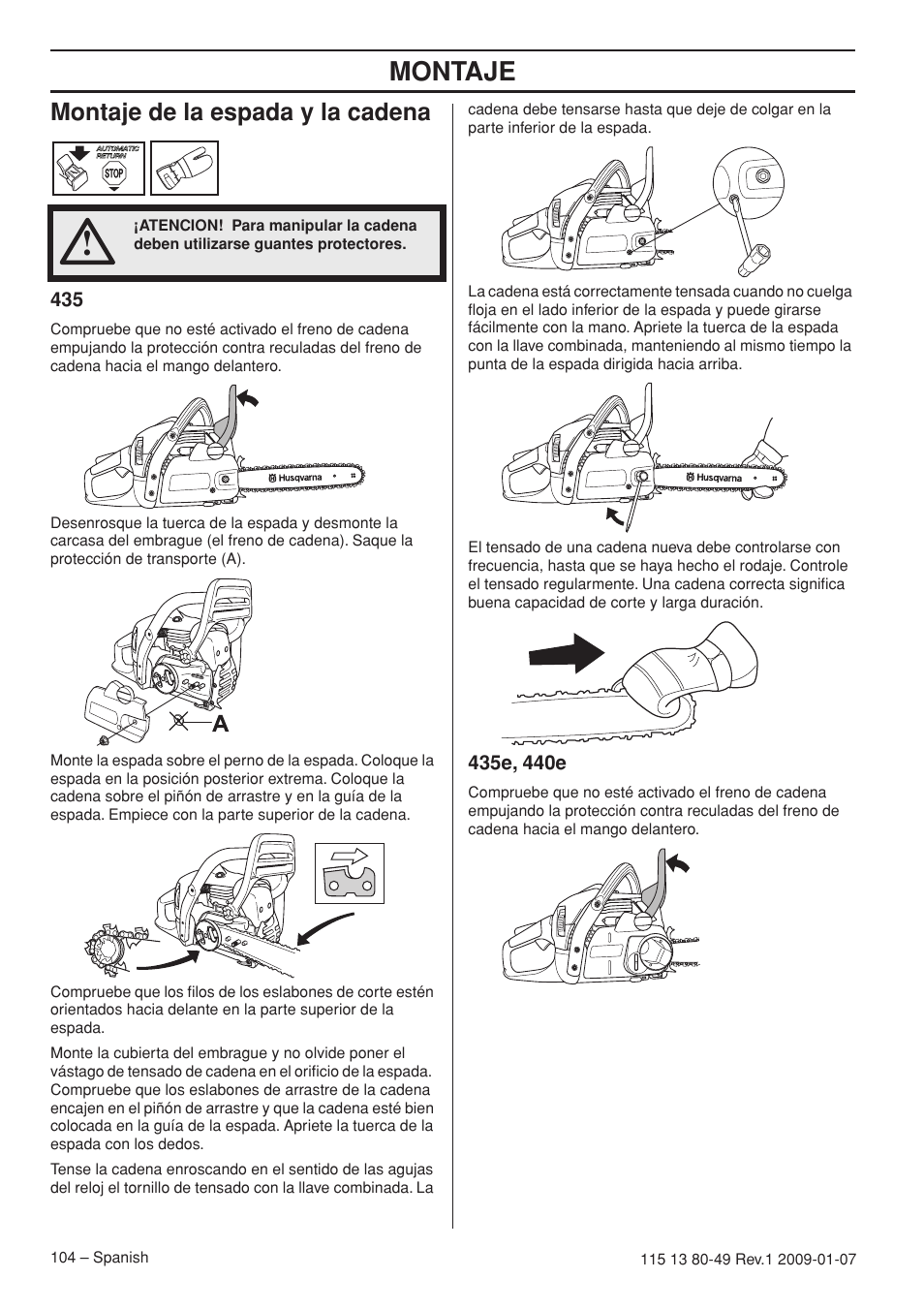 MONTAJE

Montaje de la espada y la cadena

AUTOMATIC RETURN

STOP

¡ATENCION! Para manipular la cadena deben utilizarse guantes protectores.

435

Compruebe que no esté activado el freno de cadena empujando la protección contra reculadas del freno de cadena hacia el mango delantero.

Husqvarna

Desenrosque la tuerca de la espada y desmonte la carcasa del embrague (el freno de cadena). Saque la protección de transporte (A).

A

Monte la espada sobre el perno de la espada. Coloque la espada en la posición posterior extrema. Coloque la cadena sobre el piñón de arrastre y en la guía de la espada. Empiece con la parte superior de la cadena.

Compruebe que los filos de los eslabones de corte estén orientados hacia delante en la parte superior de la espada.

Monte la cubierta del embrague y no olvide poner el vástago de tensado de cadena en el orificio de la espada. Compruebe que los eslabones de arrastre de la cadena encajen en el piñón de arrastre y que la cadena esté bien colocada en la guía de la espada. Apriete la tuerca de la espada con los dedos.

Tense la cadena enroscando en el sentido de las agujas del reloj el tornillo de tensado con la llave combinada. La cadena debe tensarse hasta que deje de colgar en la parte inferior de la espada.

La cadena está correctamente tensada cuando no cuelga floja en el lado inferior de la espada y puede girarse fácilmente con la mano. Apriete la tuerca de la espada con la llave combinada, manteniendo al mismo tiempo la punta de la espada dirigida hacia arriba.

Husqvarna

El tensado de una cadena nueva debe controlarse con frecuencia, hasta que se haya hecho el rodaje. Controle el tensado regularmente. Una cadena correcta significa buena capacidad de corte y larga duración.

435e, 440e

Compruebe que no esté activado el freno de cadena empujando la protección contra reculadas del freno de cadena hacia el mango delantero.

104 – Spanish

115 13 80-49 Rev.1 2009-01-07