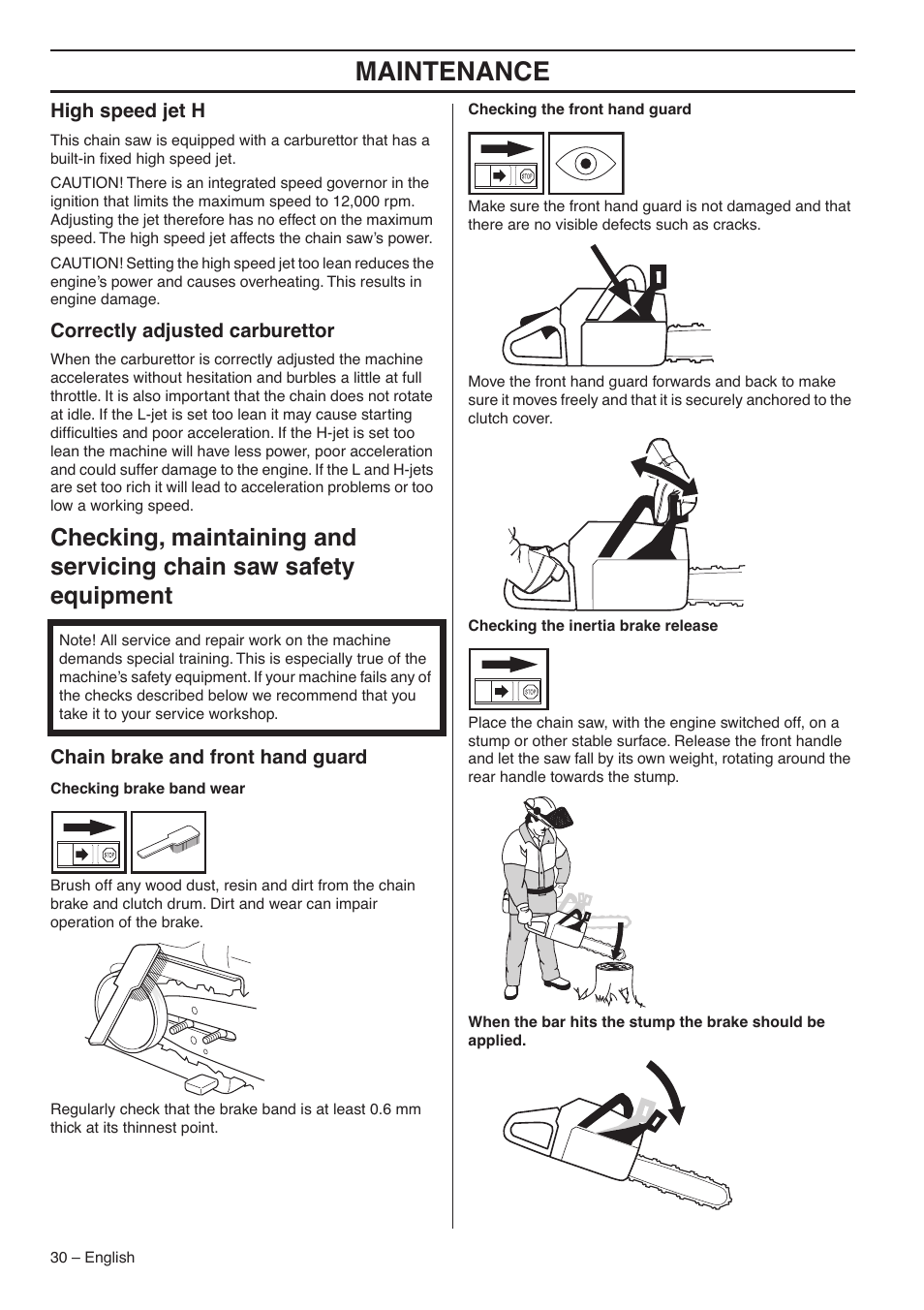 MAINTENANCE

High speed jet H

This chain saw is equipped with a carburettor that has a built-in fixed high speed jet.

CAUTION! There is an integrated speed governor in the ignition that limits the maximum speed to 12,000 rpm. Adjusting the jet therefore has no effect on the maximum speed. The high speed jet affects the chain saw's power.

CAUTION! Setting the high speed jet too lean reduces the engine's power and causes overheating. This results in engine damage.

Correctly adjusted carburettor

When the carburettor is correctly adjusted the machine accelerates without hesitation and burbles a little at full throttle. It is also important that the chain does not rotate at idle. If the L-jet is set too lean it may cause starting difficulties and poor acceleration. If the H-jet is set too lean the machine will have less power, poor acceleration and could suffer damage to the engine. If the L and H-jets are set too rich it will lead to acceleration problems or too low a working speed.

Checking, maintaining and servicing chain saw safety equipment

Note! All service and repair work on the machine demands special training. This is especially true of the machine's safety equipment. If your machine fails any of the checks described below we recommend that you take it to your service workshop.

Chain brake and front hand guard

Checking brake band wear

STOP

Brush off any wood dust, resin and dirt from the chain brake and clutch drum. Dirt and wear can impair operation of the brake.

Regularly check that the brake band is at least 0.6 mm thick at its thinnest point.

Checking the front hand guard

STOP

Make sure the front hand guard is not damaged and that there are no visible defects such as cracks.

Move the front hand guard forwards and back to make sure it moves freely and that it is securely anchored to the clutch cover.

Checking the inertia brake release

STOP

Place the chain saw, with the engine switched off, on a stump or other stable surface. Release the front handle and let the saw fall by its own weight, rotating around the rear handle towards the stump.

When the bar hits the stump the brake should be applied.

30 – English