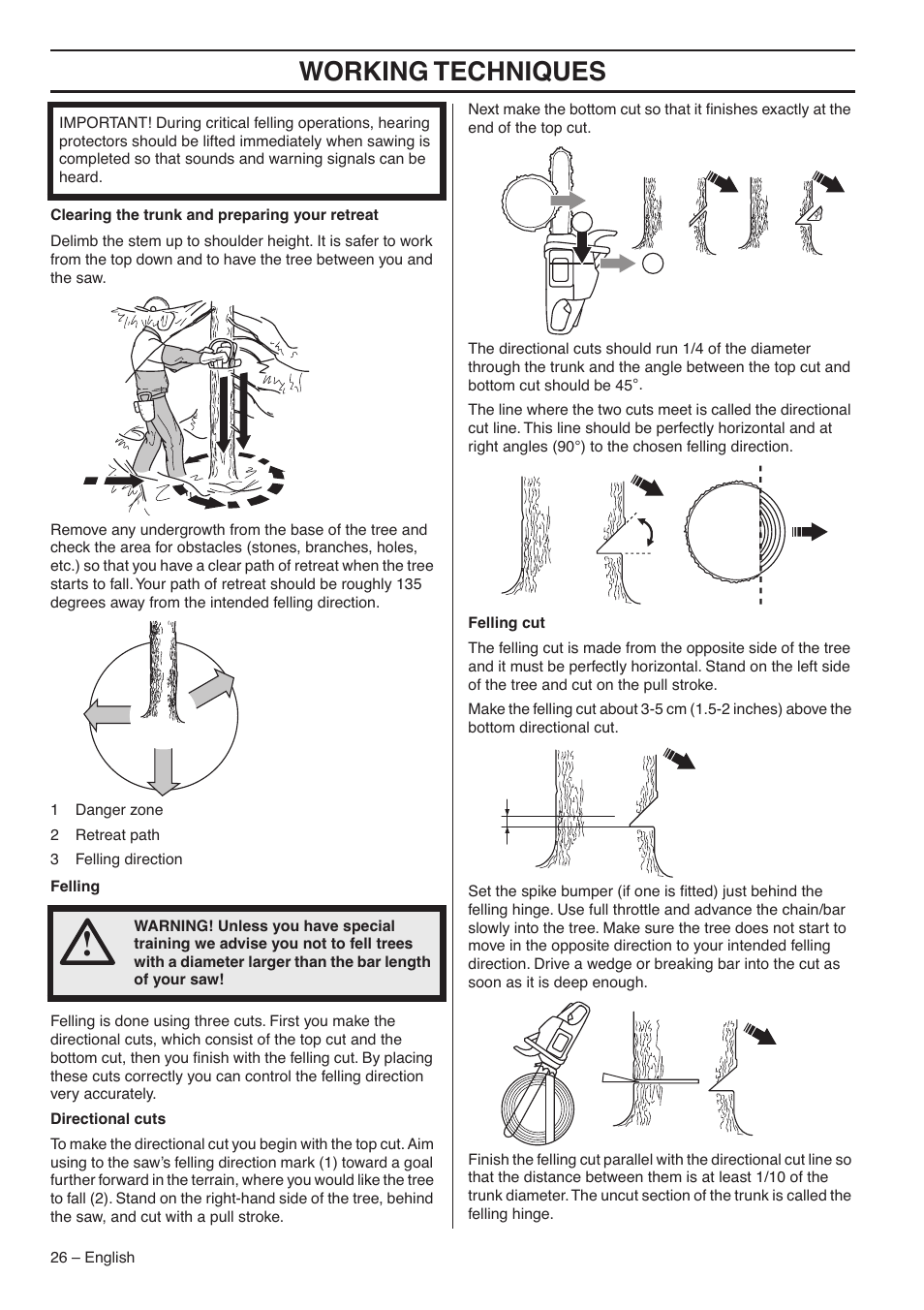 WORKING TECHNIQUES

IMPORTANT! During critical felling operations, hearing protectors should be lifted immediately when sawing is completed so that sounds and warning signals can be heard.

Clearing the trunk and preparing your retreat

Delimb the stem up to shoulder height. It is safer to work from the top down and to have the tree between you and the saw.

Remove any undergrowth from the base of the tree and check the area for obstacles (stones, branches, holes, etc.) so that you have a clear path of retreat when the tree starts to fall. Your path of retreat should be roughly 135 degrees away from the intended felling direction.

1 Danger zone

2 Retreat path

3 Felling direction

Felling

WARNING! Unless you have special training we advise you not to fell trees with a diameter larger than the bar length of your saw!

Felling is done using three cuts. First you make the directional cuts, which consist of the top cut and the bottom cut, then you finish with the felling cut. By placing these cuts correctly you can control the felling direction very accurately.

Directional cuts

To make the directional cut you begin with the top cut. Aim using to the saw's felling direction mark (1) toward a goal further forward in the terrain, where you would like the tree to fall (2). Stand on the right-hand side of the tree, behind the saw, and cut with a pull stroke.

Next make the bottom cut so that it finishes exactly at the end of the top cut.

The directional cuts should run 1/4 of the diameter through the trunk and the angle between the top cut and bottom cut should be 45°.

The line where the two cuts meet is called the directional cut line. This line should be perfectly horizontal and at right angles (90°) to the chosen felling direction.

Felling cut

The felling cut is made from the opposite side of the tree and it must be perfectly horizontal. Stand on the left side of the tree and cut on the pull stroke.

Make the felling cut about 3-5 cm (1.5-2 inches) above the bottom directional cut.

Set the spike bumper (if one is fitted) just behind the felling hinge. Use full throttle and advance the chain/bar slowly into the tree. Make sure the tree does not start to move in the opposite direction to your intended felling direction. Drive a wedge or breaking bar into the cut as soon as it is deep enough.

Finish the felling cut parallel with the directional cut line so that the distance between them is at least 1/10 of the trunk diameter. The uncut section of the trunk is called the felling hinge.

26 – English