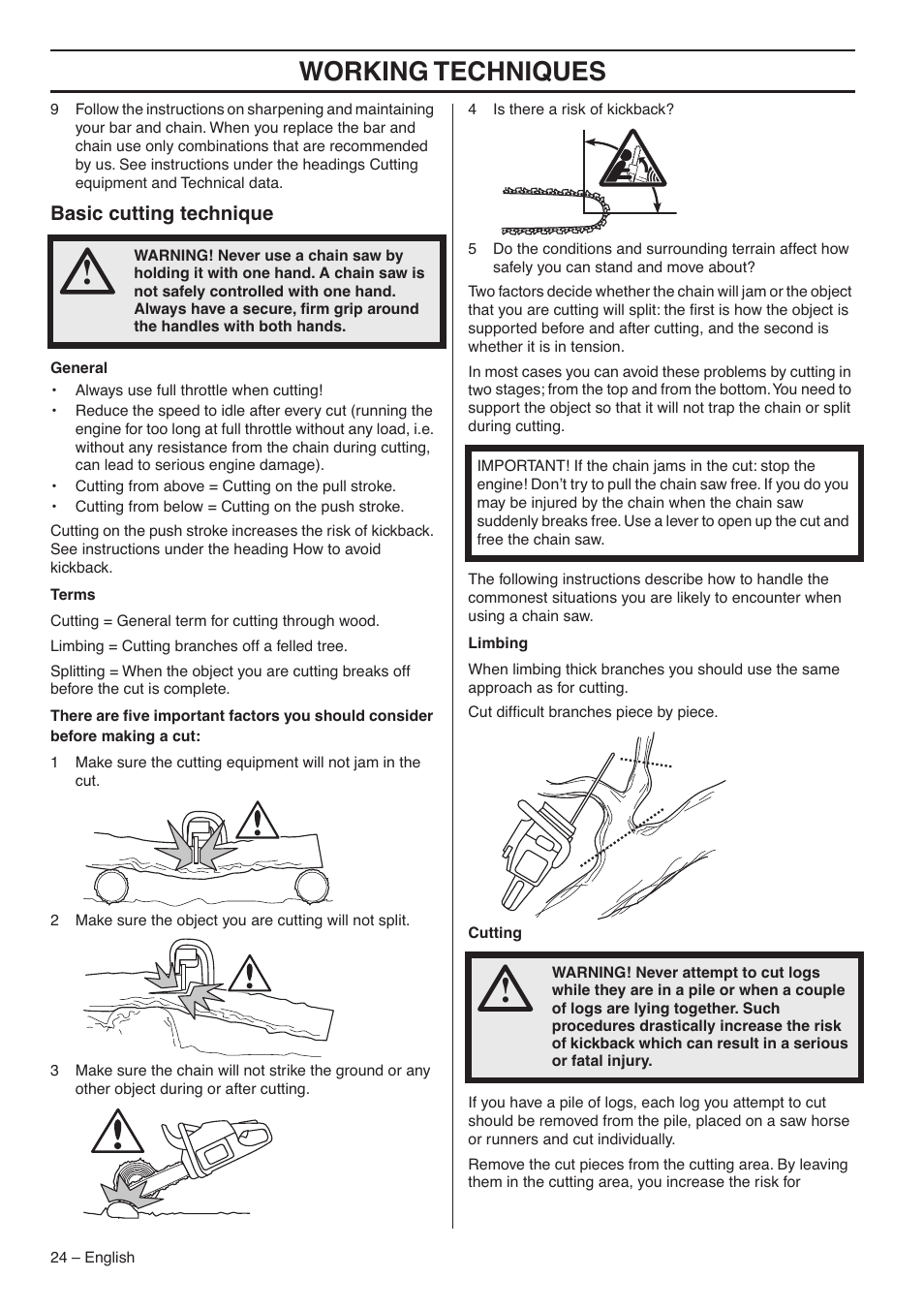 WORKING TECHNIQUES

9 Follow the instructions on sharpening and maintaining your bar and chain. When you replace the bar and chain use only combinations that are recommended by us. See instructions under the headings Cutting equipment and Technical data.

Basic cutting technique

WARNING! Never use a chain saw by holding it with one hand. A chain saw is not safely controlled with one hand. Always have a secure, firm grip around the handles with both hands.

General

• Always use full throttle when cutting!
• Reduce the speed to idle after every cut (running the engine for too long at full throttle without any load, i.e. without any resistance from the chain during cutting, can lead to serious engine damage).
• Cutting from above = Cutting on the pull stroke.
• Cutting from below = Cutting on the push stroke.

Cutting on the push stroke increases the risk of kickback. See instructions under the heading How to avoid kickback.

Terms

Cutting = General term for cutting through wood.

Limbing = Cutting branches off a felled tree.

Splitting = When the object you are cutting breaks off before the cut is complete.

There are five important factors you should consider before making a cut:

1 Make sure the cutting equipment will not jam in the cut.

2 Make sure the object you are cutting will not split.

3 Make sure the chain will not strike the ground or any other object during or after cutting.

4 Is there a risk of kickback?

5 Do the conditions and surrounding terrain affect how safely you can stand and move about?

Two factors decide whether the chain will jam or the object that you are cutting will split: the first is how the object is supported before and after cutting, and the second is whether it is in tension.

In most cases you can avoid these problems by cutting in two stages; from the top and from the bottom. You need to support the object so that it will not trap the chain or split during cutting.

IMPORTANT! If the chain jams in the cut: stop the engine! Don't try to pull the chain saw free. If you do you may be injured by the chain when the chain saw suddenly breaks free. Use a lever to open up the cut and free the chain saw.

The following instructions describe how to handle the commonest situations you are likely to encounter when using a chain saw.

Limbing

When limbing thick branches you should use the same approach as for cutting.

Cut difficult branches piece by piece.

Cutting

WARNING! Never attempt to cut logs while they are in a pile or when a couple of logs are lying together. Such procedures drastically increase the risk of kickback which can result in a serious or fatal injury.

If you have a pile of logs, each log you attempt to cut should be removed from the pile, placed on a saw horse or runners and cut individually.

Remove the cut pieces from the cutting area. By leaving them in the cutting area, you increase the risk for

24 – English