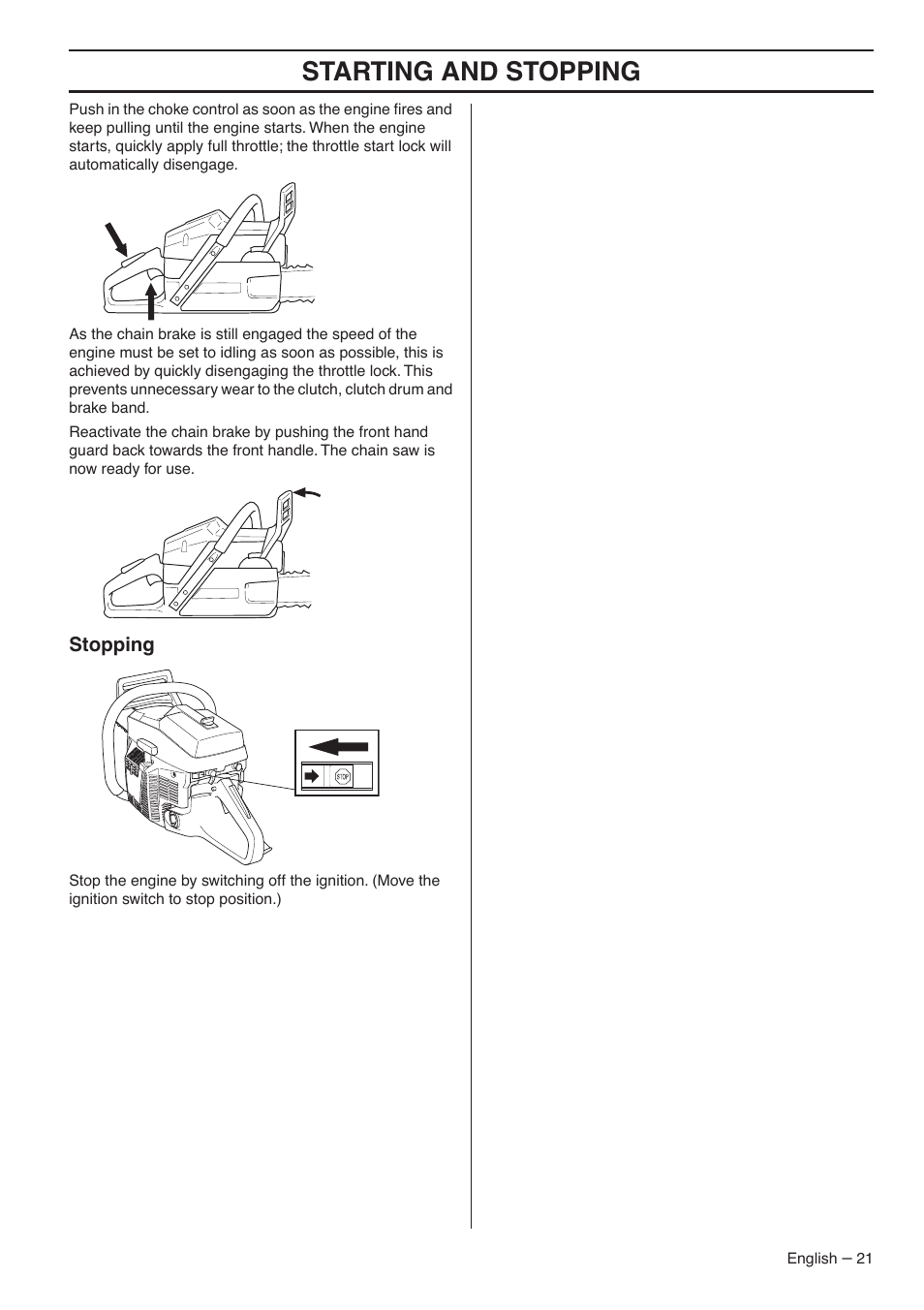 STARTING AND STOPPING

Push in the choke control as soon as the engine fires and keep pulling until the engine starts. When the engine starts, quickly apply full throttle; the throttle start lock will automatically disengage.

As the chain brake is still engaged the speed of the engine must be set to idling as soon as possible, this is achieved by quickly disengaging the throttle lock. This prevents unnecessary wear to the clutch, clutch drum and brake band.

Reactivate the chain brake by pushing the front hand guard back towards the front handle. The chain saw is now ready for use.

Stopping

STOP

Stop the engine by switching off the ignition. (Move the ignition switch to stop position.)

English – 21