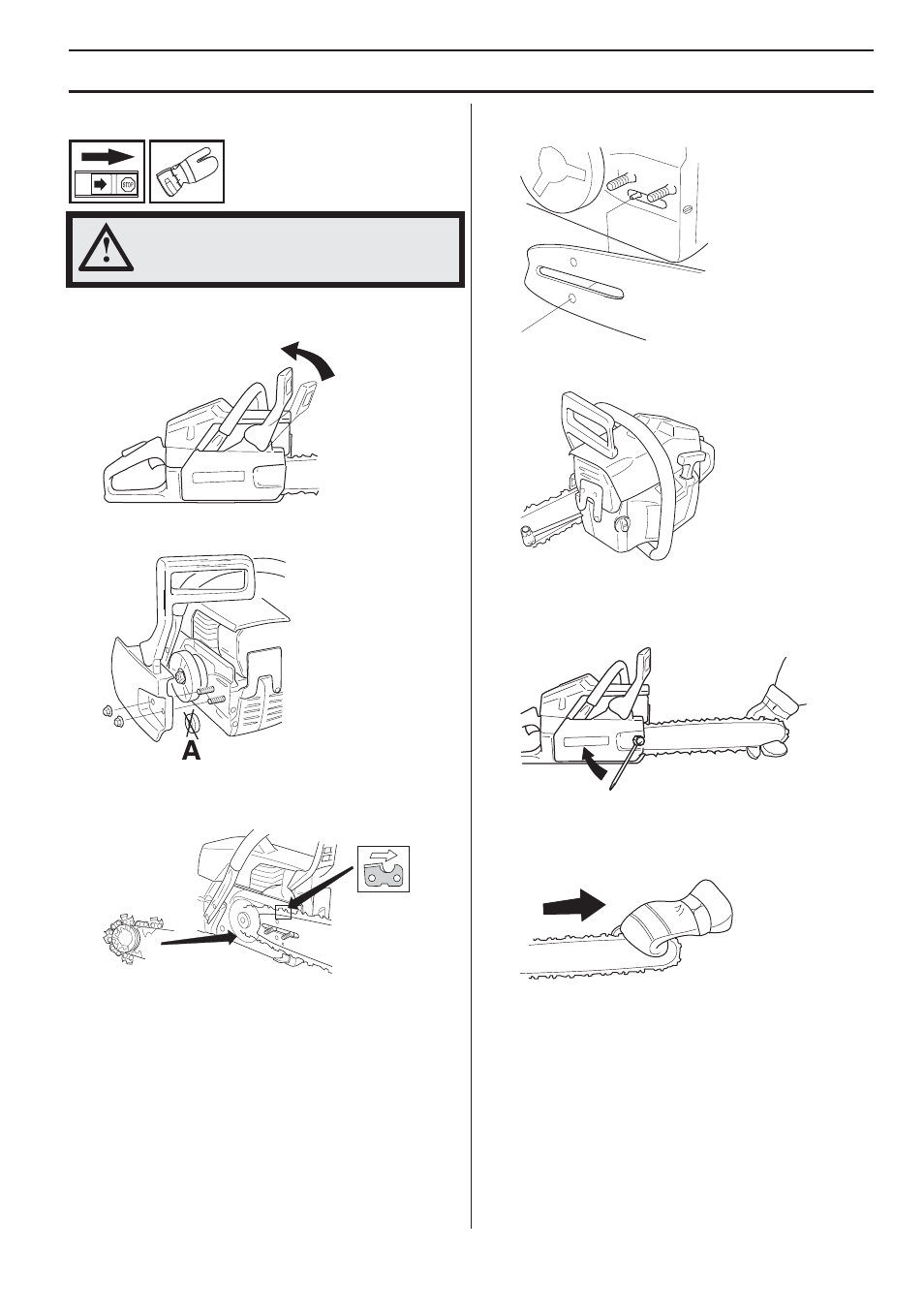 STOP

A