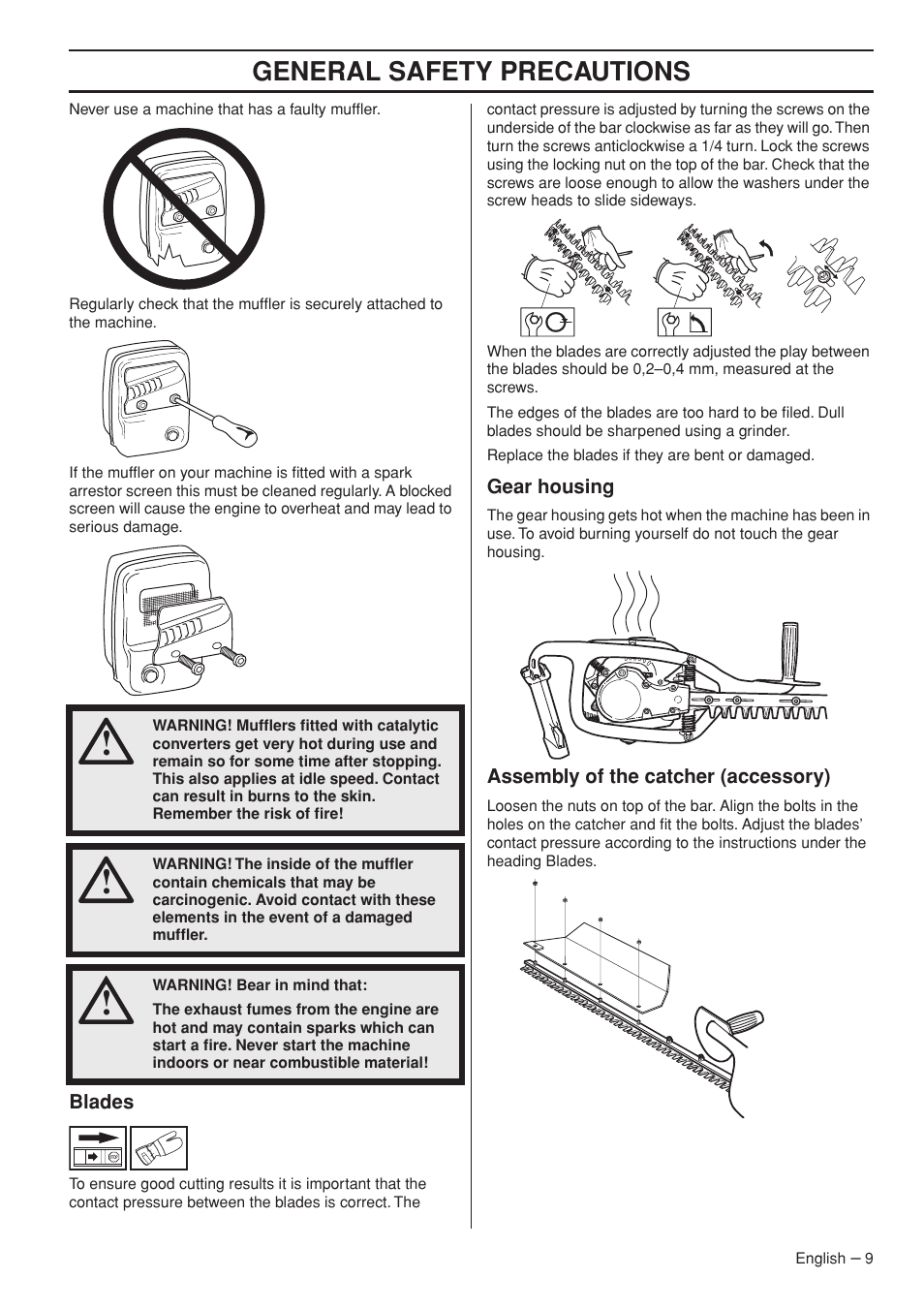 GENERAL SAFETY PRECAUTIONS

Never use a machine that has a faulty muffler.

Regularly check that the muffler is securely attached to the machine.

If the muffler on your machine is fitted with a spark arrestor screen this must be cleaned regularly. A blocked screen will cause the engine to overheat and may lead to serious damage.

WARNING! Mufflers fitted with catalytic converters get very hot during use and remain so for some time after stopping. This also applies at idle speed. Contact can result in burns to the skin. Remember the risk of fire!

WARNING! The inside of the muffler contain chemicals that may be carcinogenic. Avoid contact with these elements in the event of a damaged muffler.

WARNING! Bear in mind that:

The exhaust fumes from the engine are hot and may contain sparks which can start a fire. Never start the machine indoors or near combustible material!

Blades

To ensure good cutting results it is important that the contact pressure between the blades is correct. The contact pressure is adjusted by turning the screws on the underside of the bar clockwise as far as they will go. Then turn the screws anticlockwise a 1/4 turn. Lock the screws using the locking nut on the top of the bar. Check that the screws are loose enough to allow the washers under the screw heads to slide sideways.

When the blades are correctly adjusted the play between the blades should be 0,2–0,4 mm, measured at the screws.

The edges of the blades are too hard to be filed. Dull blades should be sharpened using a grinder.

Replace the blades if they are bent or damaged.

Gear housing

The gear housing gets hot when the machine has been in use. To avoid burning yourself do not touch the gear housing.

Assembly of the catcher (accessory)

Loosen the nuts on top of the bar. Align the bolts in the holes on the catcher and fit the bolts. Adjust the blades' contact pressure according to the instructions under the heading Blades.

English – 9