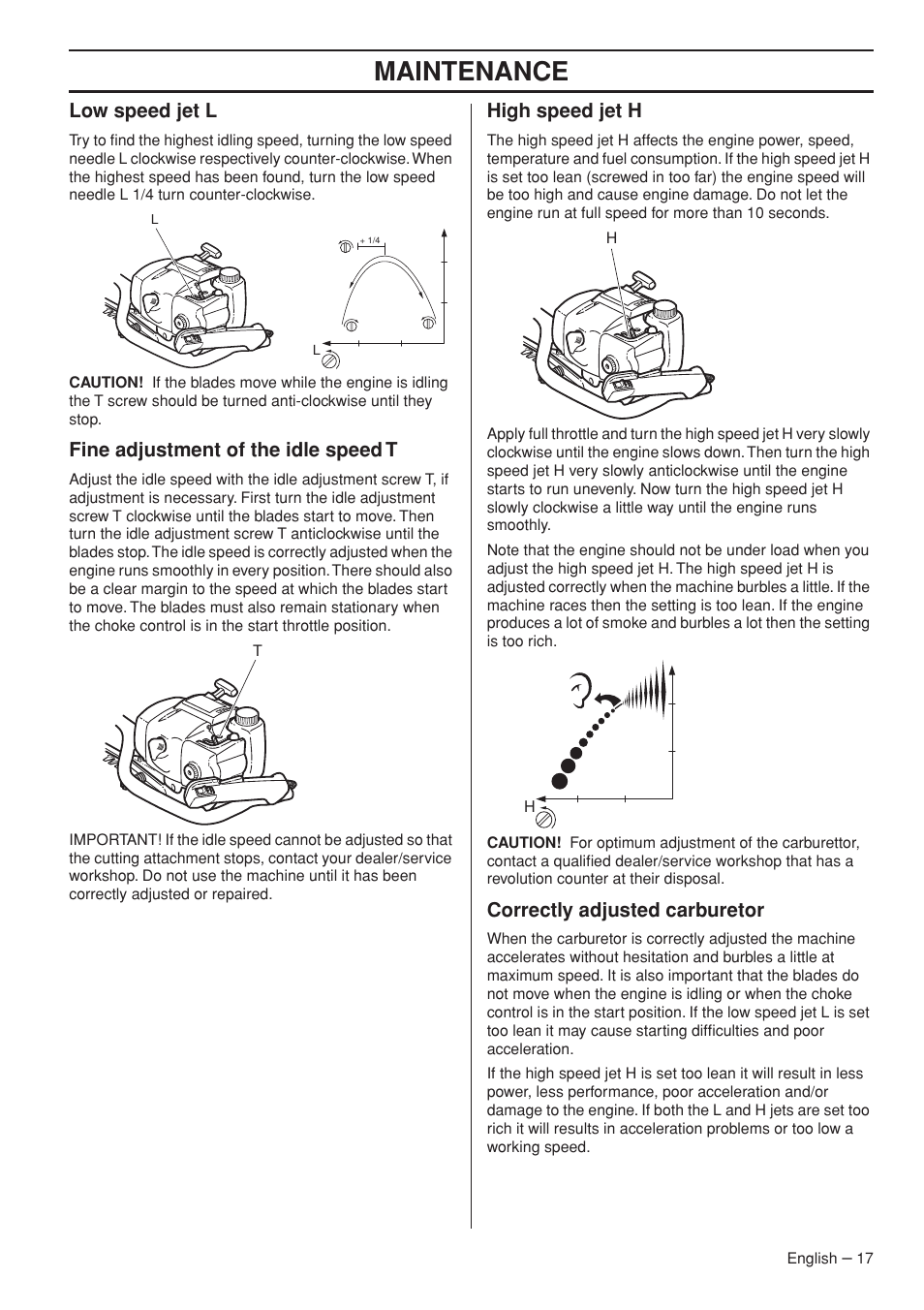 MAINTENANCE

Low speed jet L

Try to find the highest idling speed, turning the low speed needle L clockwise respectively counter-clockwise. When the highest speed has been found, turn the low speed needle L 1/4 turn counter-clockwise.

L

+ 1/4

L

CAUTION! If the blades move while the engine is idling the T screw should be turned anti-clockwise until they stop.

Fine adjustment of the idle speed T

Adjust the idle speed with the idle adjustment screw T, if adjustment is necessary. First turn the idle adjustment screw T clockwise until the blades start to move. Then turn the idle adjustment screw T anticlockwise until the blades stop. The idle speed is correctly adjusted when the engine runs smoothly in every position. There should also be a clear margin to the speed at which the blades start to move. The blades must also remain stationary when the choke control is in the start throttle position.

T

IMPORTANT! If the idle speed cannot be adjusted so that the cutting attachment stops, contact your dealer/service workshop. Do not use the machine until it has been correctly adjusted or repaired.

High speed jet H

The high speed jet H affects the engine power, speed, temperature and fuel consumption. If the high speed jet H is set too lean (screwed in too far) the engine speed will be too high and cause engine damage. Do not let the engine run at full speed for more than 10 seconds.

H

Apply full throttle and turn the high speed jet H very slowly clockwise until the engine slows down. Then turn the high speed jet H very slowly anticlockwise until the engine starts to run unevenly. Now turn the high speed jet H slowly clockwise a little way until the engine runs smoothly.

Note that the engine should not be under load when you adjust the high speed jet H. The high speed jet H is adjusted correctly when the machine burbles a little. If the machine races then the setting is too lean. If the engine produces a lot of smoke and burbles a lot then the setting is too rich.

H

CAUTION! For optimum adjustment of the carburettor, contact a qualified dealer/service workshop that has a revolution counter at their disposal.

Correctly adjusted carburetor

When the carburetor is correctly adjusted the machine accelerates without hesitation and burbles a little at maximum speed. It is also important that the blades do not move when the engine is idling or when the choke control is in the start position. If the low speed jet L is set too lean it may cause starting difficulties and poor acceleration.

If the high speed jet H is set too lean it will result in less power, less performance, poor acceleration and/or damage to the engine. If both the L and H jets are set too rich it will results in acceleration problems or too low a working speed.

English – 17