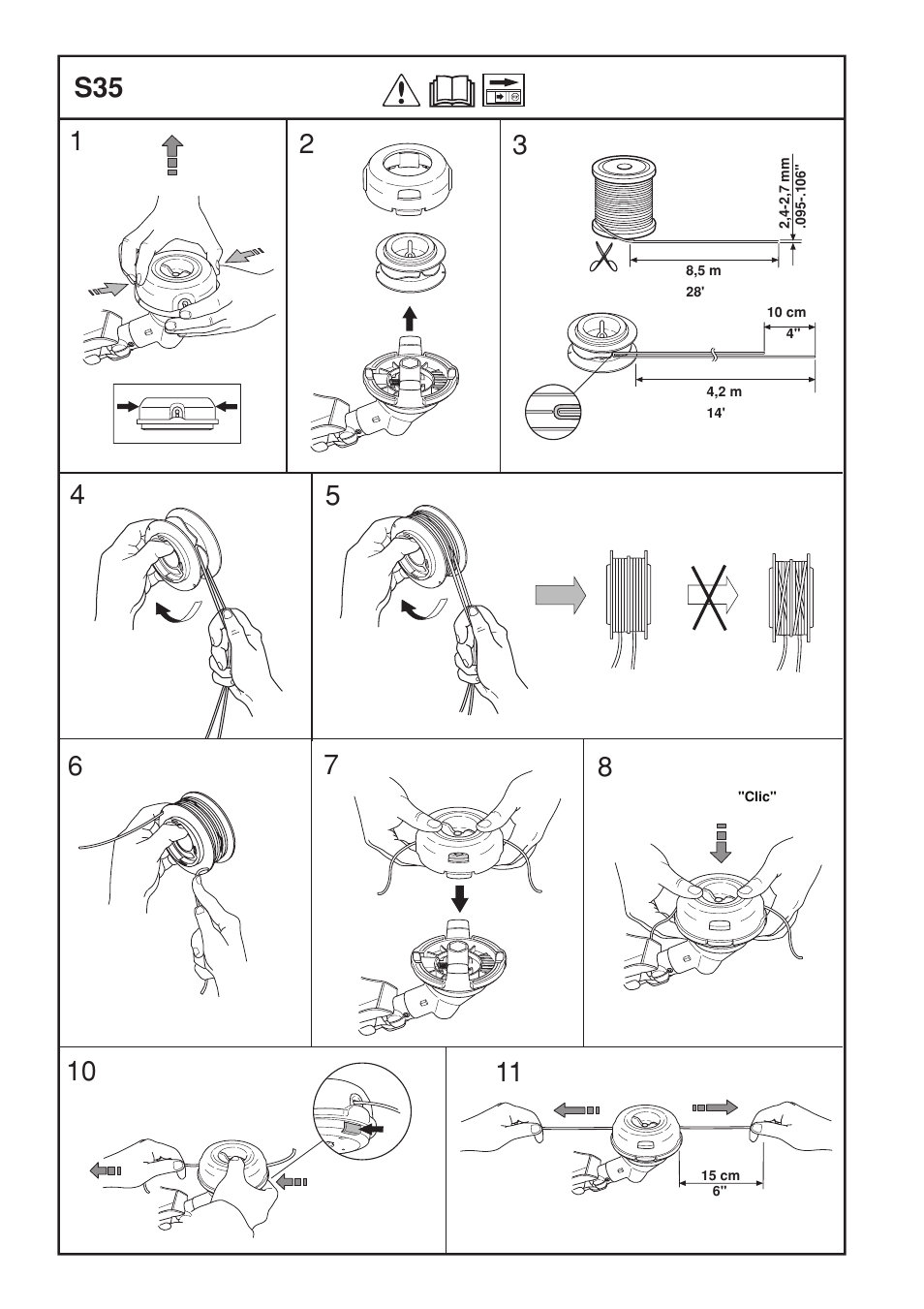 S35

1

2

3

2,4-2,7 mm
.095-.106"

8,5 m
28'

10 cm
4"

4,2 m
14'

4

5

6

7

8

"Clic"

10

11

15 cm
6"