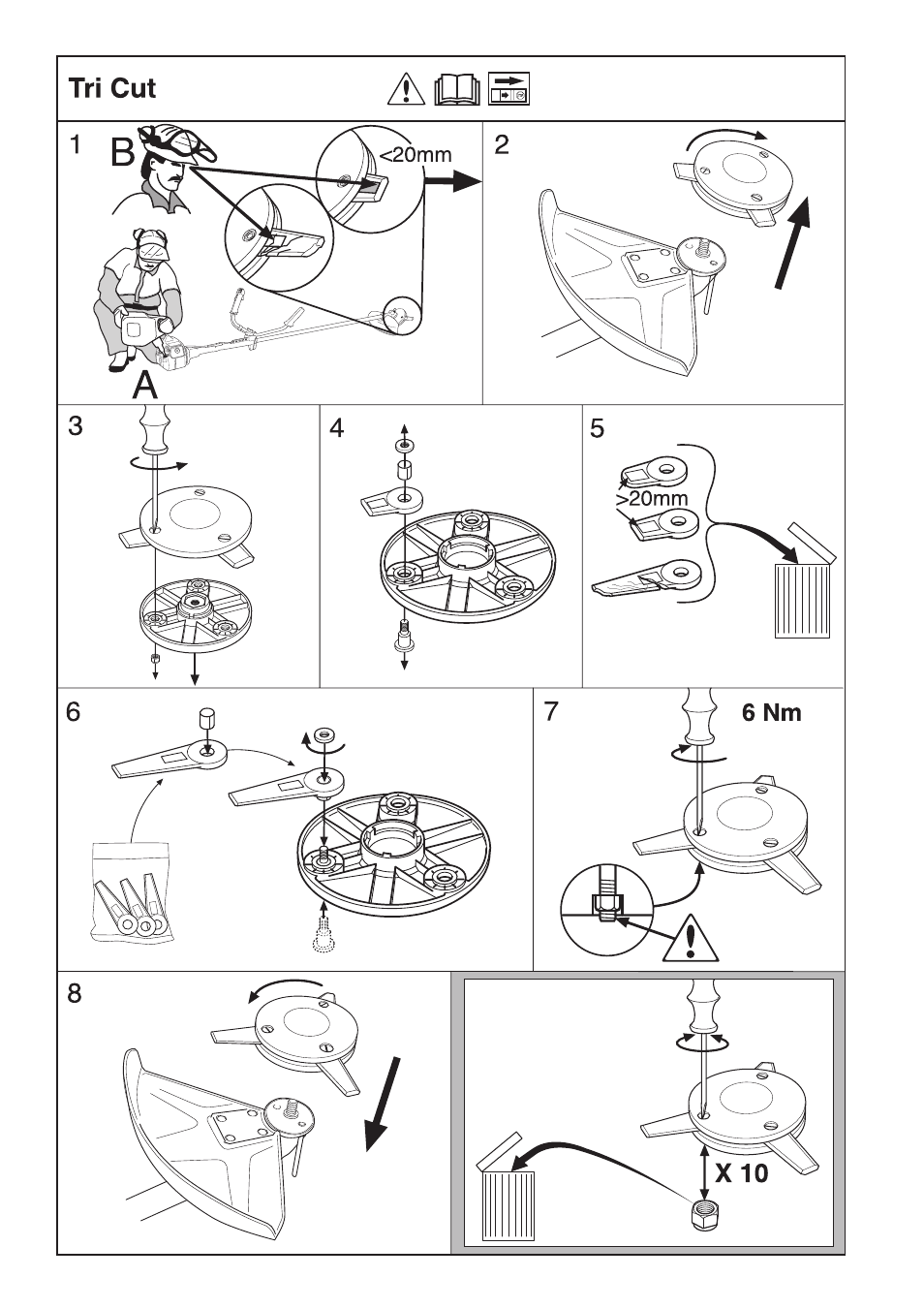 Tri Cut

1
B
<20mm
A

2

3

4

5
>20mm

6

7
6 Nm

8

X 10