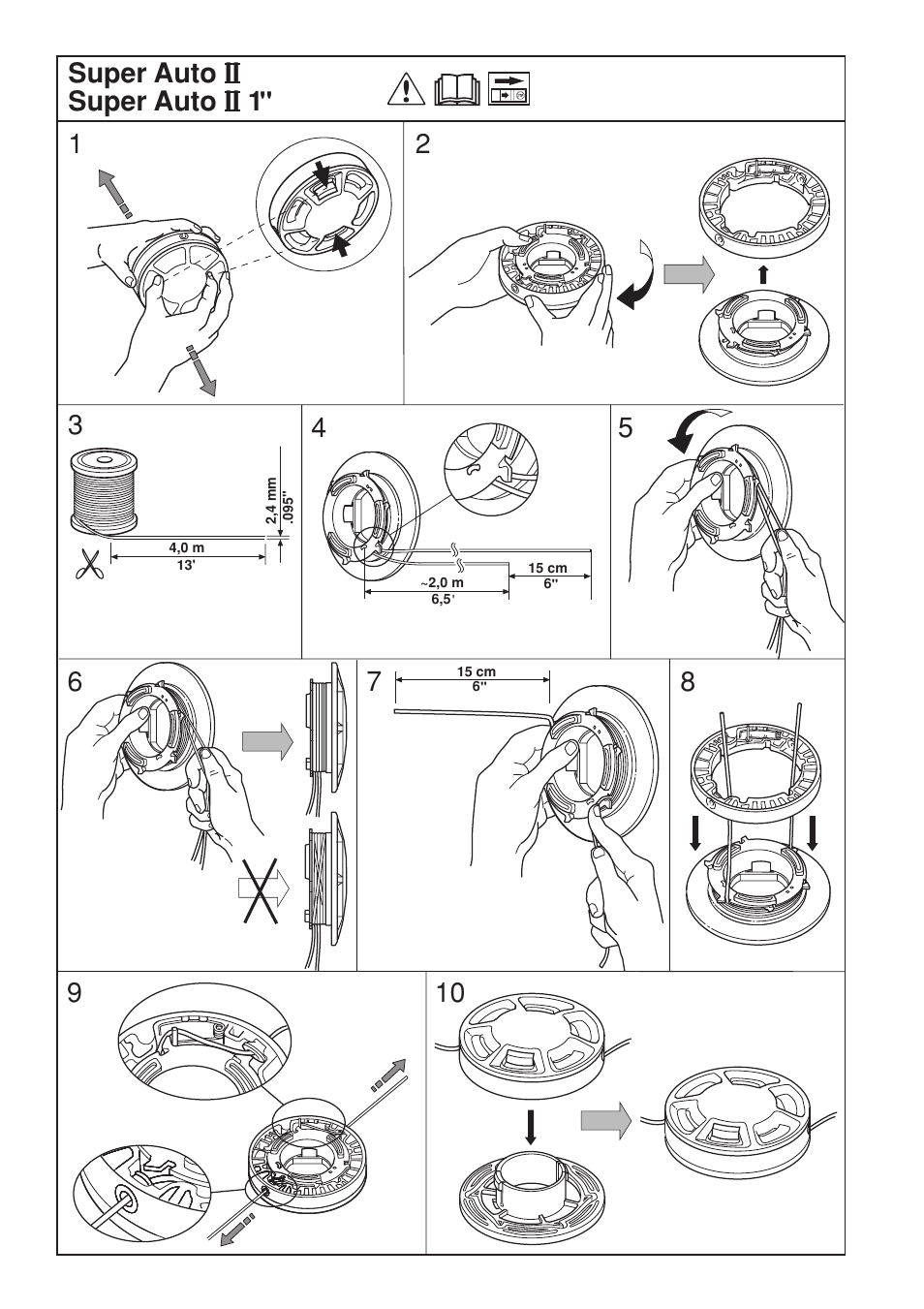 Super Auto II
Super Auto II 1"

1

2

3

2,4 mm
.095"

4,0 m
13'

4

~2,0 m
6,5'

15 cm
6"

5

6

7

15 cm
6"

8

9

10