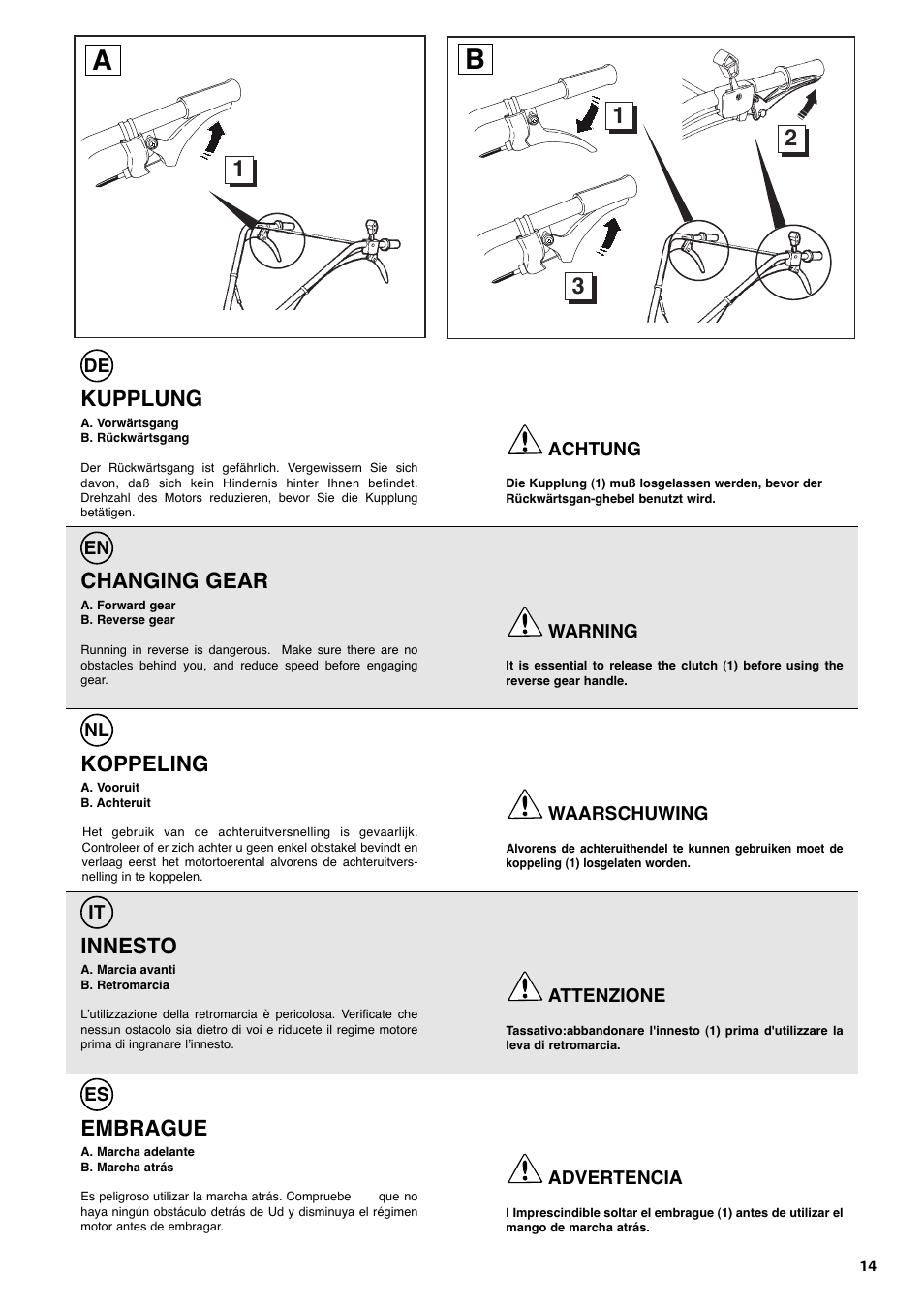 A

1

B

1

2

3

DE

KUPPLUNG

A. Vorwärtsgang
B. Rückwärtsgang

Der Rückwärtsgang ist gefährlich. Vergewissern Sie sich davon, daß sich kein Hindernis hinter Ihnen befindet. Drehzahl des Motors reduzieren, bevor Sie die Kupplung betätigen.

ACHTUNG

Die Kupplung (1) muß losgelassen werden, bevor der Rückwärtsgan-ghebel benutzt wird.

EN

CHANGING GEAR

A. Forward gear
B. Reverse gear

Running in reverse is dangerous. Make sure there are no obstacles behind you, and reduce speed before engaging gear.

WARNING

It is essential to release the clutch (1) before using the reverse gear handle.

NL

KOPPELING

A. Vooruit
B. Achteruit

Het gebruik van de achteruitversnelling is gevaarlijk. Controleer of er zich achter u geen enkel obstakel bevindt en verlaag eerst het motortoerental alvorens de achteruitversnelling in te koppelen.

WAARSCHUWING

Alvorens de achteruithendel te kunnen gebruiken moet de koppeling (1) losgelaten worden.

IT

INNESTO

A. Marcia avanti
B. Retromarcia

L'utilizzazione della retromarcia è pericolosa. Verificate che nessun ostacolo sia dietro di voi e riducete il regime motore prima di ingranare l'innesto.

ATTENZIONE

Tassativo:abbandonare l'innesto (1) prima d'utilizzare la leva di retromarcia.

ES

EMBRAGUE

A. Marcha adelante
B. Marcha atrás

Es peligroso utilizar la marcha atrás. Compruebe que no haya ningún obstáculo detrás de Ud y disminuya el régimen motor antes de embragar.

ADVERTENCIA

I Imprescindible soltar el embrague (1) antes de utilizar el mango de marcha atrás.

14