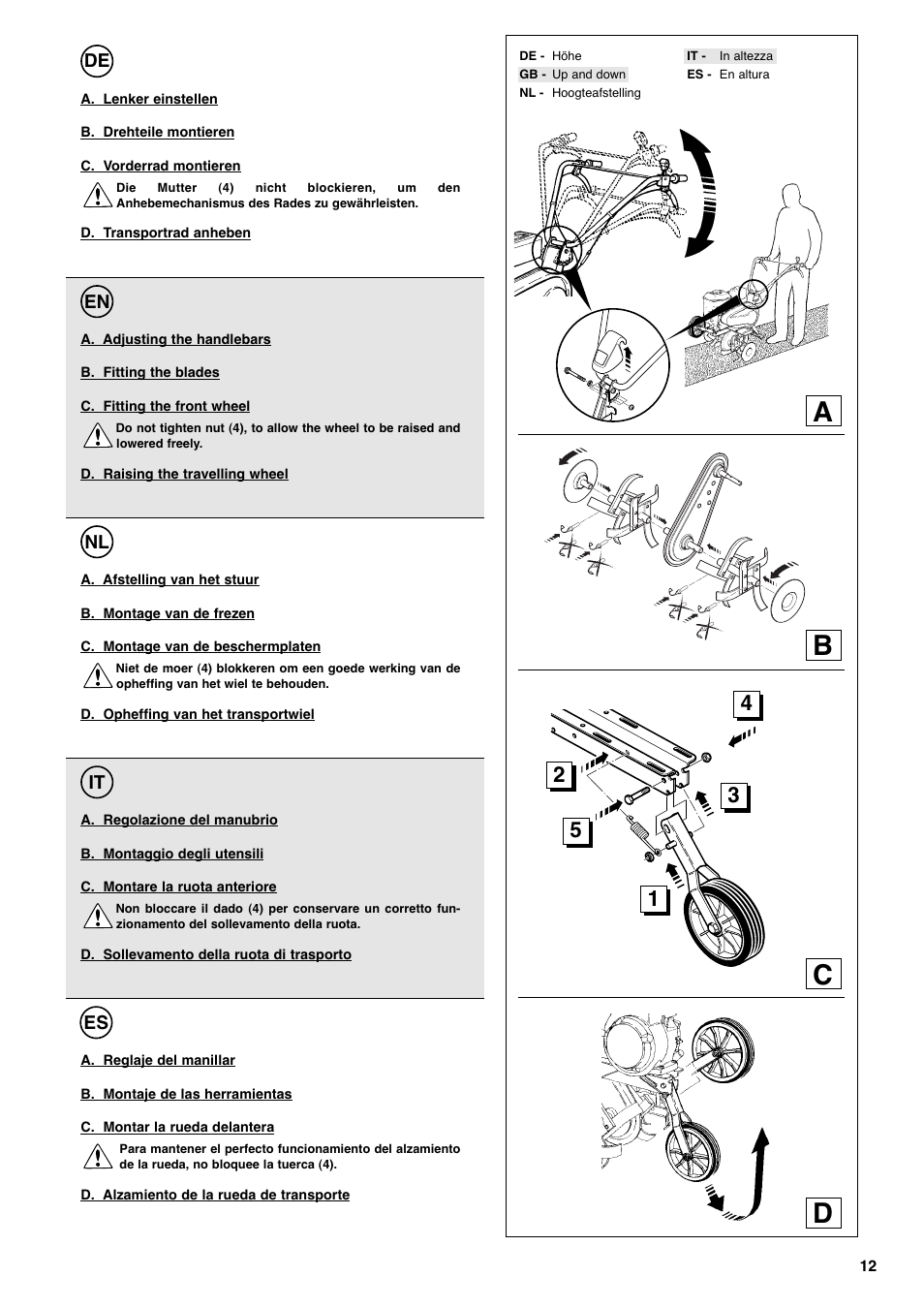 DE

A. Lenker einstellen

B. Drehteile montieren

C. Vorderrad montieren

Die Mutter (4) nicht blockieren, um den Anhebemechanismus des Rades zu gewährleisten.

D. Transportrad anheben

EN

A. Adjusting the handlebars

B. Fitting the blades

C. Fitting the front wheel

Do not tighten nut (4), to allow the wheel to be raised and lowered freely.

D. Raising the travelling wheel

NL

A. Afstelling van het stuur

B. Montage van de frezen

C. Montage van de beschermplaten

Niet de moer (4) blokkeren om een goede werking van de opheffing van het wiel te behouden.

D. Opheffing van het transportwiel

IT

A. Regolazione del manubrio

B. Montaggio degli utensili

C. Montare la ruota anteriore

Non bloccare il dado (4) per conservare un corretto funzionamento del sollevamento della ruota.

D. Sollevamento della ruota di trasporto

ES

A. Reglaje del manillar

B. Montaje de las herramientas

C. Montar la rueda delantera

Para mantener el perfecto funcionamiento del alzamiento de la rueda, no bloquee la tuerca (4).

D. Alzamiento de la rueda de transporte

DE - Höhe
GB - Up and down
NL - Hoogteafstelling
IT - In altezza
ES - En altura

A

B

4
2
3
5
1

C

D

12