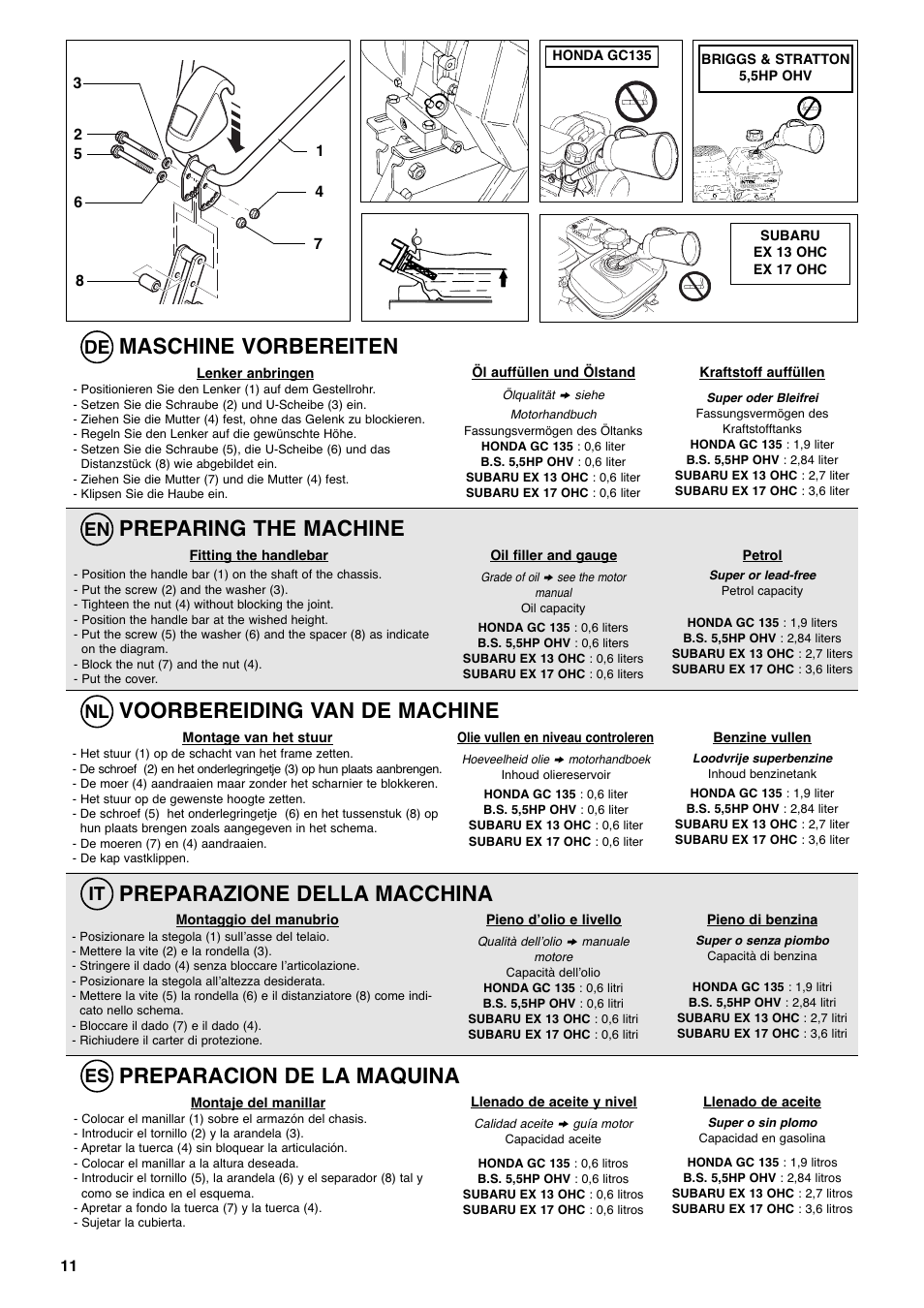 3
2
5
6
8
1
4
7

HONDA GC135

BRIGGS & STRATTON 5,5HP OHV

SUBARU
EX 13 OHC
EX 17 OHC

DE MASCHINE VORBEREITEN

Lenker anbringen
- Positionieren Sie den Lenker (1) auf dem Gestellrohr.
- Setzen Sie die Schraube (2) und U-Scheibe (3) ein.
- Ziehen Sie die Mutter (4) fest, ohne das Gelenk zu blockieren.
- Regeln Sie den Lenker auf die gewünschte Höhe.
- Setzen Sie die Schraube (5), die U-Scheibe (6) und das Distanzstück (8) wie abgebildet ein.
- Ziehen Sie die Mutter (7) und die Mutter (4) fest.
- Klipsen Sie die Haube ein.

Öl auffüllen und Ölstand
Ölqualität ➔ siehe Motorhandbuch
Fassungsvermögen des Öltanks
HONDA GC 135 : 0,6 liter
B.S. 5,5HP OHV : 0,6 liter
SUBARU EX 13 OHC : 0,6 liter
SUBARU EX 17 OHC : 0,6 liter

Kraftstoff auffüllen
Super oder Bleifrei
Fassungsvermögen des Kraftstofftanks
HONDA GC 135 : 1,9 liter
B.S. 5,5HP OHV : 2,84 liter
SUBARU EX 13 OHC : 2,7 liter
SUBARU EX 17 OHC : 3,6 liter

EN PREPARING THE MACHINE

Fitting the handlebar
- Position the handle bar (1) on the shaft of the chassis.
- Put the screw (2) and the washer (3).
- Tighteen the nut (4) without blocking the joint.
- Position the handle bar at the wished height.
- Put the screw (5) the washer (6) and the spacer (8) as indicate on the diagram.
- Block the nut (7) and the nut (4).
- Put the cover.

Oil filler and gauge
Grade of oil ➔ see the motor manual
Oil capacity
HONDA GC 135 : 0,6 liters
B.S. 5,5HP OHV : 0,6 liters
SUBARU EX 13 OHC : 0,6 liters
SUBARU EX 17 OHC : 0,6 liters

Petrol
Super or lead-free
Petrol capacity
HONDA GC 135 : 1,9 liters
B.S. 5,5HP OHV : 2,84 liters
SUBARU EX 13 OHC : 2,7 liters
SUBARU EX 17 OHC : 3,6 liters

NL VOORBEREIDING VAN DE MACHINE

Montage van het stuur
- Het stuur (1) op de schacht van het frame zetten.
- De schroef (2) en het onderlegringetje (3) op hun plaats aanbrengen.
- De moer (4) aandraaien maar zonder het scharnier te blokkeren.
- Het stuur op de gewenste hoogte zetten.
- De schroef (5) het onderlegringetje (6) en het tussenstuk (8) op hun plaats brengen zoals aangegeven in het schema.
- De moeren (7) en (4) aandraaien.
- De kap vastklippen.

Olie vullen en niveau controleren
Hoeveelheid olie ➔ motorhandboek
Inhoud oliereservoir
HONDA GC 135 : 0,6 liter
B.S. 5,5HP OHV : 0,6 liter
SUBARU EX 13 OHC : 0,6 liter
SUBARU EX 17 OHC : 0,6 liter

Benzine vullen
Loodvrije superbenzine
Inhoud benzinetank
HONDA GC 135 : 1,9 liter
B.S. 5,5HP OHV : 2,84 liter
SUBARU EX 13 OHC : 2,7 liter
SUBARU EX 17 OHC : 3,6 liter

IT PREPARAZIONE DELLA MACCHINA

Montaggio del manubrio
- Posizionare la stegola (1) sull'asse del telaio.
- Mettere la vite (2) e la rondella (3).
- Stringere il dado (4) senza bloccare l'articolazione.
- Posizionare la stegola all'altezza desiderata.
- Mettere la vite (5) la rondella (6) e il distanziatore (8) come indicato nello schema.
- Bloccare il dado (7) e il dado (4).
- Richiudere il carter di protezione.

Pieno d'olio e livello
Qualità dell'olio ➔ manuale motore
Capacità dell'olio
HONDA GC 135 : 0,6 litri
B.S. 5,5HP OHV : 0,6 litri
SUBARU EX 13 OHC : 0,6 litri
SUBARU EX 17 OHC : 0,6 litri

Pieno di benzina
Super o senza piombo
Capacità di benzina
HONDA GC 135 : 1,9 litri
B.S. 5,5HP OHV : 2,84 litri
SUBARU EX 13 OHC : 2,7 litri
SUBARU EX 17 OHC : 3,6 litri

ES PREPARACION DE LA MAQUINA

Montaje del manillar
- Colocar el manillar (1) sobre el armazón del chasis.
- Introducir el tornillo (2) y la arandela (3).
- Apretar la tuerca (4) sin bloquear la articulación.
- Colocar el manillar a la altura deseada.
- Introducir el tornillo (5), la arandela (6) y el separador (8) tal y como se indica en el esquema.
- Apretar a fondo la tuerca (7) y la tuerca (4).
- Sujetar la cubierta.

Llenado de aceite y nivel
Calidad aceite ➔ guía motor
Capacidad aceite
HONDA GC 135 : 0,6 litros
B.S. 5,5HP OHV : 0,6 litros
SUBARU EX 13 OHC : 0,6 litros
SUBARU EX 17 OHC : 0,6 litros

Llenado de aceite
Super o sin plomo
Capacidad en gasolina
HONDA GC 135 : 1,9 litros
B.S. 5,5HP OHV : 2,84 litros
SUBARU EX 13 OHC : 2,7 litros
SUBARU EX 17 OHC : 3,6 litros

11