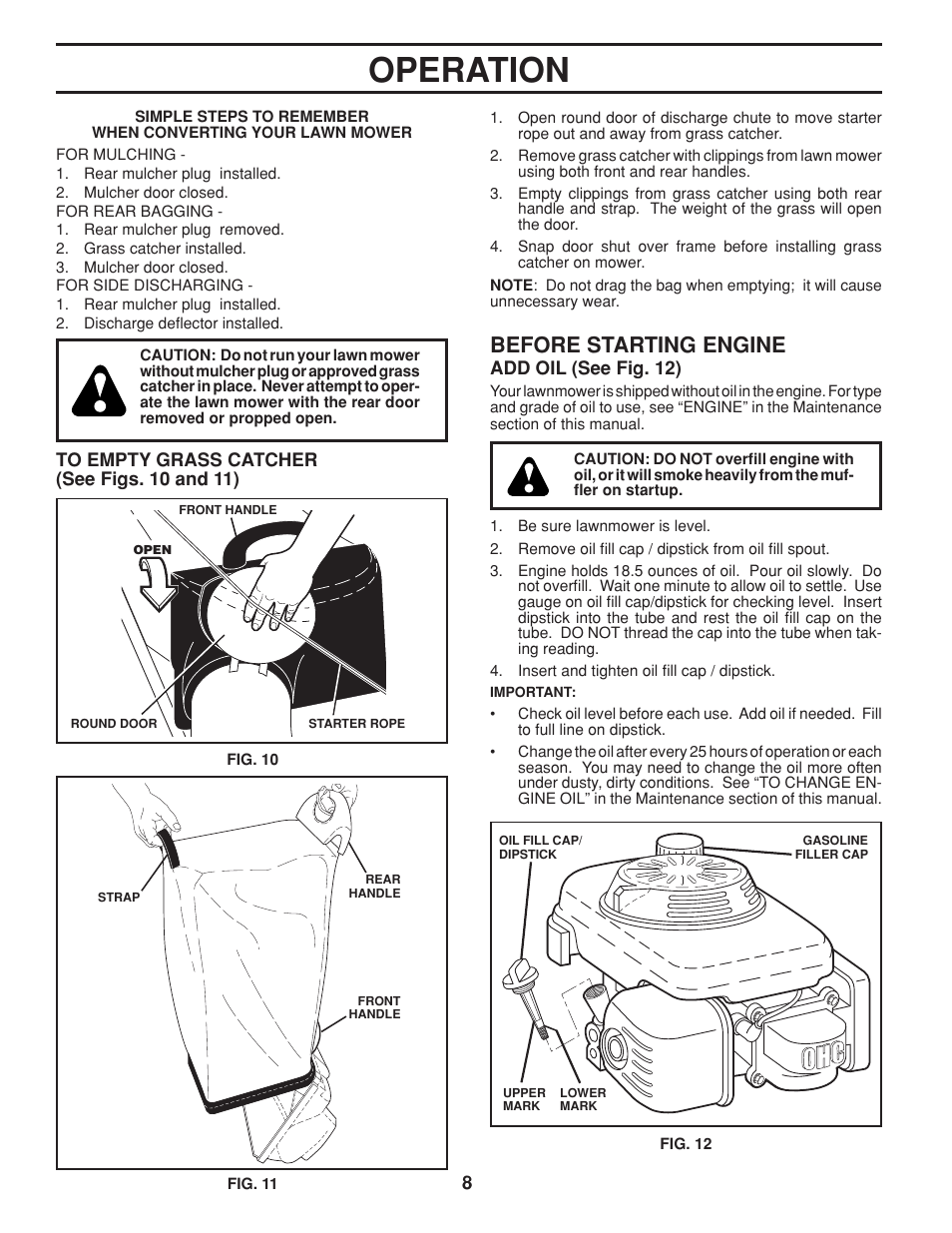 OPERATION

SIMPLE STEPS TO REMEMBER
WHEN CONVERTING YOUR LAWN MOWER

FOR MULCHING -
1. Rear mulcher plug installed.
2. Mulcher door closed.
FOR REAR BAGGING -
1. Rear mulcher plug removed.
2. Grass catcher installed.
3. Mulcher door closed.
FOR SIDE DISCHARGING -
1. Rear mulcher plug installed.
2. Discharge deflector installed.

CAUTION: Do not run your lawn mower without mulcher plug or approved grass catcher in place. Never attempt to operate the lawn mower with the rear door removed or propped open.

TO EMPTY GRASS CATCHER
(See Figs. 10 and 11)

FRONT HANDLE
OPEN
ROUND DOOR
STARTER ROPE

FIG. 10

STRAP
REAR HANDLE
FRONT HANDLE

FIG. 11

1. Open round door of discharge chute to move starter rope out and away from grass catcher.
2. Remove grass catcher with clippings from lawn mower using both front and rear handles.
3. Empty clippings from grass catcher using both rear handle and strap. The weight of the grass will open the door.
4. Snap door shut over frame before installing grass catcher on mower.

NOTE: Do not drag the bag when emptying; it will cause unnecessary wear.

BEFORE STARTING ENGINE
ADD OIL (See Fig. 12)

Your lawnmower is shipped without oil in the engine. For type and grade of oil to use, see “ENGINE” in the Maintenance section of this manual.

CAUTION: DO NOT overfill engine with oil, or it will smoke heavily from the muffler on startup.

1. Be sure lawnmower is level.
2. Remove oil fill cap / dipstick from oil fill spout.
3. Engine holds 18.5 ounces of oil. Pour oil slowly. Do not overfill. Wait one minute to allow oil to settle. Use gauge on oil fill cap/dipstick for checking level. Insert dipstick into the tube and rest the oil fill cap on the tube. DO NOT thread the cap into the tube when taking reading.
4. Insert and tighten oil fill cap / dipstick.

IMPORTANT:
• Check oil level before each use. Add oil if needed. Fill to full line on dipstick.
• Change the oil after every 25 hours of operation or each season. You may need to change the oil more often under dusty, dirty conditions. See “TO CHANGE ENGINE OIL” in the Maintenance section of this manual.

OIL FILL CAP/
DIPSTICK
GASOLINE
FILLER CAP
UPPER MARK
LOWER MARK

FIG. 12

8