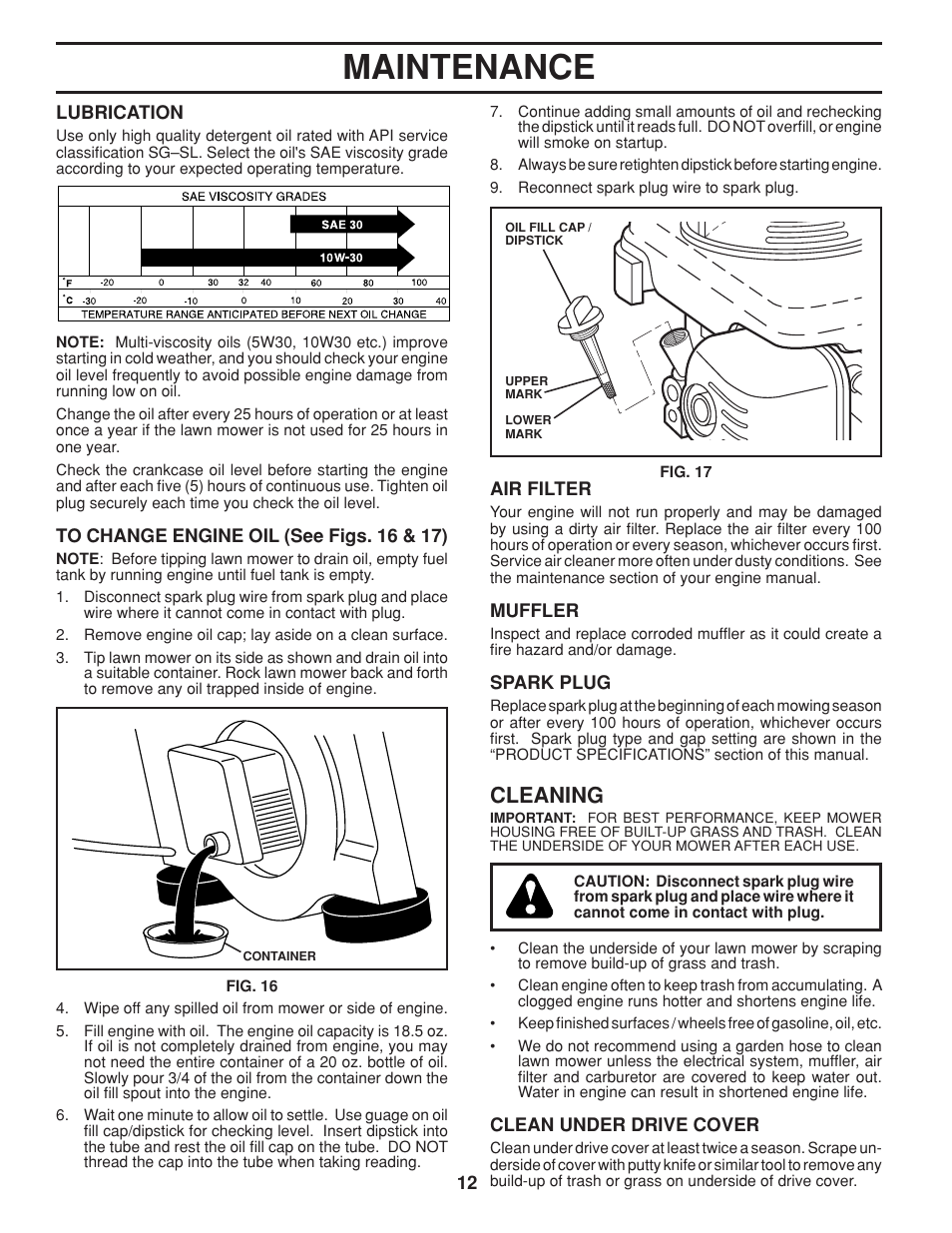 MAINTENANCE

LUBRICATION

Use only high quality detergent oil rated with API service classification SG–SL. Select the oil's SAE viscosity grade according to your expected operating temperature.

SAE VISCOSITY GRADES

SAE 30

10W-30

°F -20 0 30 32 40 60 80 100

°C -30 -20 -10 0 10 20 30 40

TEMPERATURE RANGE ANTICIPATED BEFORE NEXT OIL CHANGE

NOTE: Multi-viscosity oils (5W30, 10W30 etc.) improve starting in cold weather, and you should check your engine oil level frequently to avoid possible engine damage from running low on oil.

Change the oil after every 25 hours of operation or at least once a year if the lawn mower is not used for 25 hours in one year.

Check the crankcase oil level before starting the engine and after each five (5) hours of continuous use. Tighten oil plug securely each time you check the oil level.

TO CHANGE ENGINE OIL (See Figs. 16 & 17)

NOTE: Before tipping lawn mower to drain oil, empty fuel tank by running engine until fuel tank is empty.

1. Disconnect spark plug wire from spark plug and place wire where it cannot come in contact with plug.

2. Remove engine oil cap; lay aside on a clean surface.

3. Tip lawn mower on its side as shown and drain oil into a suitable container. Rock lawn mower back and forth to remove any oil trapped inside of engine.

CONTAINER

FIG. 16

4. Wipe off any spilled oil from mower or side of engine.

5. Fill engine with oil. The engine oil capacity is 18.5 oz. If oil is not completely drained from engine, you may not need the entire container of a 20 oz. bottle of oil. Slowly pour 3/4 of the oil from the container down the oil fill spout into the engine.

6. Wait one minute to allow oil to settle. Use guage on oil fill cap/dipstick for checking level. Insert dipstick into the tube and rest the oil fill cap on the tube. DO NOT thread the cap into the tube when taking reading.

7. Continue adding small amounts of oil and rechecking the dipstick until it reads full. DO NOT overfill, or engine will smoke on startup.

8. Always be sure retighten dipstick before starting engine.

9. Reconnect spark plug wire to spark plug.

OIL FILL CAP / DIPSTICK

UPPER MARK

LOWER MARK

FIG. 17

AIR FILTER

Your engine will not run properly and may be damaged by using a dirty air filter. Replace the air filter every 100 hours of operation or every season, whichever occurs first. Service air cleaner more often under dusty conditions. See the maintenance section of your engine manual.

MUFFLER

Inspect and replace corroded muffler as it could create a fire hazard and/or damage.

SPARK PLUG

Replace spark plug at the beginning of each mowing season or after every 100 hours of operation, whichever occurs first. Spark plug type and gap setting are shown in the “PRODUCT SPECIFICATIONS” section of this manual.

CLEANING

IMPORTANT: FOR BEST PERFORMANCE, KEEP MOWER HOUSING FREE OF BUILT-UP GRASS AND TRASH. CLEAN THE UNDERSIDE OF YOUR MOWER AFTER EACH USE.

CAUTION: Disconnect spark plug wire from spark plug and place wire where it cannot come in contact with plug.

• Clean the underside of your lawn mower by scraping to remove build-up of grass and trash.

• Clean engine often to keep trash from accumulating. A clogged engine runs hotter and shortens engine life.

• Keep finished surfaces / wheels free of gasoline, oil, etc.

• We do not recommend using a garden hose to clean lawn mower unless the electrical system, muffler, air filter and carburetor are covered to keep water out. Water in engine can result in shortened engine life.

CLEAN UNDER DRIVE COVER

Clean under drive cover at least twice a season. Scrape underside of cover with putty knife or similar tool to remove any build-up of trash or grass on underside of drive cover.

12