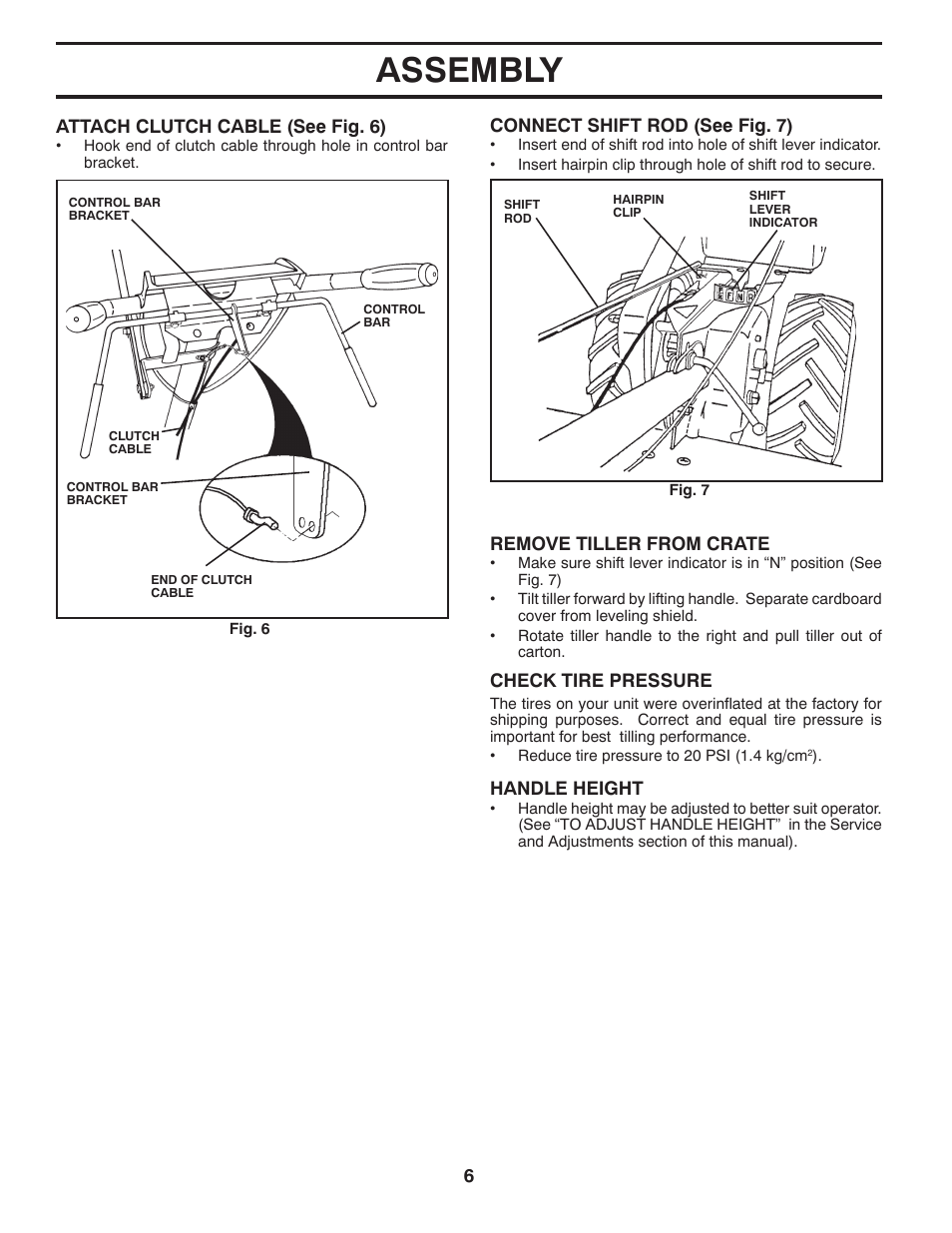 ASSEMBLY

ATTACH CLUTCH CABLE (See Fig. 6)

• Hook end of clutch cable through hole in control bar bracket.

CONTROL BAR BRACKET

CONTROL BAR

CLUTCH CABLE

CONTROL BAR BRACKET

END OF CLUTCH CABLE

Fig. 6

CONNECT SHIFT ROD (See Fig. 7)

• Insert end of shift rod into hole of shift lever indicator.
• Insert hairpin clip through hole of shift rod to secure.

SHIFT ROD

HAIRPIN CLIP

SHIFT LEVER INDICATOR

Fig. 7

REMOVE TILLER FROM CRATE

• Make sure shift lever indicator is in “N” position (See Fig. 7)
• Tilt tiller forward by lifting handle. Separate cardboard cover from leveling shield.
• Rotate tiller handle to the right and pull tiller out of carton.

CHECK TIRE PRESSURE

The tires on your unit were overinflated at the factory for shipping purposes. Correct and equal tire pressure is important for best tilling performance.

• Reduce tire pressure to 20 PSI (1.4 kg/cm$^2$).

HANDLE HEIGHT

• Handle height may be adjusted to better suit operator. (See “TO ADJUST HANDLE HEIGHT” in the Service and Adjustments section of this manual).

6