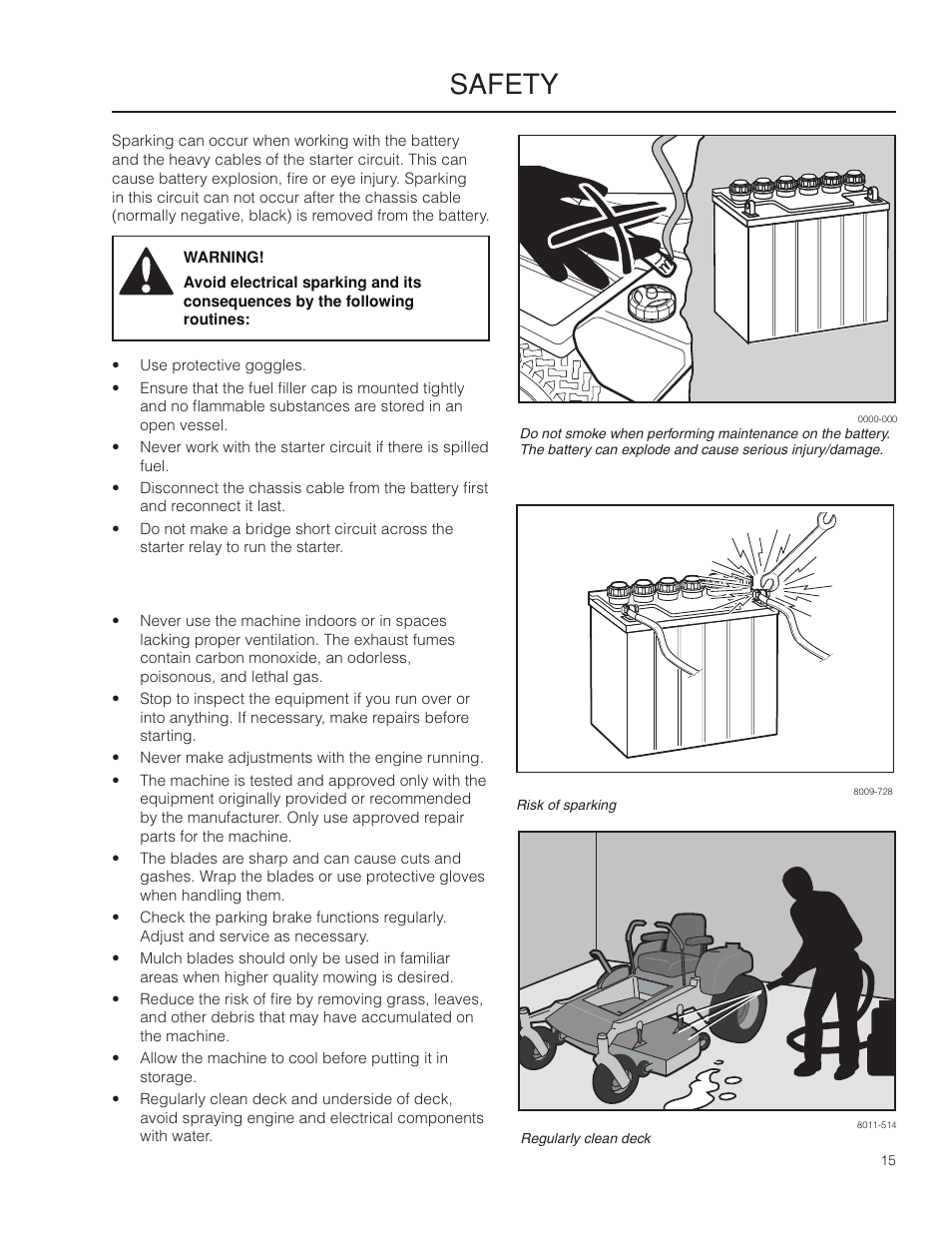 SAFETY

Sparking can occur when working with the battery and the heavy cables of the starter circuit. This can cause battery explosion, fire or eye injury. Sparking in this circuit can not occur after the chassis cable (normally negative, black) is removed from the battery.

WARNING!
Avoid electrical sparking and its consequences by the following routines:

• Use protective goggles.
• Ensure that the fuel filler cap is mounted tightly and no flammable substances are stored in an open vessel.
• Never work with the starter circuit if there is spilled fuel.
• Disconnect the chassis cable from the battery first and reconnect it last.
• Do not make a bridge short circuit across the starter relay to run the starter.

• Never use the machine indoors or in spaces lacking proper ventilation. The exhaust fumes contain carbon monoxide, an odorless, poisonous, and lethal gas.
• Stop to inspect the equipment if you run over or into anything. If necessary, make repairs before starting.
• Never make adjustments with the engine running.
• The machine is tested and approved only with the equipment originally provided or recommended by the manufacturer. Only use approved repair parts for the machine.
• The blades are sharp and can cause cuts and gashes. Wrap the blades or use protective gloves when handling them.
• Check the parking brake functions regularly. Adjust and service as necessary.
• Mulch blades should only be used in familiar areas when higher quality mowing is desired.
• Reduce the risk of fire by removing grass, leaves, and other debris that may have accumulated on the machine.
• Allow the machine to cool before putting it in storage.
• Regularly clean deck and underside of deck, avoid spraying engine and electrical components with water.

0000-000
Do not smoke when performing maintenance on the battery. The battery can explode and cause serious injury/damage.

8009-728
Risk of sparking

8011-514
Regularly clean deck

15