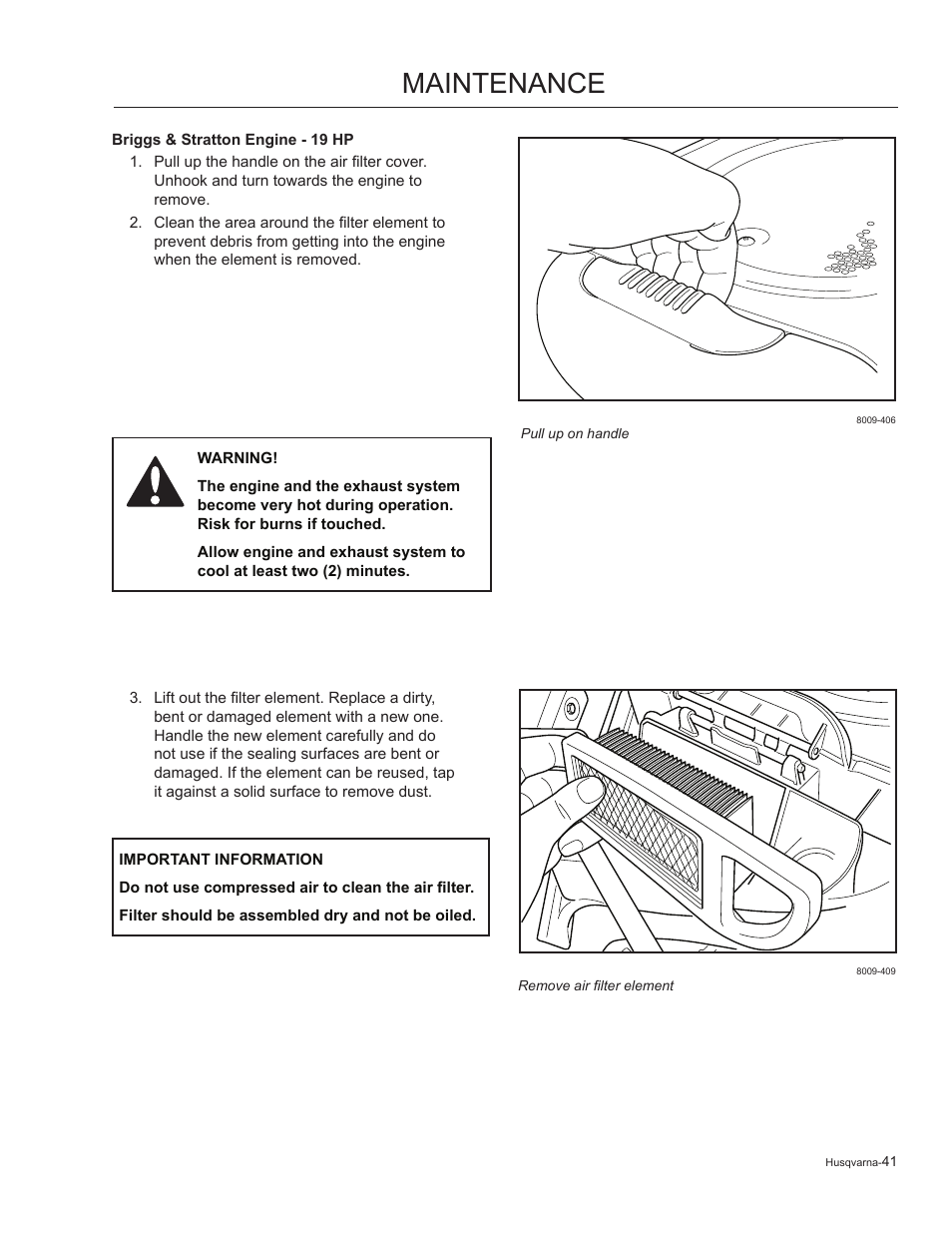 MAINTENANCE

Briggs & Stratton Engine - 19 HP

1. Pull up the handle on the air filter cover. Unhook and turn towards the engine to remove.
2. Clean the area around the filter element to prevent debris from getting into the engine when the element is removed.

8009-406

Pull up on handle

WARNING!

The engine and the exhaust system become very hot during operation. Risk for burns if touched.

Allow engine and exhaust system to cool at least two (2) minutes.

3. Lift out the filter element. Replace a dirty, bent or damaged element with a new one. Handle the new element carefully and do not use if the sealing surfaces are bent or damaged. If the element can be reused, tap it against a solid surface to remove dust.

IMPORTANT INFORMATION

Do not use compressed air to clean the air filter.

Filter should be assembled dry and not be oiled.

8009-409

Remove air filter element

Husqvarna-41