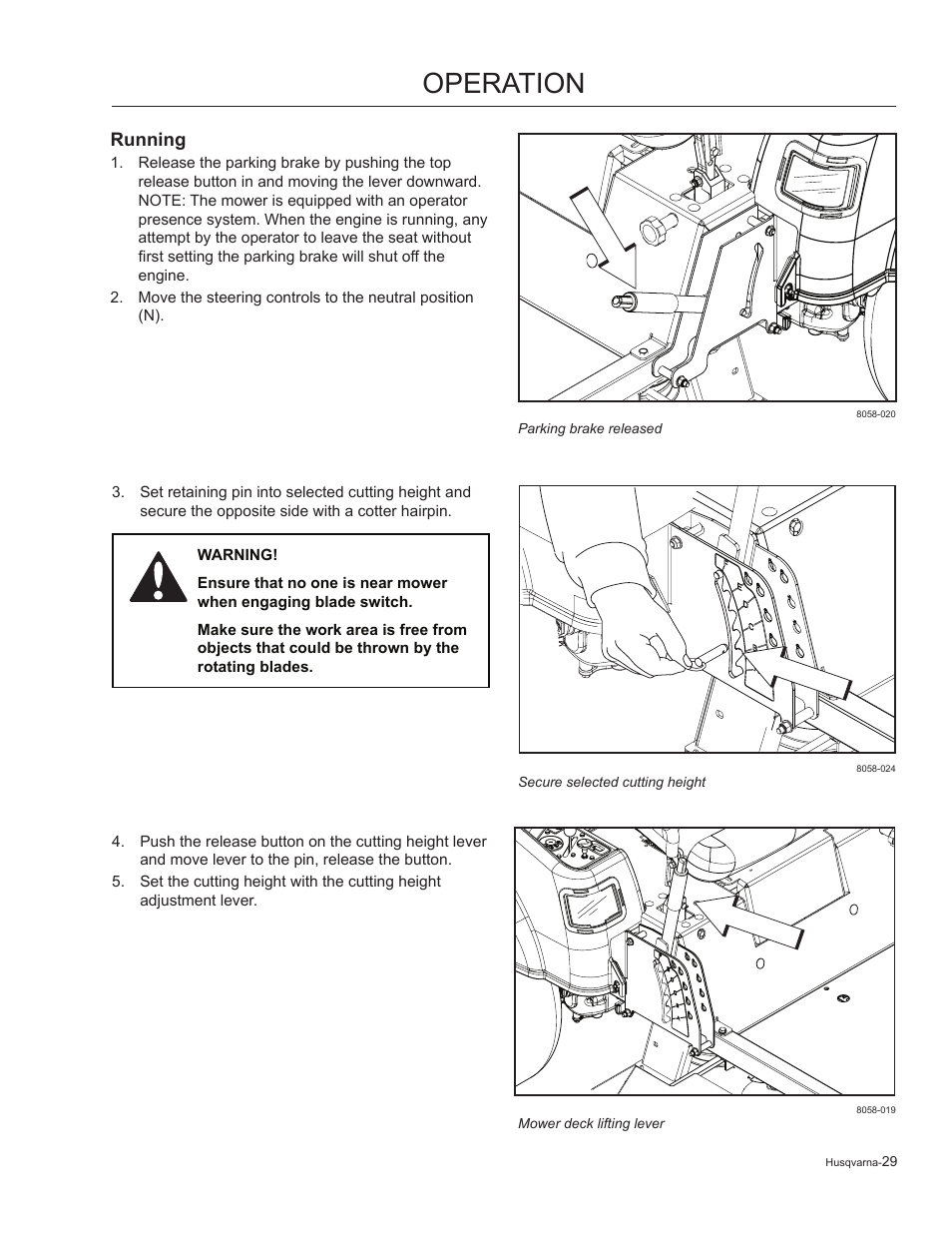 OPERATION

Running

1. Release the parking brake by pushing the top release button in and moving the lever downward. NOTE: The mower is equipped with an operator presence system. When the engine is running, any attempt by the operator to leave the seat without first setting the parking brake will shut off the engine.
2. Move the steering controls to the neutral position (N).

8058-020

Parking brake released

3. Set retaining pin into selected cutting height and secure the opposite side with a cotter hairpin.

WARNING!

Ensure that no one is near mower when engaging blade switch.

Make sure the work area is free from objects that could be thrown by the rotating blades.

8058-024

Secure selected cutting height

4. Push the release button on the cutting height lever and move lever to the pin, release the button.
5. Set the cutting height with the cutting height adjustment lever.

8058-019

Mower deck lifting lever

Husqvarna-29