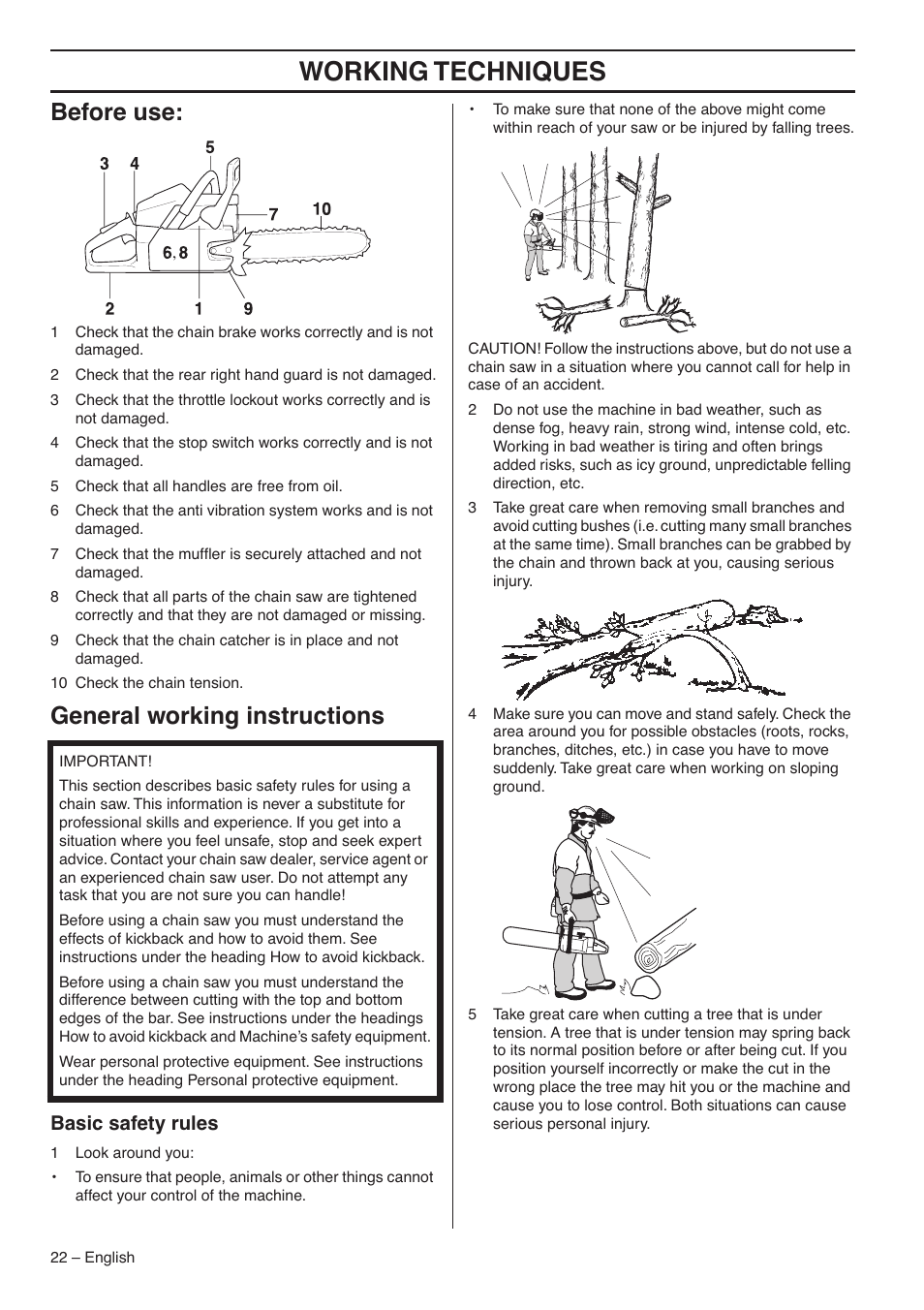 WORKING TECHNIQUES

Before use:

3 4 5 7 10 6, 8 2 1 9

1 Check that the chain brake works correctly and is not damaged.

2 Check that the rear right hand guard is not damaged.

3 Check that the throttle lockout works correctly and is not damaged.

4 Check that the stop switch works correctly and is not damaged.

5 Check that all handles are free from oil.

6 Check that the anti vibration system works and is not damaged.

7 Check that the muffler is securely attached and not damaged.

8 Check that all parts of the chain saw are tightened correctly and that they are not damaged or missing.

9 Check that the chain catcher is in place and not damaged.

10 Check the chain tension.

General working instructions

IMPORTANT!

This section describes basic safety rules for using a chain saw. This information is never a substitute for professional skills and experience. If you get into a situation where you feel unsafe, stop and seek expert advice. Contact your chain saw dealer, service agent or an experienced chain saw user. Do not attempt any task that you are not sure you can handle!

Before using a chain saw you must understand the effects of kickback and how to avoid them. See instructions under the heading How to avoid kickback.

Before using a chain saw you must understand the difference between cutting with the top and bottom edges of the bar. See instructions under the headings How to avoid kickback and Machine's safety equipment.

Wear personal protective equipment. See instructions under the heading Personal protective equipment.

Basic safety rules

1 Look around you:

• To ensure that people, animals or other things cannot affect your control of the machine.

• To make sure that none of the above might come within reach of your saw or be injured by falling trees.

CAUTION! Follow the instructions above, but do not use a chain saw in a situation where you cannot call for help in case of an accident.

2 Do not use the machine in bad weather, such as dense fog, heavy rain, strong wind, intense cold, etc. Working in bad weather is tiring and often brings added risks, such as icy ground, unpredictable felling direction, etc.

3 Take great care when removing small branches and avoid cutting bushes (i.e. cutting many small branches at the same time). Small branches can be grabbed by the chain and thrown back at you, causing serious injury.

4 Make sure you can move and stand safely. Check the area around you for possible obstacles (roots, rocks, branches, ditches, etc.) in case you have to move suddenly. Take great care when working on sloping ground.

5 Take great care when cutting a tree that is under tension. A tree that is under tension may spring back to its normal position before or after being cut. If you position yourself incorrectly or make the cut in the wrong place the tree may hit you or the machine and cause you to lose control. Both situations can cause serious personal injury.

22 – English