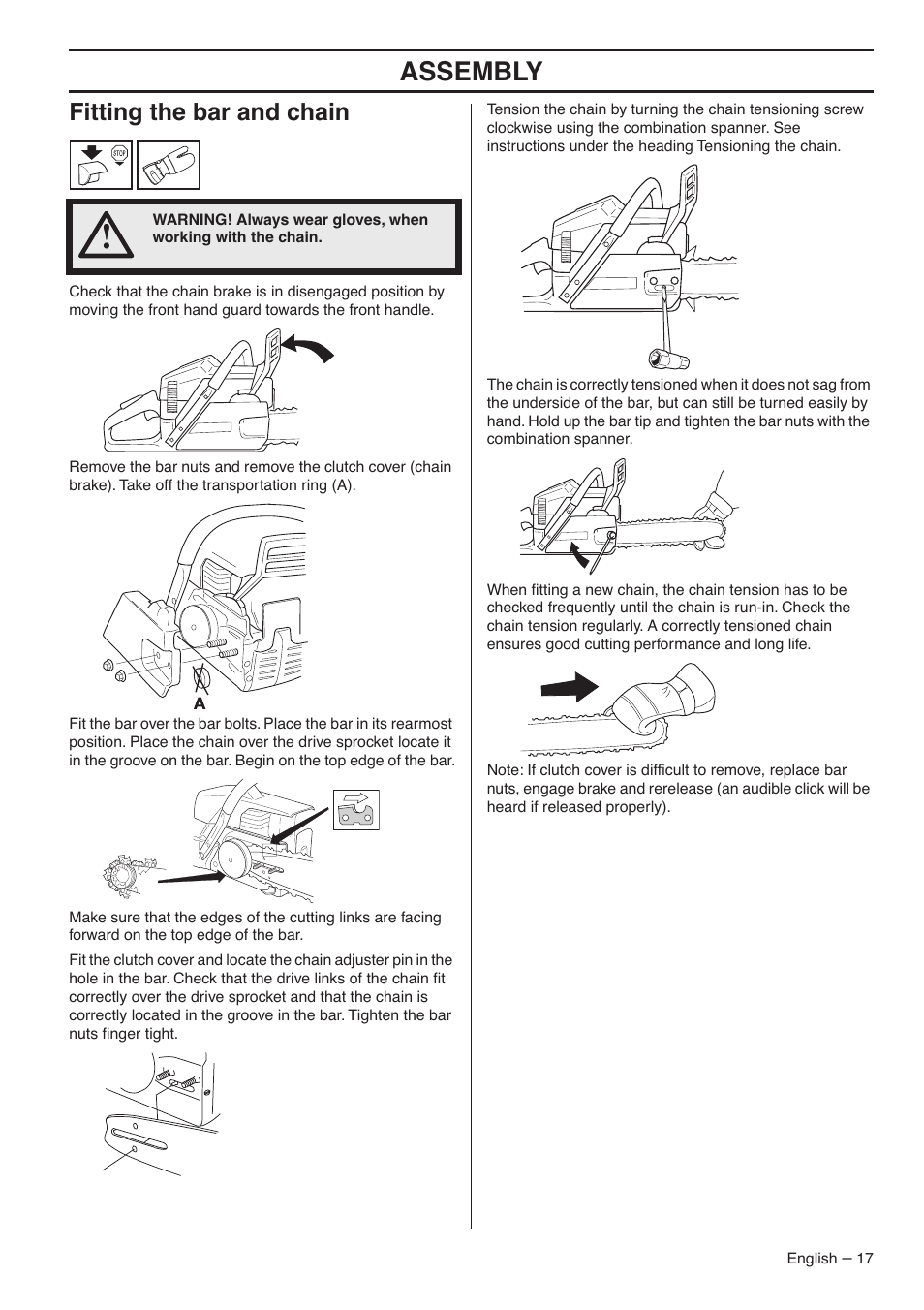 ASSEMBLY

Fitting the bar and chain

STOP

WARNING! Always wear gloves, when working with the chain.

Check that the chain brake is in disengaged position by moving the front hand guard towards the front handle.

Remove the bar nuts and remove the clutch cover (chain brake). Take off the transportation ring (A).

A

Fit the bar over the bar bolts. Place the bar in its rearmost position. Place the chain over the drive sprocket locate it in the groove on the bar. Begin on the top edge of the bar.

Make sure that the edges of the cutting links are facing forward on the top edge of the bar.

Fit the clutch cover and locate the chain adjuster pin in the hole in the bar. Check that the drive links of the chain fit correctly over the drive sprocket and that the chain is correctly located in the groove in the bar. Tighten the bar nuts finger tight.

Tension the chain by turning the chain tensioning screw clockwise using the combination spanner. See instructions under the heading Tensioning the chain.

The chain is correctly tensioned when it does not sag from the underside of the bar, but can still be turned easily by hand. Hold up the bar tip and tighten the bar nuts with the combination spanner.

When fitting a new chain, the chain tension has to be checked frequently until the chain is run-in. Check the chain tension regularly. A correctly tensioned chain ensures good cutting performance and long life.

Note: If clutch cover is difficult to remove, replace bar nuts, engage brake and rerelease (an audible click will be heard if released properly).

English – 17