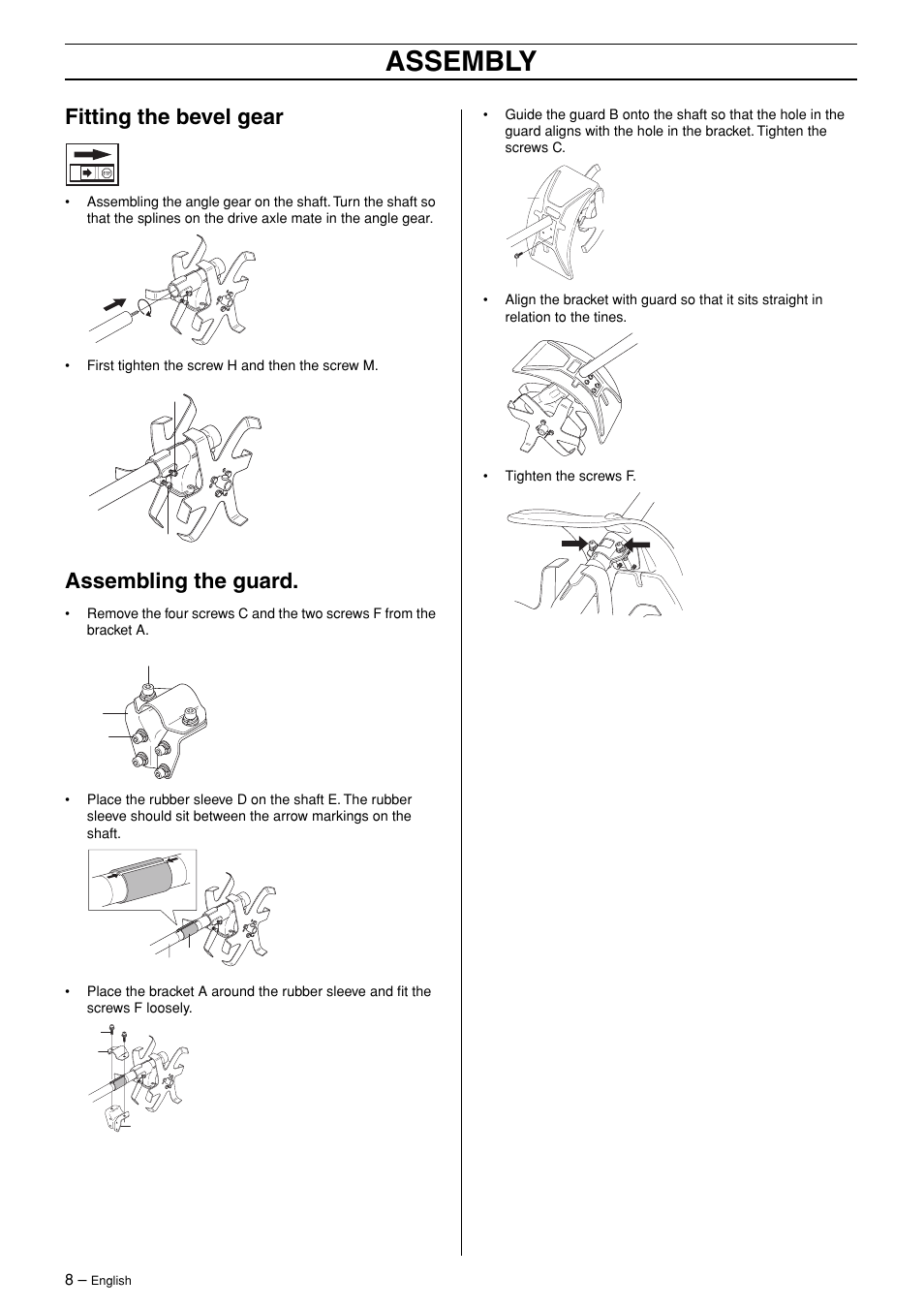 ASSEMBLY

Fitting the bevel gear

• Assembling the angle gear on the shaft. Turn the shaft so that the splines on the drive axle mate in the angle gear.

• First tighten the screw H and then the screw M.

Assembling the guard.

• Remove the four screws C and the two screws F from the bracket A.

• Place the rubber sleeve D on the shaft E. The rubber sleeve should sit between the arrow markings on the shaft.

• Place the bracket A around the rubber sleeve and fit the screws F loosely.

• Guide the guard B onto the shaft so that the hole in the guard aligns with the hole in the bracket. Tighten the screws C.

• Align the bracket with guard so that it sits straight in relation to the tines.

• Tighten the screws F.

8 – English