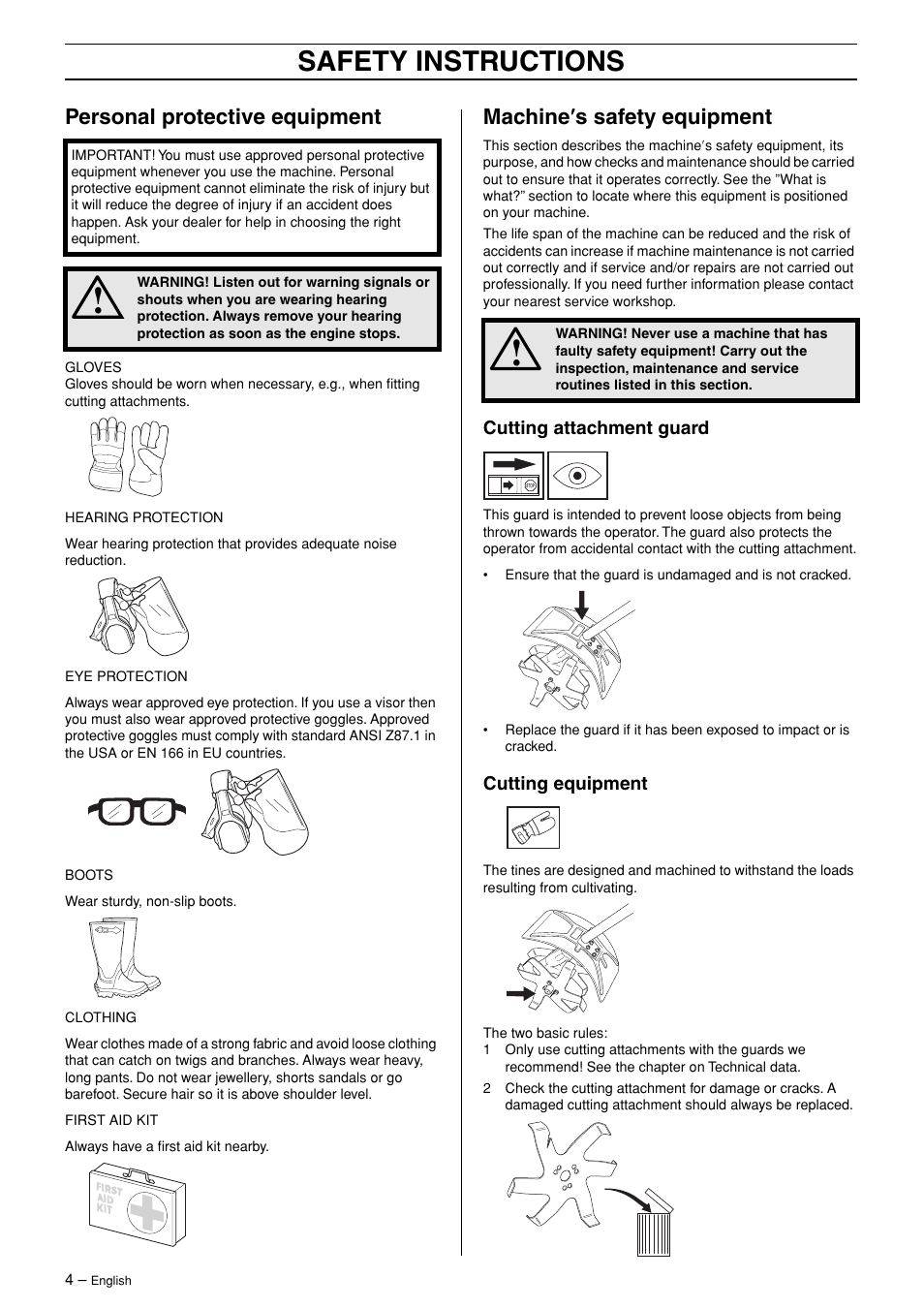 SAFETY INSTRUCTIONS

Personal protective equipment

IMPORTANT! You must use approved personal protective equipment whenever you use the machine. Personal protective equipment cannot eliminate the risk of injury but it will reduce the degree of injury if an accident does happen. Ask your dealer for help in choosing the right equipment.

WARNING! Listen out for warning signals or shouts when you are wearing hearing protection. Always remove your hearing protection as soon as the engine stops.

GLOVES
Gloves should be worn when necessary, e.g., when fitting cutting attachments.

HEARING PROTECTION

Wear hearing protection that provides adequate noise reduction.

EYE PROTECTION

Always wear approved eye protection. If you use a visor then you must also wear approved protective goggles. Approved protective goggles must comply with standard ANSI Z87.1 in the USA or EN 166 in EU countries.

BOOTS

Wear sturdy, non-slip boots.

CLOTHING

Wear clothes made of a strong fabric and avoid loose clothing that can catch on twigs and branches. Always wear heavy, long pants. Do not wear jewellery, shorts sandals or go barefoot. Secure hair so it is above shoulder level.

FIRST AID KIT

Always have a first aid kit nearby.

FIRST AID KIT

Machine′s safety equipment

This section describes the machine′s safety equipment, its purpose, and how checks and maintenance should be carried out to ensure that it operates correctly. See the ”What is what?” section to locate where this equipment is positioned on your machine.

The life span of the machine can be reduced and the risk of accidents can increase if machine maintenance is not carried out correctly and if service and/or repairs are not carried out professionally. If you need further information please contact your nearest service workshop.

WARNING! Never use a machine that has faulty safety equipment! Carry out the inspection, maintenance and service routines listed in this section.

Cutting attachment guard

STOP

This guard is intended to prevent loose objects from being thrown towards the operator. The guard also protects the operator from accidental contact with the cutting attachment.

• Ensure that the guard is undamaged and is not cracked.

• Replace the guard if it has been exposed to impact or is cracked.

Cutting equipment

The tines are designed and machined to withstand the loads resulting from cultivating.

The two basic rules:
1 Only use cutting attachments with the guards we recommend! See the chapter on Technical data.
2 Check the cutting attachment for damage or cracks. A damaged cutting attachment should always be replaced.

4 – English