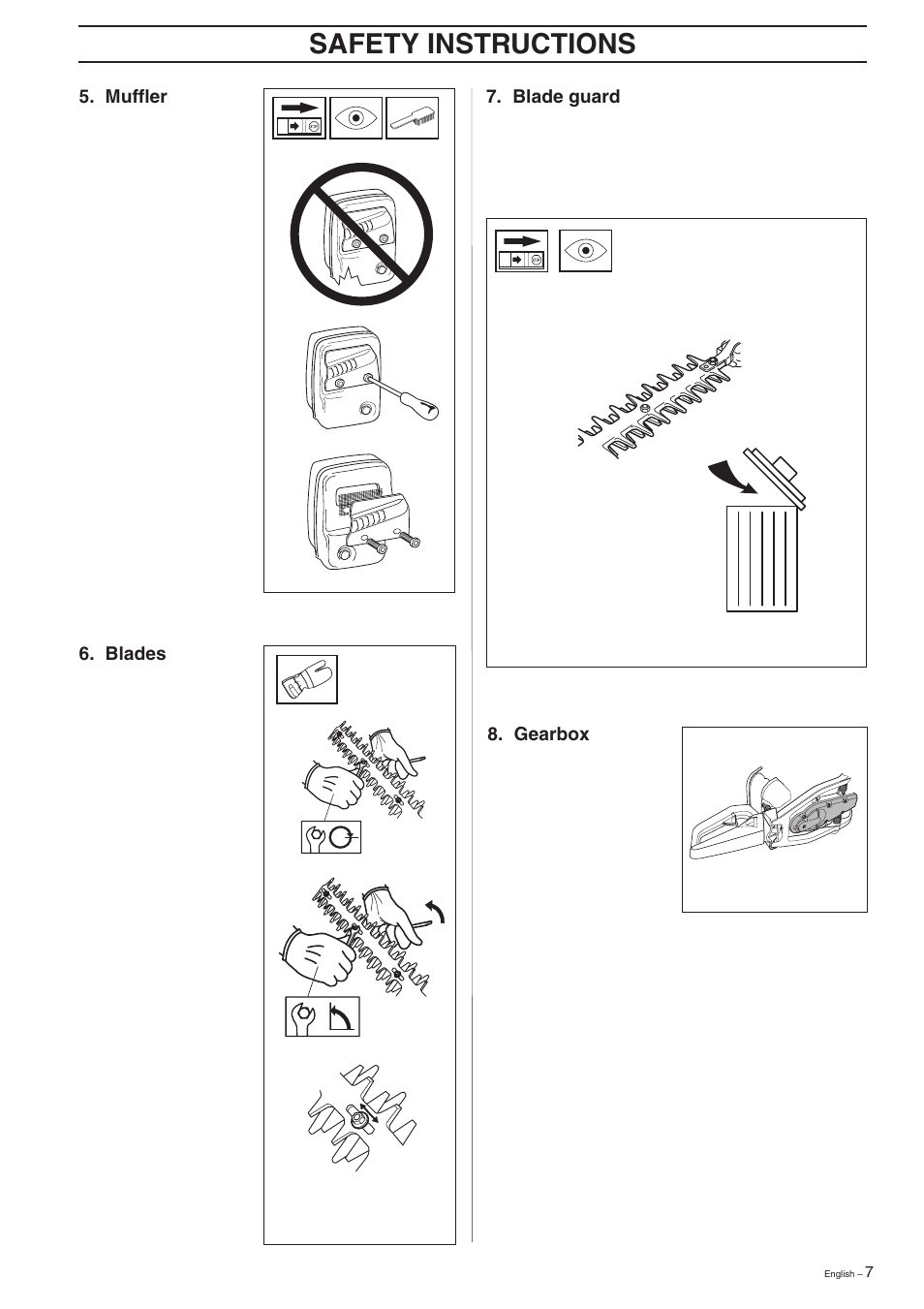 SAFETY INSTRUCTIONS

5. Muffler

6. Blades

7. Blade guard

8. Gearbox

English – 7