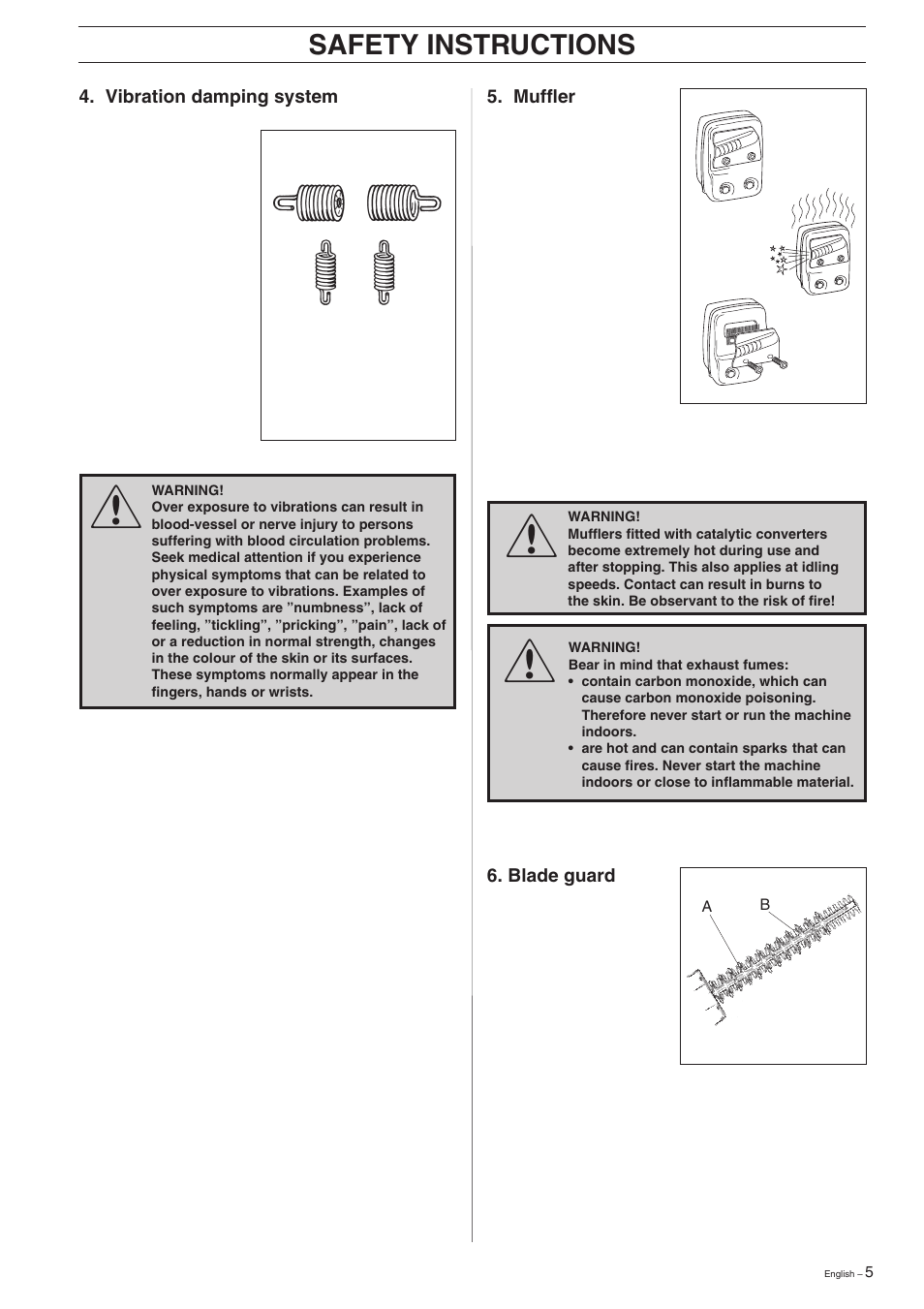 SAFETY INSTRUCTIONS

4. Vibration damping system

WARNING!
Over exposure to vibrations can result in blood-vessel or nerve injury to persons suffering with blood circulation problems. Seek medical attention if you experience physical symptoms that can be related to over exposure to vibrations. Examples of such symptoms are ”numbness”, lack of feeling, ”tickling”, ”pricking”, ”pain”, lack of or a reduction in normal strength, changes in the colour of the skin or its surfaces. These symptoms normally appear in the fingers, hands or wrists.

5. Muffler

WARNING!
Mufflers fitted with catalytic converters become extremely hot during use and after stopping. This also applies at idling speeds. Contact can result in burns to the skin. Be observant to the risk of fire!

WARNING!
Bear in mind that exhaust fumes:
• contain carbon monoxide, which can cause carbon monoxide poisoning. Therefore never start or run the machine indoors.
• are hot and can contain sparks that can cause fires. Never start the machine indoors or close to inflammable material.

6. Blade guard

A
B

English – 5