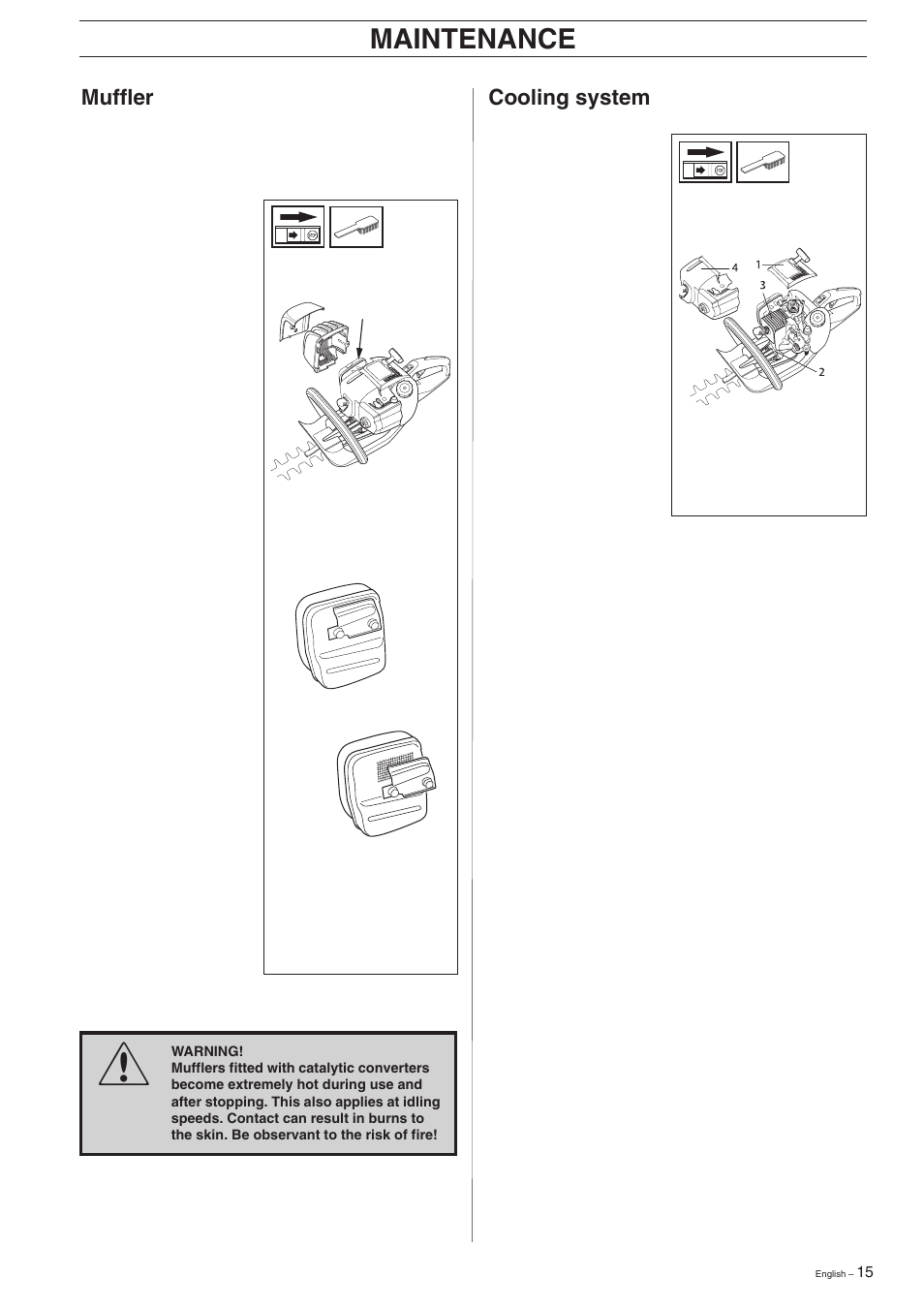 MAINTENANCE

Muffler

WARNING!
Mufflers fitted with catalytic converters become extremely hot during use and after stopping. This also applies at idling speeds. Contact can result in burns to the skin. Be observant to the risk of fire!

Cooling system

4
1
3
2

English – 15