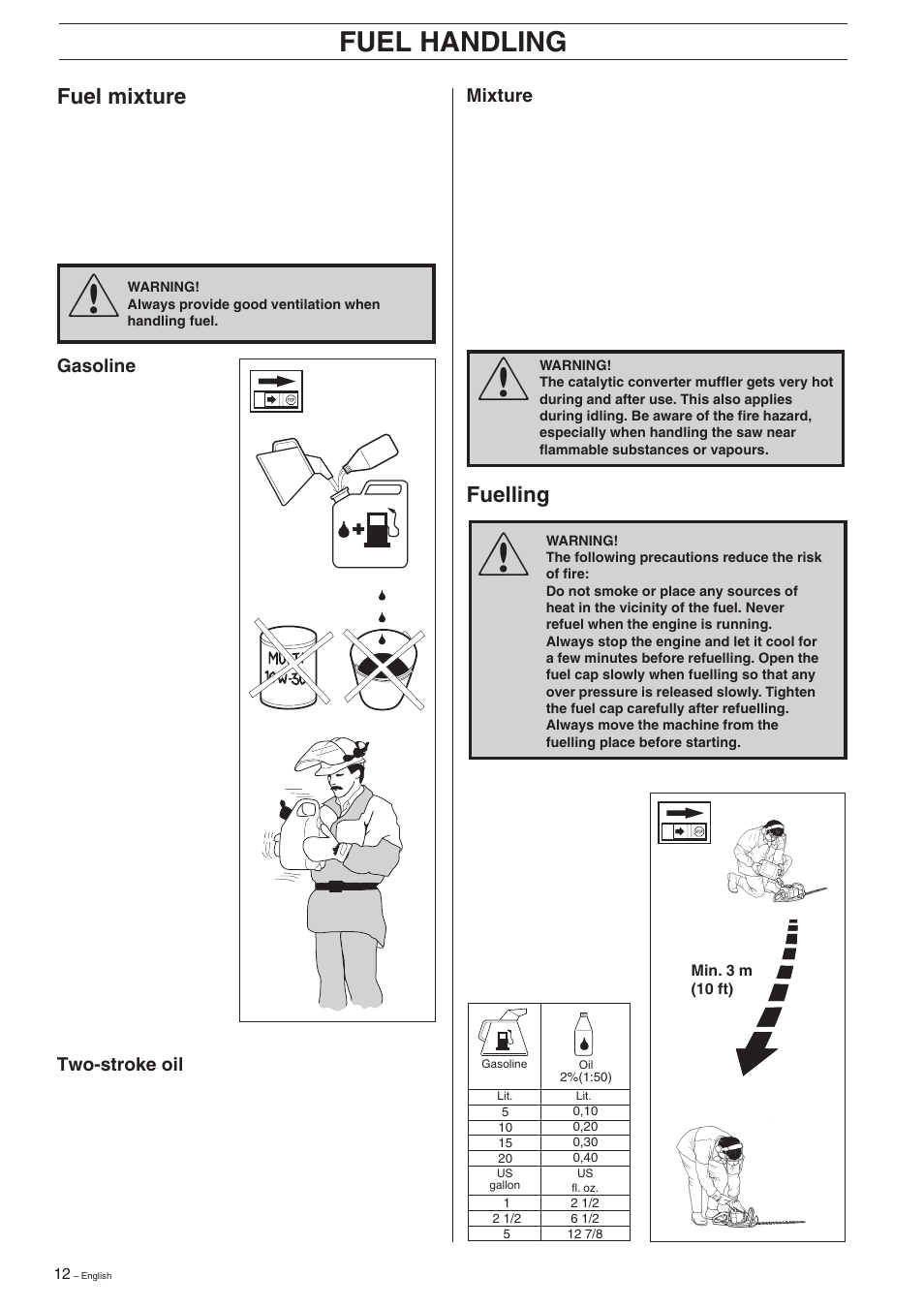 FUEL HANDLING

Fuel mixture

WARNING!
Always provide good ventilation when handling fuel.

Gasoline

MULTI
10W-30

Two-stroke oil

Mixture

WARNING!
The catalytic converter muffler gets very hot during and after use. This also applies during idling. Be aware of the fire hazard, especially when handling the saw near flammable substances or vapours.

Fuelling

WARNING!
The following precautions reduce the risk of fire:
Do not smoke or place any sources of heat in the vicinity of the fuel. Never refuel when the engine is running.
Always stop the engine and let it cool for a few minutes before refuelling. Open the fuel cap slowly when fuelling so that any over pressure is released slowly. Tighten the fuel cap carefully after refuelling.
Always move the machine from the fuelling place before starting.

| Gasoline | Oil 2%(1:50) |
|---|---|
| Lit. | Lit. |
| 5 | 0,10 |
| 10 | 0,20 |
| 15 | 0,30 |
| 20 | 0,40 |
| US gallon | US fl. oz. |
| 1 | 2 1/2 |
| 2 1/2 | 6 1/2 |
| 5 | 12 7/8 |

Min. 3 m (10 ft)

12 – English