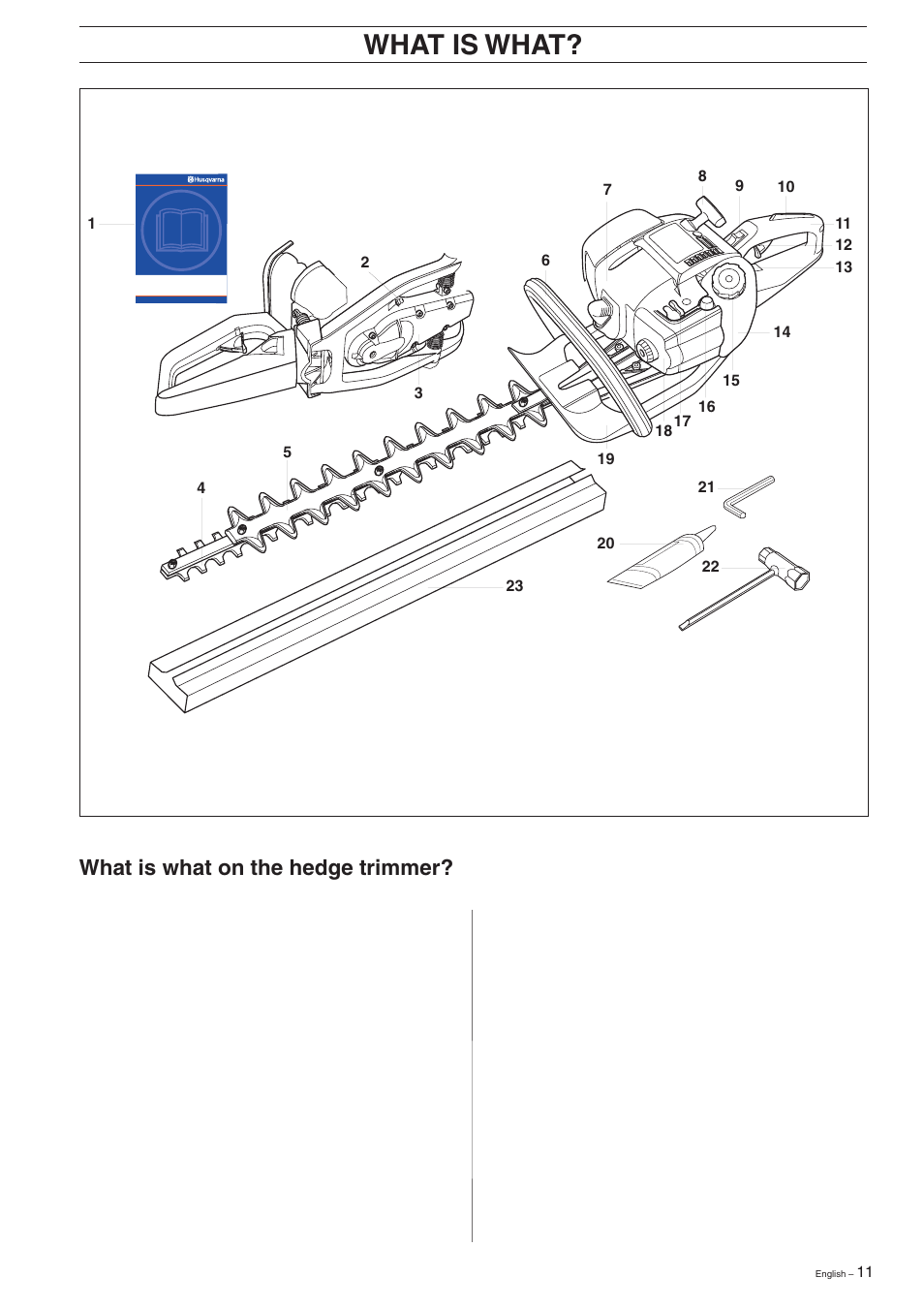 WHAT IS WHAT?

Husqvarna

1
2
3
4
5
6
7
8
9
10
11
12
13
14
15
16
17
18
19
20
21
22
23

What is what on the hedge trimmer?

English – 11