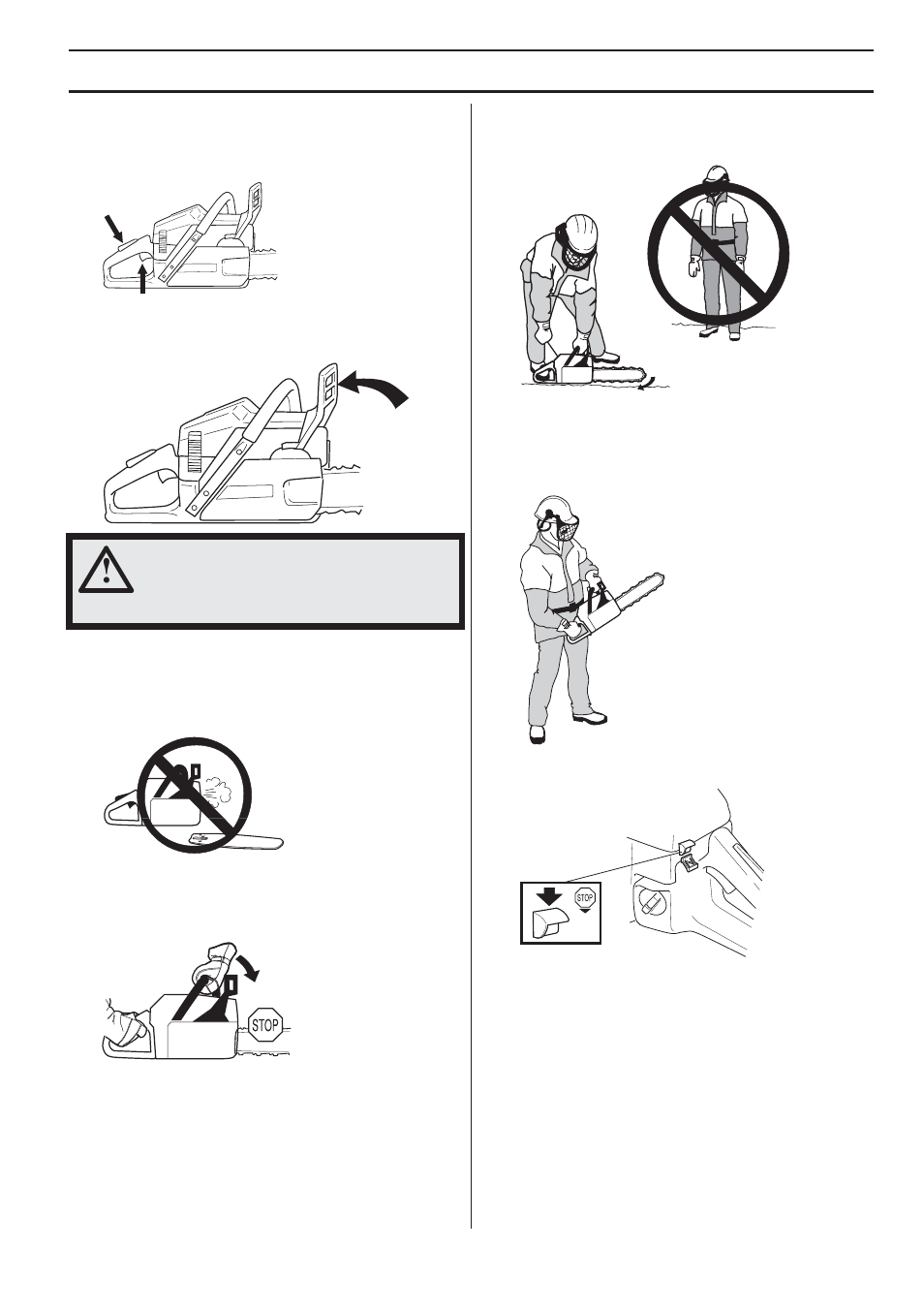 STOP

STOP