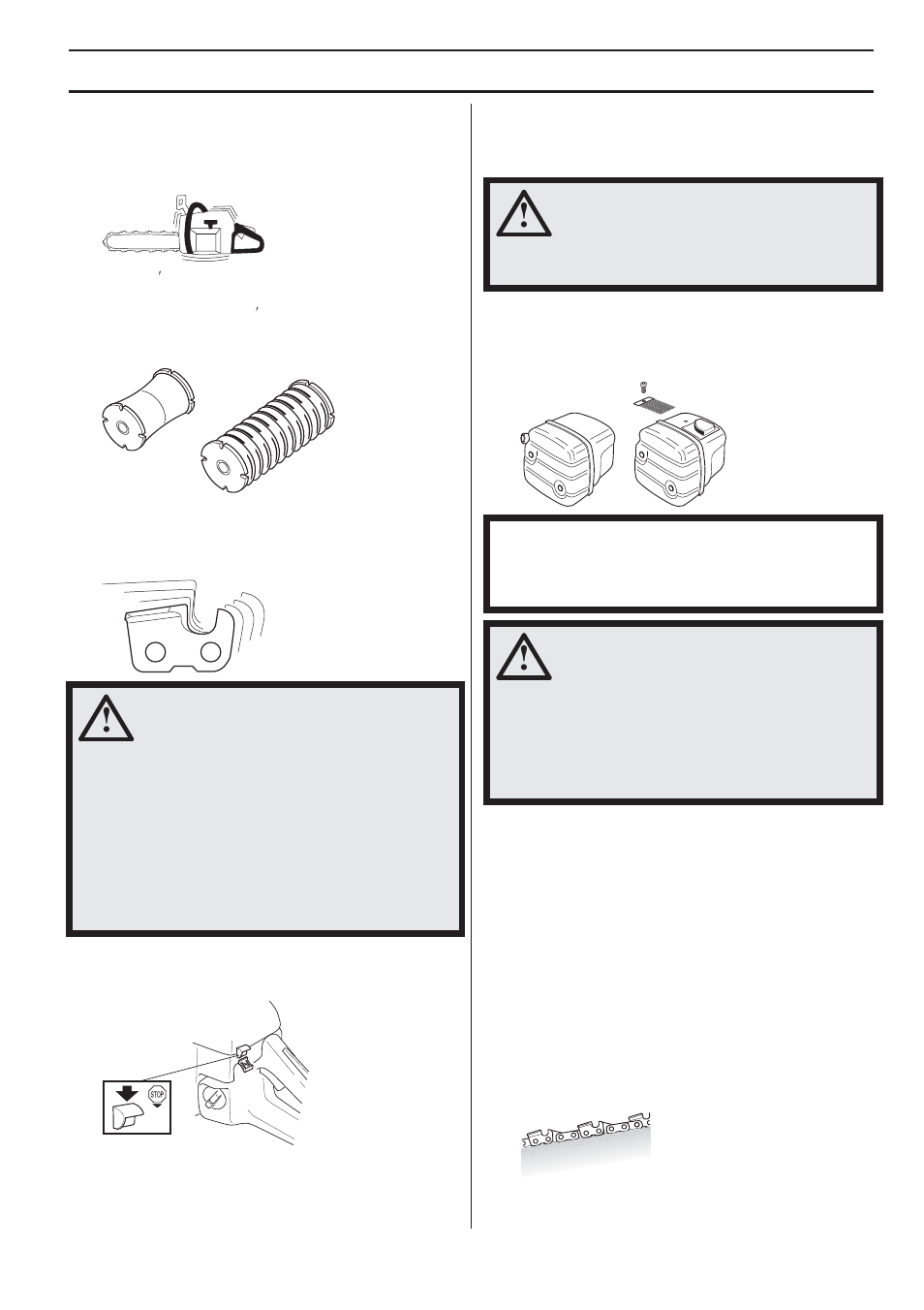 STOP