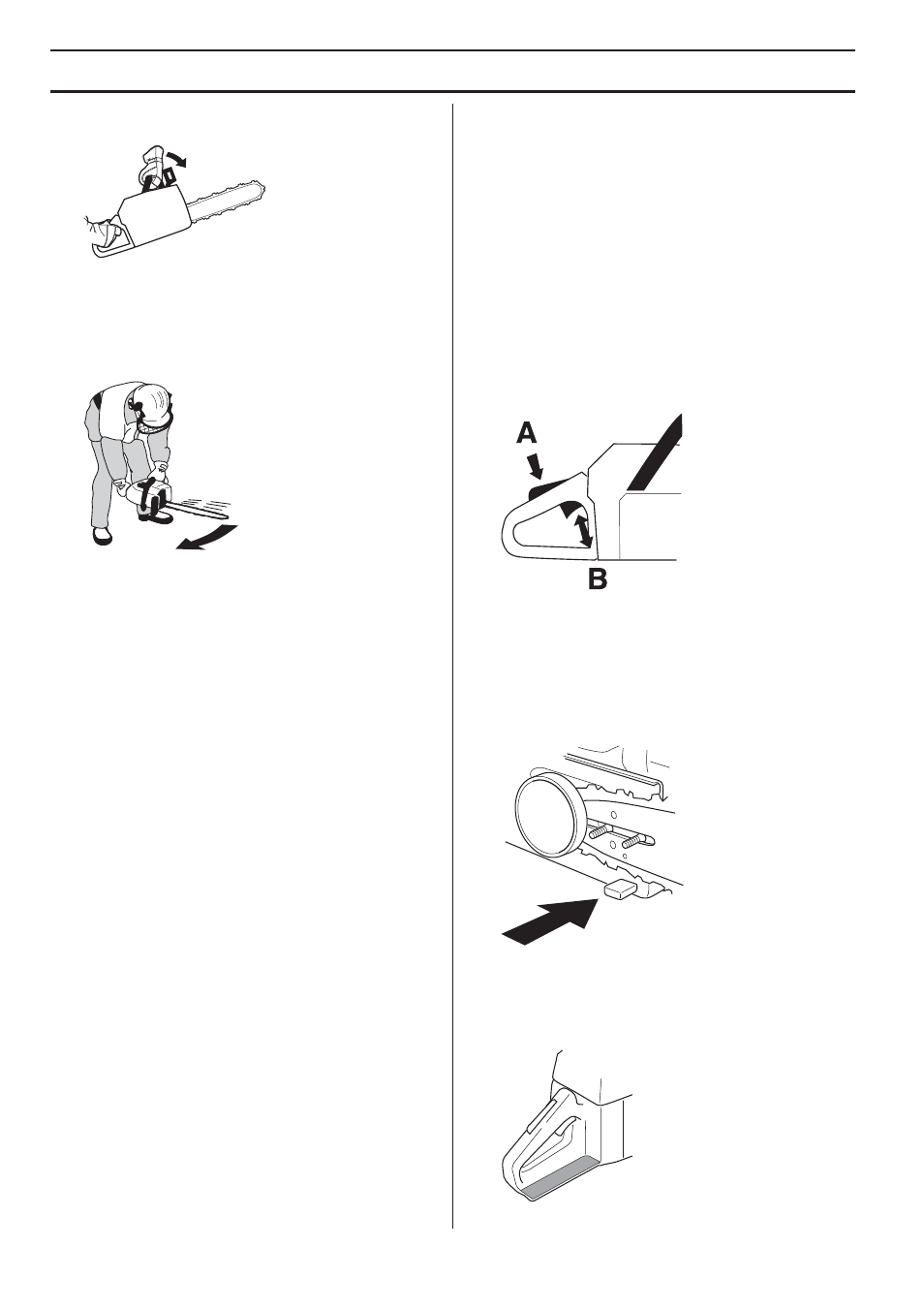 A

B