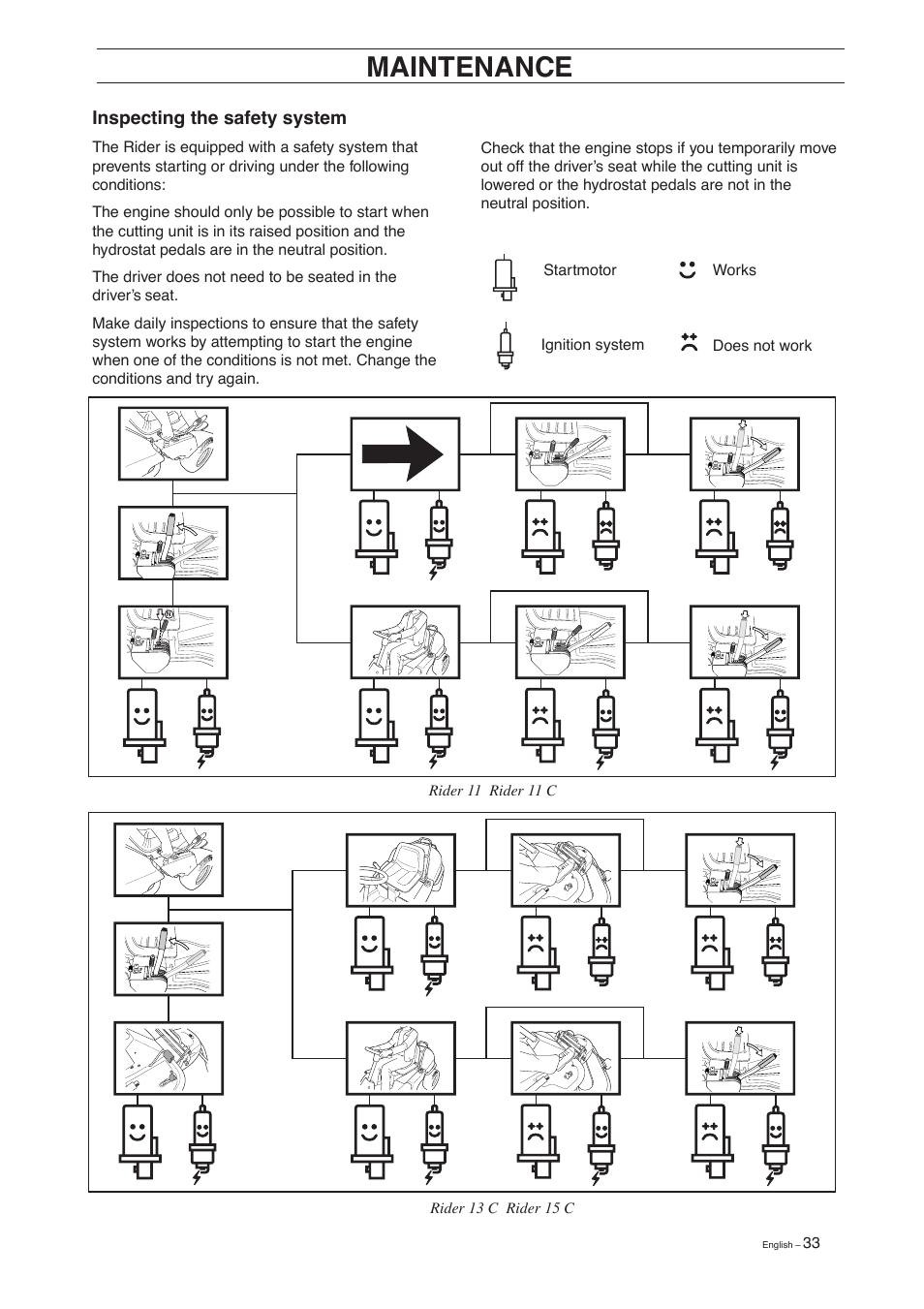 MAINTENANCE

Inspecting the safety system

The Rider is equipped with a safety system that prevents starting or driving under the following conditions:

The engine should only be possible to start when the cutting unit is in its raised position and the hydrostat pedals are in the neutral position.

The driver does not need to be seated in the driver's seat.

Make daily inspections to ensure that the safety system works by attempting to start the engine when one of the conditions is not met. Change the conditions and try again.

Check that the engine stops if you temporarily move out off the driver's seat while the cutting unit is lowered or the hydrostat pedals are not in the neutral position.

Startmotor

Works

Ignition system

Does not work

Rider 11 Rider 11 C

Rider 13 C Rider 15 C

English – 33