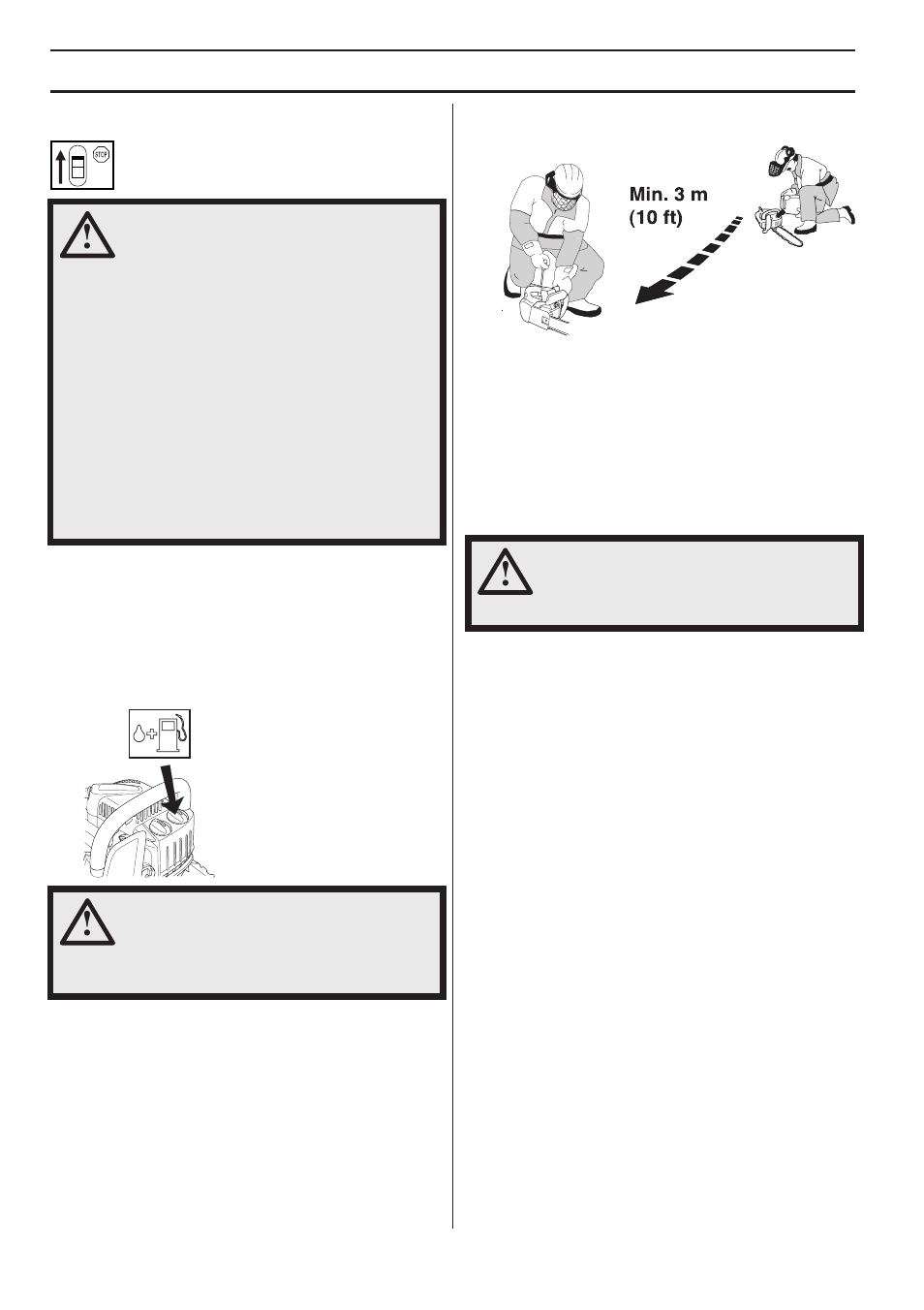 STOP

Min. 3 m
(10 ft)