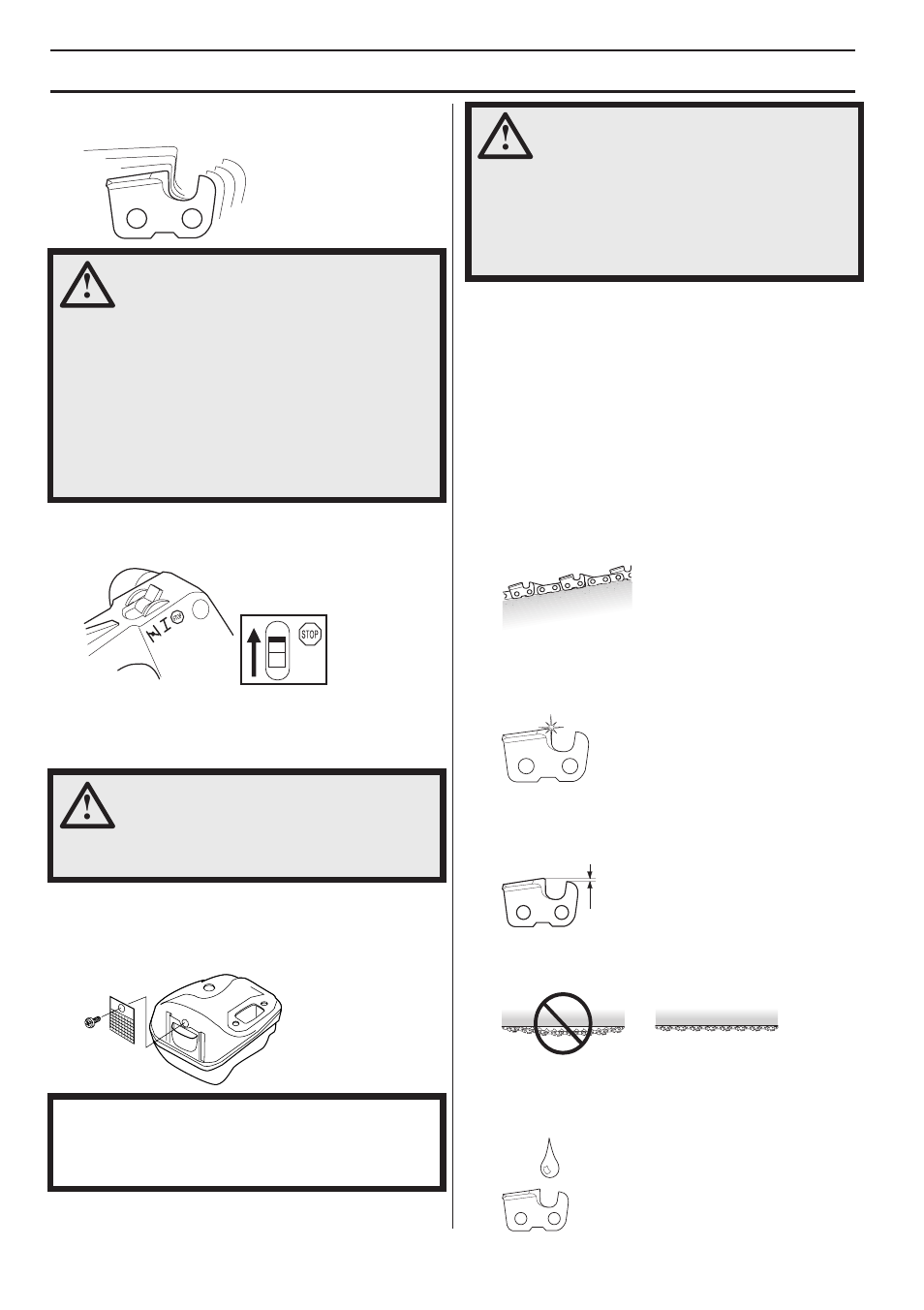 STOP

STOP