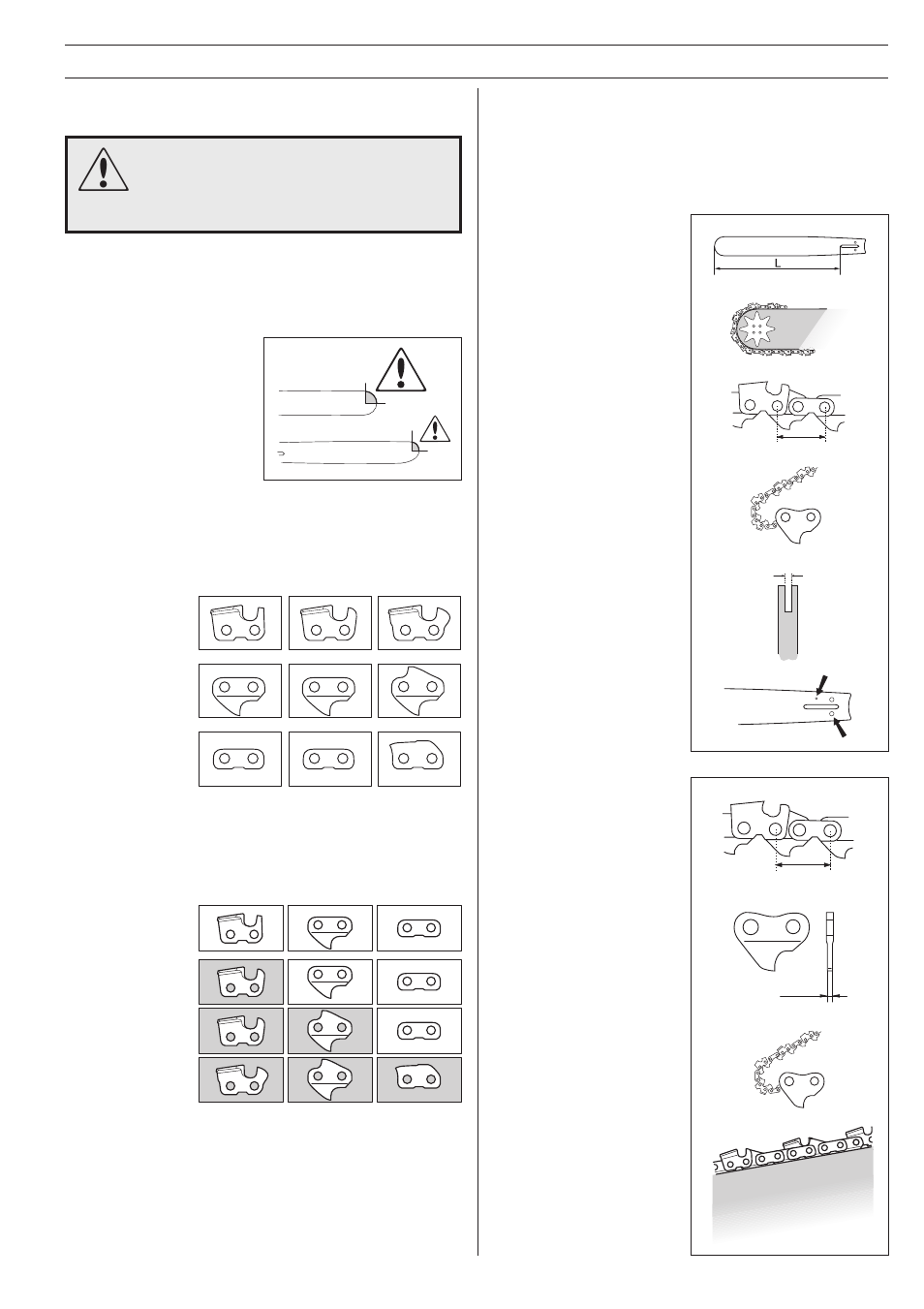 L