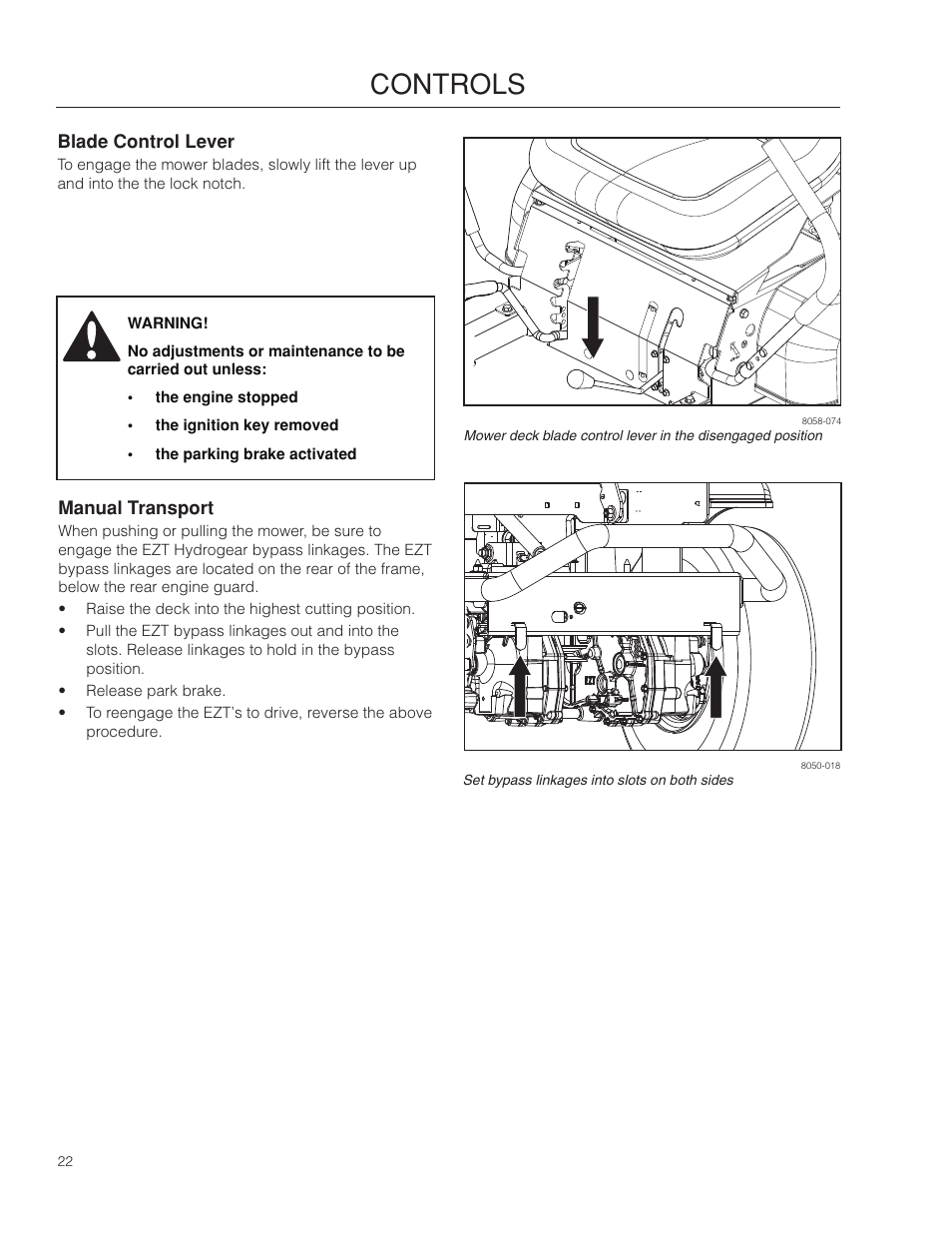 CONTROLS

Blade Control Lever

To engage the mower blades, slowly lift the lever up and into the the lock notch.

WARNING!

No adjustments or maintenance to be carried out unless:

• the engine stopped
• the ignition key removed
• the parking brake activated

Manual Transport

When pushing or pulling the mower, be sure to engage the EZT Hydrogear bypass linkages. The EZT bypass linkages are located on the rear of the frame, below the rear engine guard.

• Raise the deck into the highest cutting position.
• Pull the EZT bypass linkages out and into the slots. Release linkages to hold in the bypass position.
• Release park brake.
• To reengage the EZT's to drive, reverse the above procedure.

8058-074

Mower deck blade control lever in the disengaged position

8050-018

Set bypass linkages into slots on both sides

22