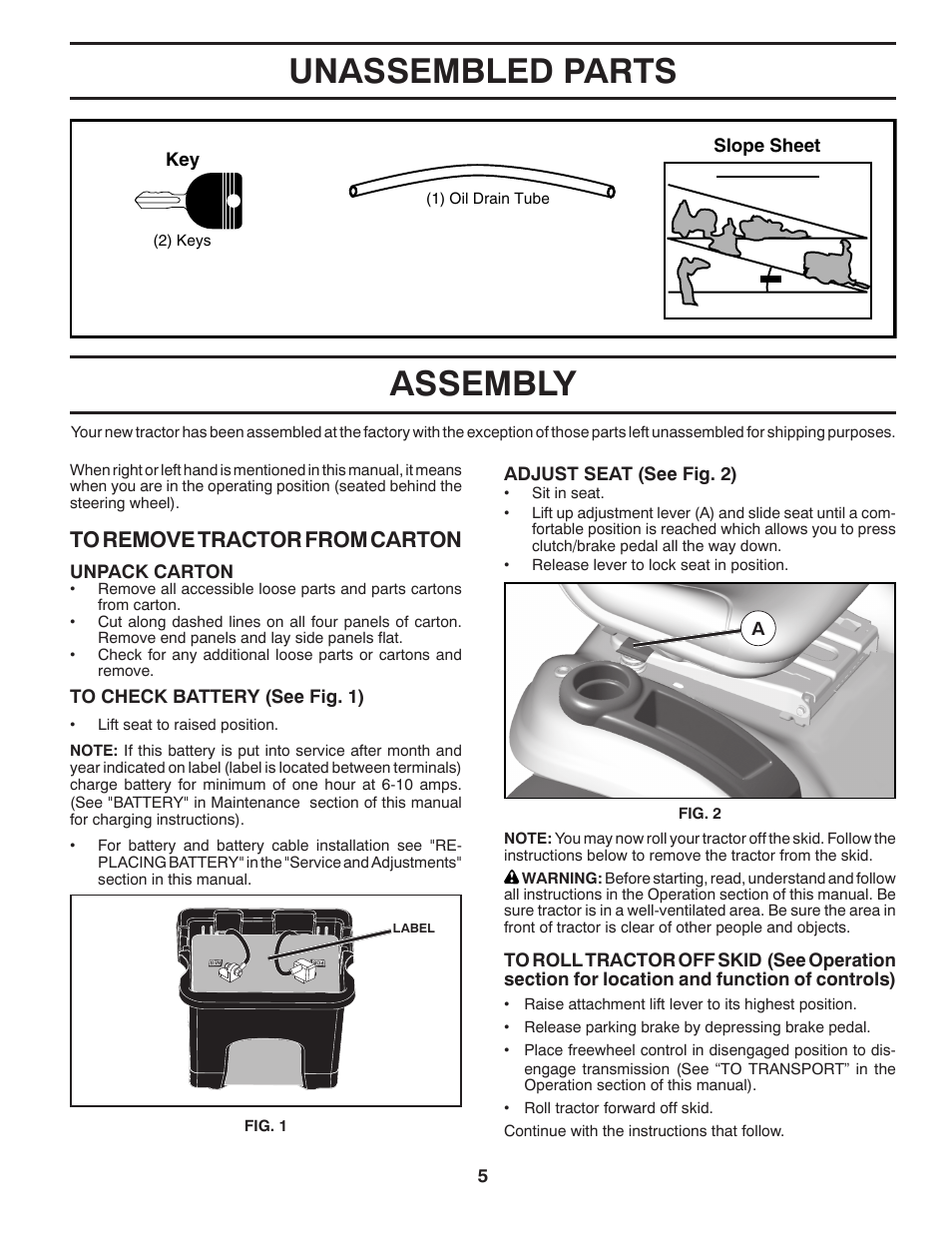 UNASSEMBLED PARTS

Key

(2) Keys

(1) Oil Drain Tube

Slope Sheet

ASSEMBLY

Your new tractor has been assembled at the factory with the exception of those parts left unassembled for shipping purposes.

When right or left hand is mentioned in this manual, it means when you are in the operating position (seated behind the steering wheel).

TO REMOVE TRACTOR FROM CARTON

UNPACK CARTON
• Remove all accessible loose parts and parts cartons from carton.
• Cut along dashed lines on all four panels of carton. Remove end panels and lay side panels flat.
• Check for any additional loose parts or cartons and remove.

TO CHECK BATTERY (See Fig. 1)
• Lift seat to raised position.

NOTE: If this battery is put into service after month and year indicated on label (label is located between terminals) charge battery for minimum of one hour at 6-10 amps. (See "BATTERY" in Maintenance section of this manual for charging instructions).

• For battery and battery cable installation see "REPLACING BATTERY" in the "Service and Adjustments" section in this manual.

LABEL

FIG. 1

ADJUST SEAT (See Fig. 2)
• Sit in seat.
• Lift up adjustment lever (A) and slide seat until a comfortable position is reached which allows you to press clutch/brake pedal all the way down.
• Release lever to lock seat in position.

A

FIG. 2

NOTE: You may now roll your tractor off the skid. Follow the instructions below to remove the tractor from the skid.

WARNING: Before starting, read, understand and follow all instructions in the Operation section of this manual. Be sure tractor is in a well-ventilated area. Be sure the area in front of tractor is clear of other people and objects.

TO ROLL TRACTOR OFF SKID (See Operation section for location and function of controls)
• Raise attachment lift lever to its highest position.
• Release parking brake by depressing brake pedal.
• Place freewheel control in disengaged position to disengage transmission (See “TO TRANSPORT” in the Operation section of this manual).
• Roll tractor forward off skid.

Continue with the instructions that follow.

5