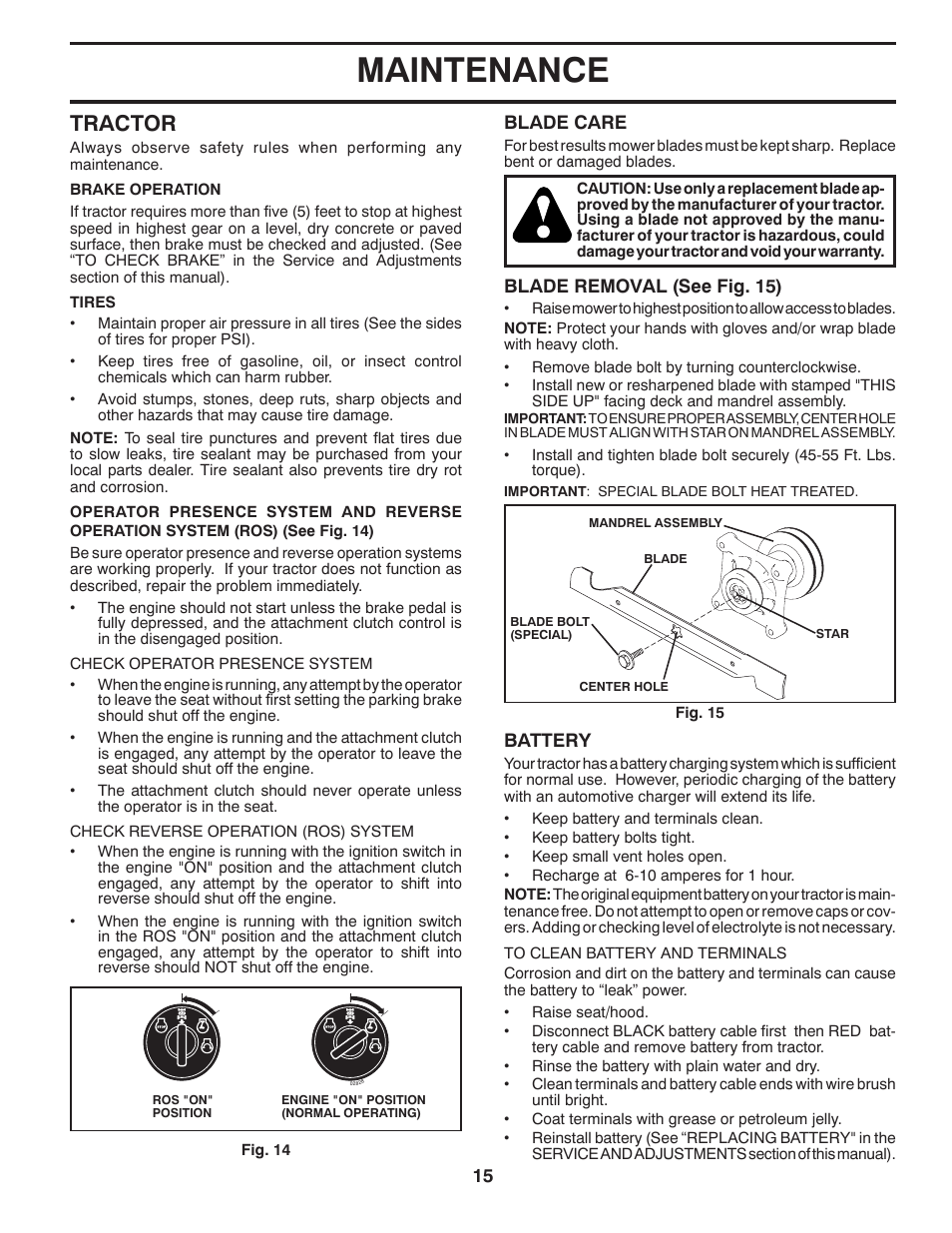 MAINTENANCE

TRACTOR

Always observe safety rules when performing any maintenance.

BRAKE OPERATION

If tractor requires more than five (5) feet to stop at highest speed in highest gear on a level, dry concrete or paved surface, then brake must be checked and adjusted. (See “TO CHECK BRAKE” in the Service and Adjustments section of this manual).

TIRES

• Maintain proper air pressure in all tires (See the sides of tires for proper PSI).

• Keep tires free of gasoline, oil, or insect control chemicals which can harm rubber.

• Avoid stumps, stones, deep ruts, sharp objects and other hazards that may cause tire damage.

NOTE: To seal tire punctures and prevent flat tires due to slow leaks, tire sealant may be purchased from your local parts dealer. Tire sealant also prevents tire dry rot and corrosion.

OPERATOR PRESENCE SYSTEM AND REVERSE OPERATION SYSTEM (ROS) (See Fig. 14)

Be sure operator presence and reverse operation systems are working properly. If your tractor does not function as described, repair the problem immediately.

• The engine should not start unless the brake pedal is fully depressed, and the attachment clutch control is in the disengaged position.

CHECK OPERATOR PRESENCE SYSTEM

• When the engine is running, any attempt by the operator to leave the seat without first setting the parking brake should shut off the engine.

• When the engine is running and the attachment clutch is engaged, any attempt by the operator to leave the seat should shut off the engine.

• The attachment clutch should never operate unless the operator is in the seat.

CHECK REVERSE OPERATION (ROS) SYSTEM

• When the engine is running with the ignition switch in the engine "ON" position and the attachment clutch engaged, any attempt by the operator to shift into reverse should shut off the engine.

• When the engine is running with the ignition switch in the ROS "ON" position and the attachment clutch engaged, any attempt by the operator to shift into reverse should NOT shut off the engine.

ROS "ON" POSITION

ENGINE "ON" POSITION (NORMAL OPERATING)

Fig. 14

BLADE CARE

For best results mower blades must be kept sharp. Replace bent or damaged blades.

CAUTION: Use only a replacement blade approved by the manufacturer of your tractor. Using a blade not approved by the manufacturer of your tractor is hazardous, could damage your tractor and void your warranty.

BLADE REMOVAL (See Fig. 15)

• Raise mower to highest position to allow access to blades.

NOTE: Protect your hands with gloves and/or wrap blade with heavy cloth.

• Remove blade bolt by turning counterclockwise.

• Install new or resharpened blade with stamped "THIS SIDE UP" facing deck and mandrel assembly.

IMPORTANT: TO ENSURE PROPER ASSEMBLY, CENTER HOLE IN BLADE MUST ALIGN WITH STAR ON MANDREL ASSEMBLY.

• Install and tighten blade bolt securely (45-55 Ft. Lbs. torque).

IMPORTANT: SPECIAL BLADE BOLT HEAT TREATED.

MANDREL ASSEMBLY
BLADE
BLADE BOLT (SPECIAL)
STAR
CENTER HOLE

Fig. 15

BATTERY

Your tractor has a battery charging system which is sufficient for normal use. However, periodic charging of the battery with an automotive charger will extend its life.

• Keep battery and terminals clean.
• Keep battery bolts tight.
• Keep small vent holes open.
• Recharge at 6-10 amperes for 1 hour.

NOTE: The original equipment battery on your tractor is maintenance free. Do not attempt to open or remove caps or covers. Adding or checking level of electrolyte is not necessary.

TO CLEAN BATTERY AND TERMINALS

Corrosion and dirt on the battery and terminals can cause the battery to “leak” power.

• Raise seat/hood.
• Disconnect BLACK battery cable first then RED battery cable and remove battery from tractor.
• Rinse the battery with plain water and dry.
• Clean terminals and battery cable ends with wire brush until bright.
• Coat terminals with grease or petroleum jelly.
• Reinstall battery (See “REPLACING BATTERY" in the SERVICE AND ADJUSTMENTS section of this manual).

15