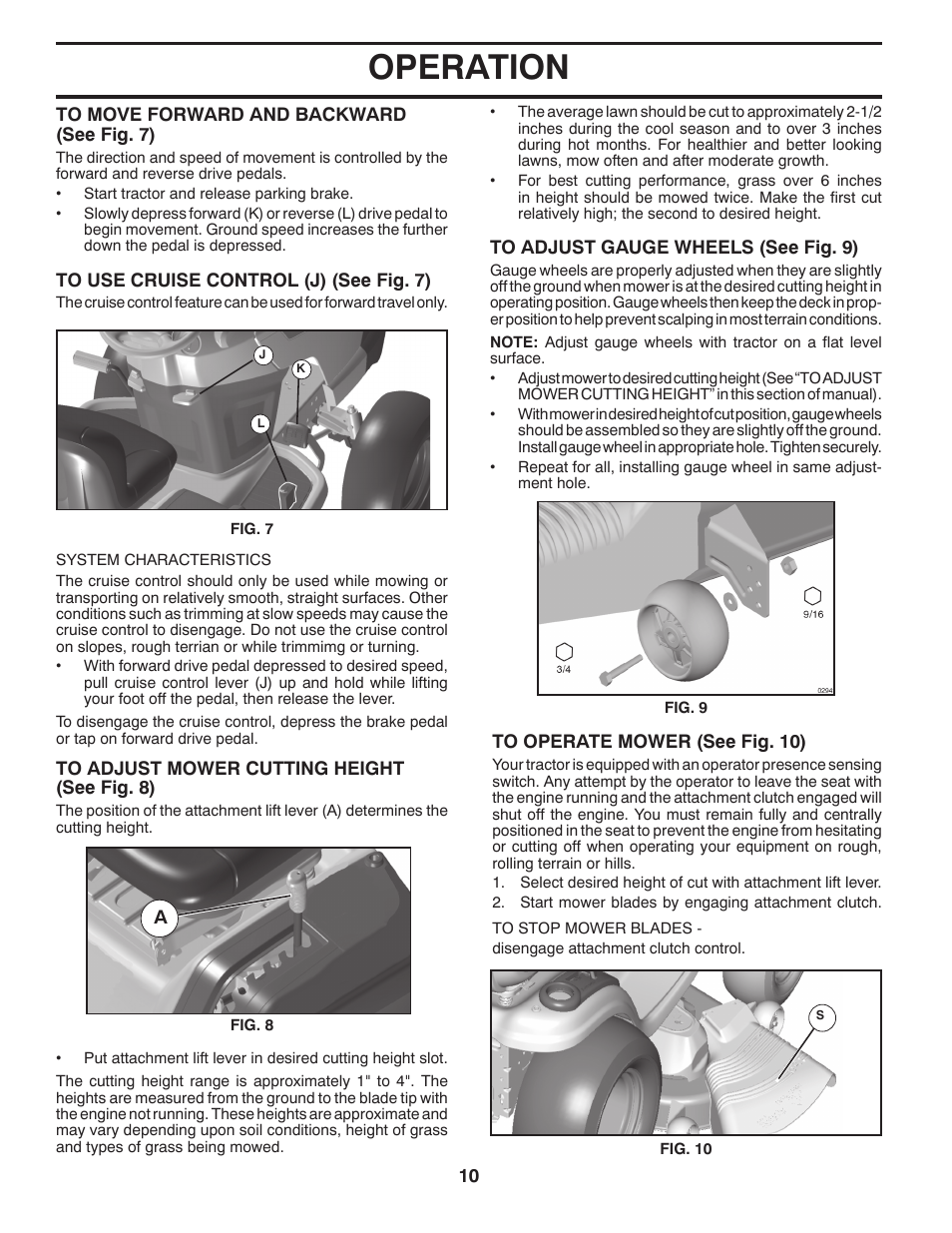 OPERATION

TO MOVE FORWARD AND BACKWARD (See Fig. 7)

The direction and speed of movement is controlled by the forward and reverse drive pedals.

• Start tractor and release parking brake.
• Slowly depress forward (K) or reverse (L) drive pedal to begin movement. Ground speed increases the further down the pedal is depressed.

TO USE CRUISE CONTROL (J) (See Fig. 7)

The cruise control feature can be used for forward travel only.

J
K
L

FIG. 7

SYSTEM CHARACTERISTICS

The cruise control should only be used while mowing or transporting on relatively smooth, straight surfaces. Other conditions such as trimming at slow speeds may cause the cruise control to disengage. Do not use the cruise control on slopes, rough terrian or while trimmimg or turning.

• With forward drive pedal depressed to desired speed, pull cruise control lever (J) up and hold while lifting your foot off the pedal, then release the lever.

To disengage the cruise control, depress the brake pedal or tap on forward drive pedal.

TO ADJUST MOWER CUTTING HEIGHT (See Fig. 8)

The position of the attachment lift lever (A) determines the cutting height.

A

FIG. 8

• Put attachment lift lever in desired cutting height slot.

The cutting height range is approximately 1" to 4". The heights are measured from the ground to the blade tip with the engine not running. These heights are approximate and may vary depending upon soil conditions, height of grass and types of grass being mowed.

• The average lawn should be cut to approximately 2-1/2 inches during the cool season and to over 3 inches during hot months. For healthier and better looking lawns, mow often and after moderate growth.
• For best cutting performance, grass over 6 inches in height should be mowed twice. Make the first cut relatively high; the second to desired height.

TO ADJUST GAUGE WHEELS (See Fig. 9)

Gauge wheels are properly adjusted when they are slightly off the ground when mower is at the desired cutting height in operating position. Gauge wheels then keep the deck in proper position to help prevent scalping in most terrain conditions.

NOTE: Adjust gauge wheels with tractor on a flat level surface.

• Adjust mower to desired cutting height (See "TO ADJUST MOWER CUTTING HEIGHT" in this section of manual).
• With mower in desired height of cut position, gauge wheels should be assembled so they are slightly off the ground. Install gauge wheel in appropriate hole. Tighten securely.
• Repeat for all, installing gauge wheel in same adjustment hole.

9/16
3/4
0294

FIG. 9

TO OPERATE MOWER (See Fig. 10)

Your tractor is equipped with an operator presence sensing switch. Any attempt by the operator to leave the seat with the engine running and the attachment clutch engaged will shut off the engine. You must remain fully and centrally positioned in the seat to prevent the engine from hesitating or cutting off when operating your equipment on rough, rolling terrain or hills.

1. Select desired height of cut with attachment lift lever.
2. Start mower blades by engaging attachment clutch.

TO STOP MOWER BLADES -
disengage attachment clutch control.

S

FIG. 10

10